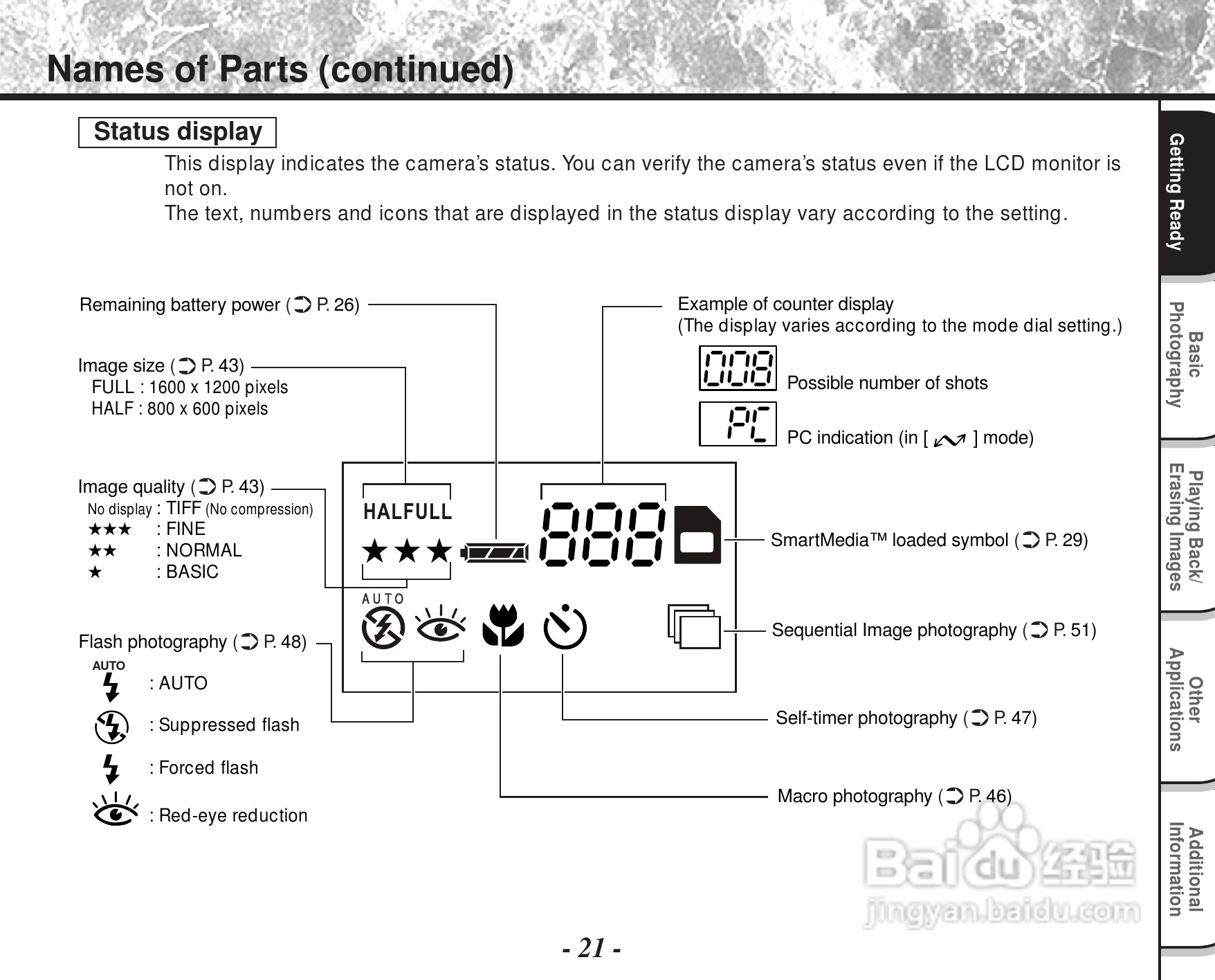 Names of Parts (continued)

Status display

This display indicates the camera's status. You can verify the camera's status even if the LCD monitor is not on.
The text, numbers and icons that are displayed in the status display vary according to the setting.

Remaining battery power (➲ P. 26)

Image size (➲ P. 43)
FULL : 1600 x 1200 pixels
HALF : 800 x 600 pixels

Image quality (➲ P. 43)
No display : TIFF (No compression)
★★★ : FINE
★★ : NORMAL
★ : BASIC

Flash photography (➲ P. 48)
AUTO : AUTO
: Suppressed flash
: Forced flash
: Red-eye reduction

Example of counter display
(The display varies according to the mode dial setting.)
008 Possible number of shots
PC PC indication (in [ ] mode)

HALFFULL
★★★
888
AUTO

SmartMedia™ loaded symbol (➲ P. 29)

Sequential Image photography (➲ P. 51)

Self-timer photography (➲ P. 47)

Macro photography (➲ P. 46)

Getting Ready
Basic Photography
Playing Back/ Erasing Images
Other Applications
Additional Information

Baidu 经验
jingyan.baidu.com

- 21 -