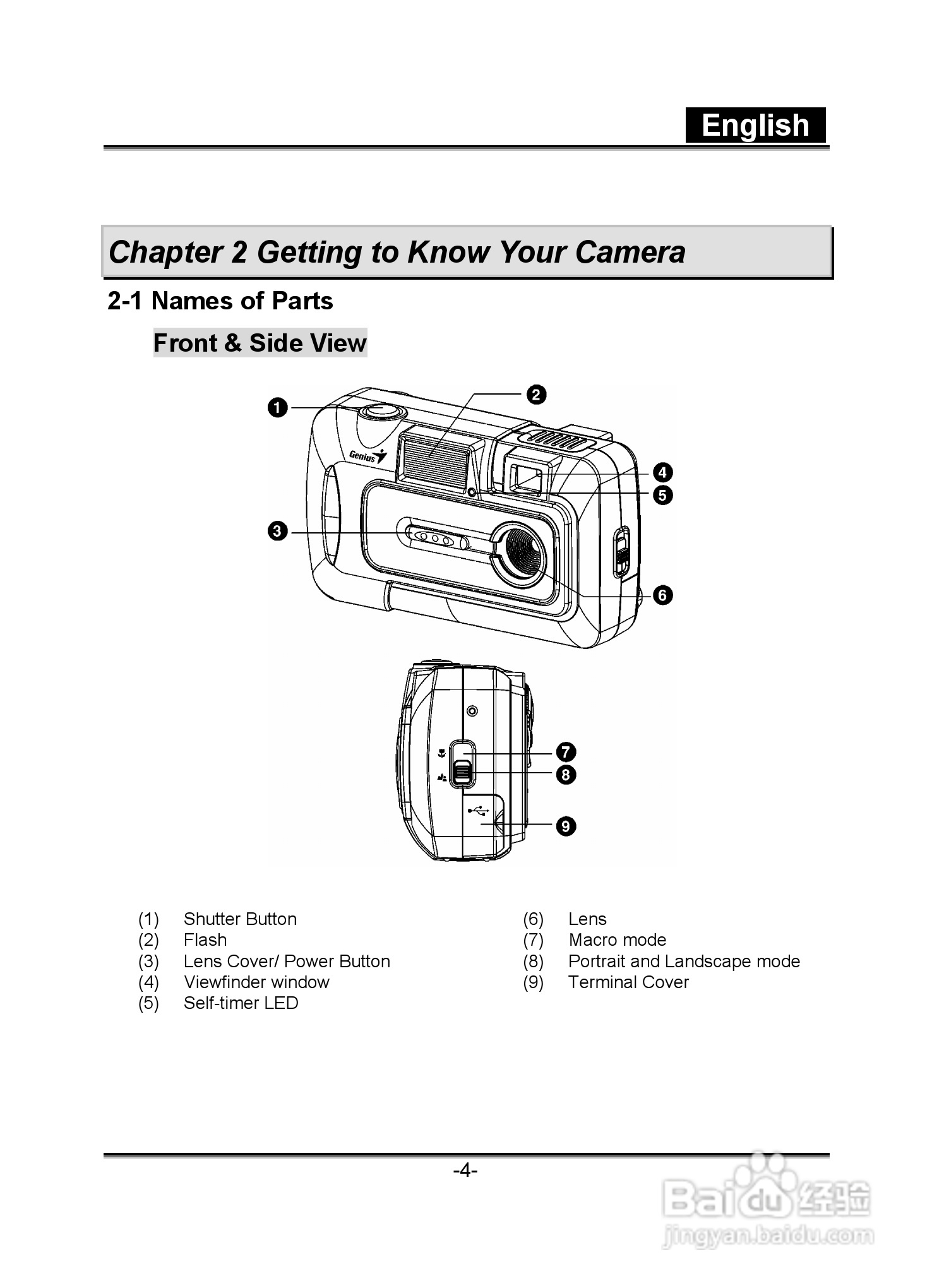 English

Chapter 2 Getting to Know Your Camera

2-1 Names of Parts

Front & Side View

1
2
Genius
4
5
3
6
7
8
9

(1) Shutter Button
(2) Flash
(3) Lens Cover/ Power Button
(4) Viewfinder window
(5) Self-timer LED

(6) Lens
(7) Macro mode
(8) Portrait and Landscape mode
(9) Terminal Cover

-4-

Baidu经验
jingyan.baidu.com