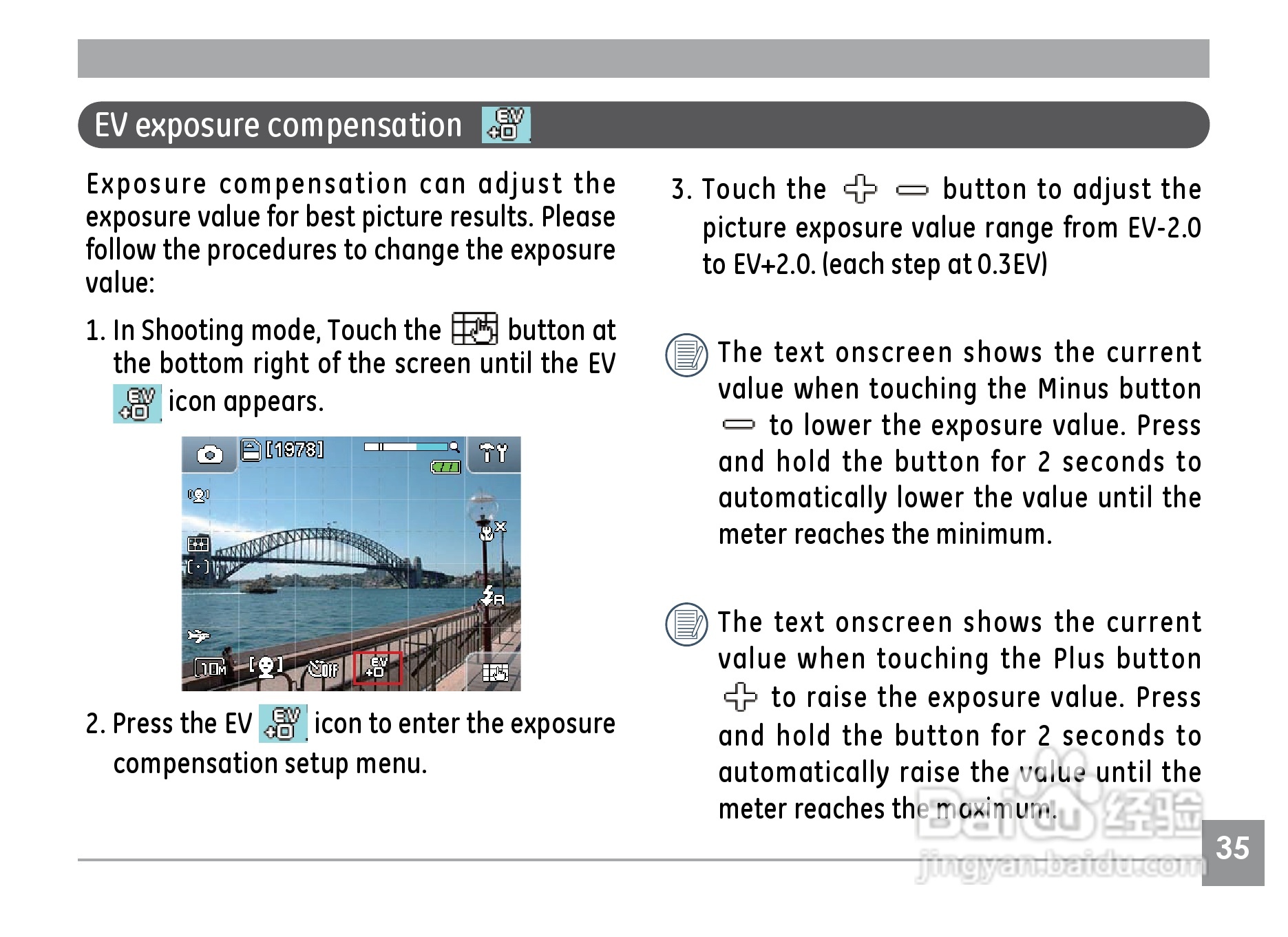 EV exposure compensation EV

Exposure compensation can adjust the exposure value for best picture results. Please follow the procedures to change the exposure value:

1. In Shooting mode, Touch the button at the bottom right of the screen until the EV EV icon appears.

[1978]

10M

OFF

EV

2. Press the EV EV icon to enter the exposure compensation setup menu.

3. Touch the button to adjust the picture exposure value range from EV-2.0 to EV+2.0. (each step at 0.3EV)

The text onscreen shows the current value when touching the Minus button to lower the exposure value. Press and hold the button for 2 seconds to automatically lower the value until the meter reaches the minimum.

The text onscreen shows the current value when touching the Plus button to raise the exposure value. Press and hold the button for 2 seconds to automatically raise the value until the meter reaches the maximum.

Baidu 经验
jingyan.baidu.com

35