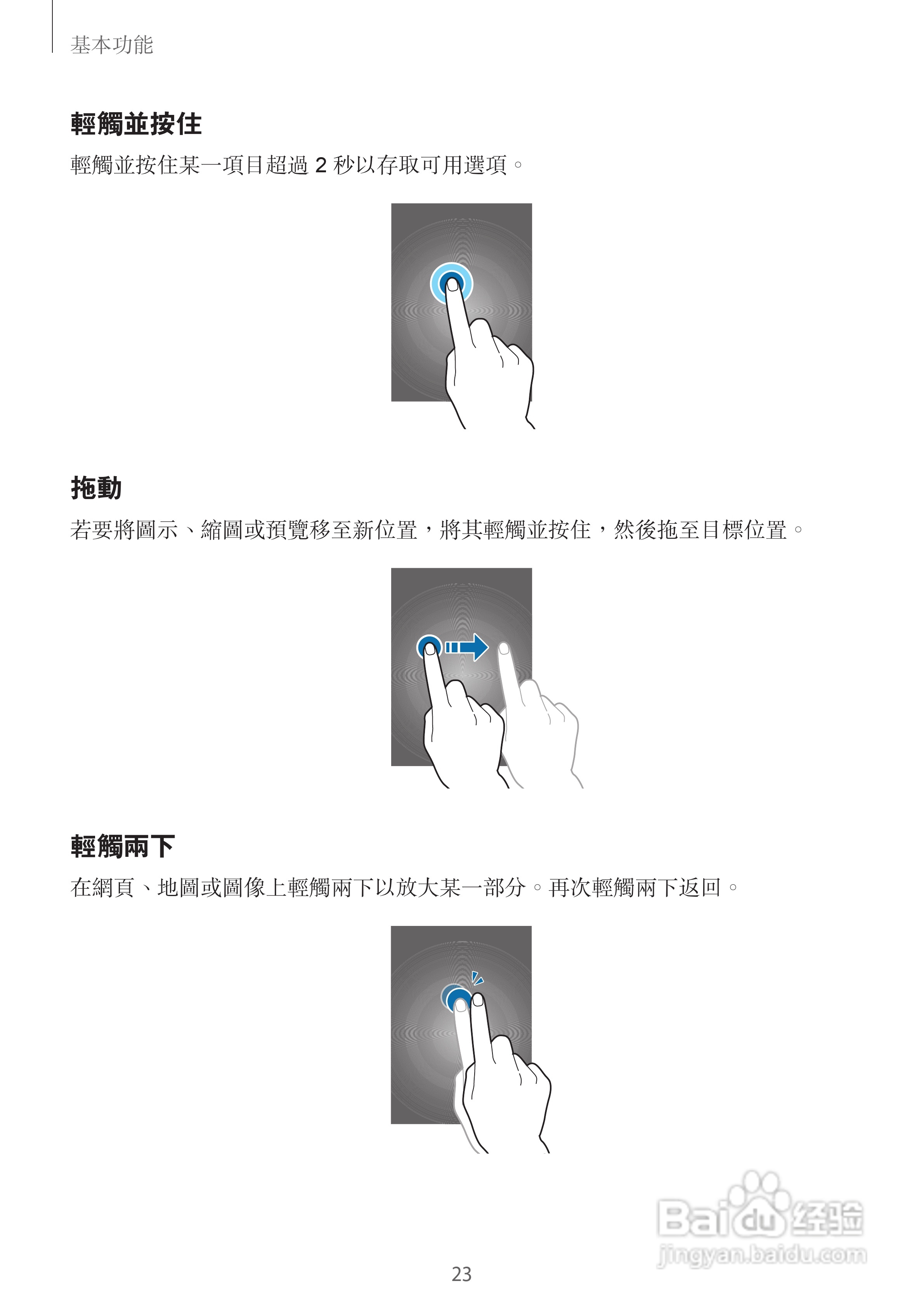 基本功能

輕觸並按住

輕觸並按住某一項目超過 2 秒以存取可用選項。

拖動

若要將圖示、縮圖或預覽移至新位置，將其輕觸並按住，然後拖至目標位置。

輕觸兩下

在網頁、地圖或圖像上輕觸兩下以放大某一部分。再次輕觸兩下返回。

Baidu 经验
jingyan.baidu.com

23