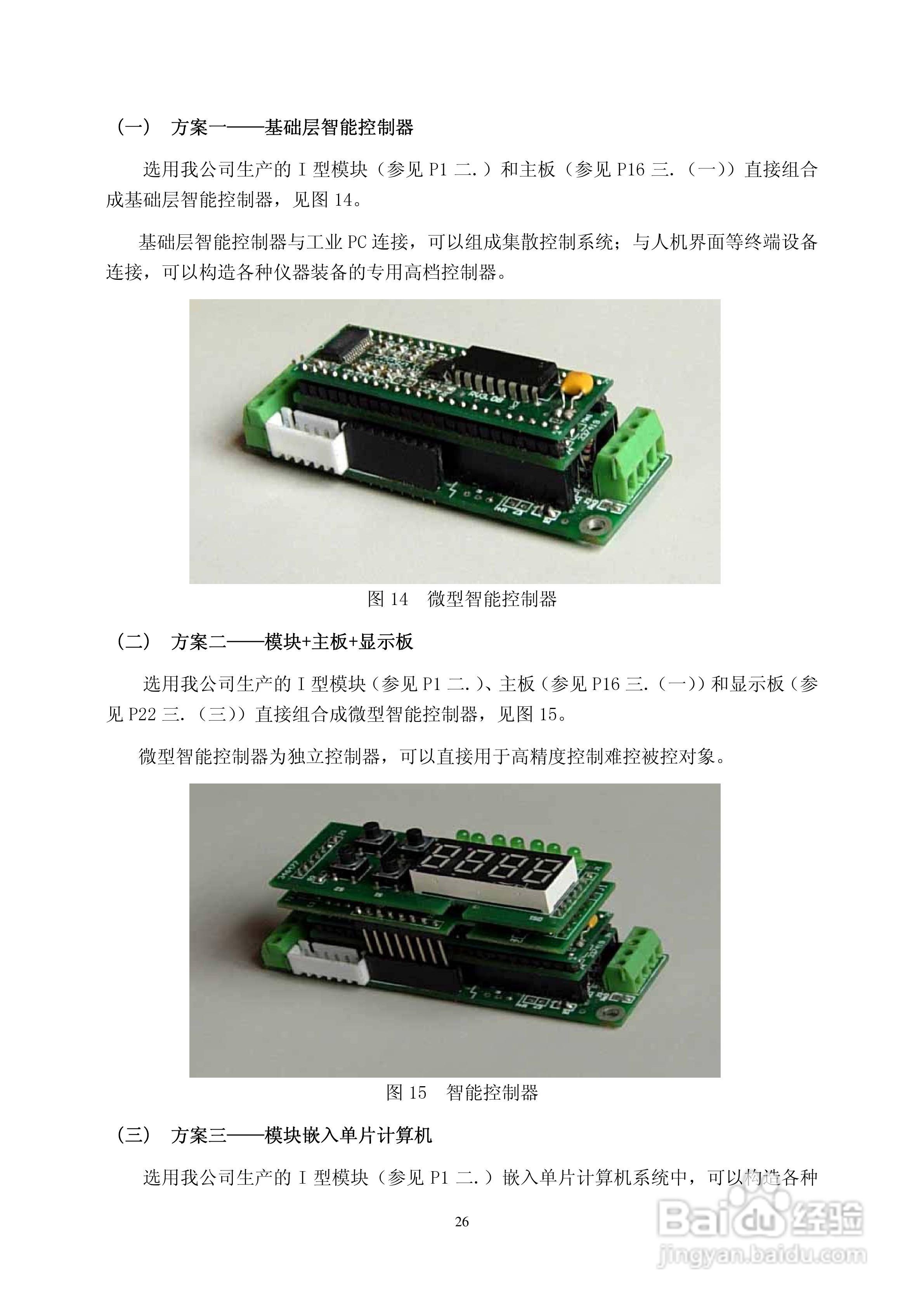 （一） 方案一——基础层智能控制器

选用我公司生产的 I 型模块（参见 P1 二.）和主板（参见 P16 三.（一））直接组合成基础层智能控制器，见图 14。

基础层智能控制器与工业 PC 连接，可以组成集散控制系统；与人机界面等终端设备连接，可以构造各种仪器装备的专用高档控制器。

图 14 微型智能控制器

（二） 方案二——模块+主板+显示板

选用我公司生产的 I 型模块（参见 P1 二.）、主板（参见 P16 三.（一））和显示板（参见 P22 三.（三））直接组合成微型智能控制器，见图 15。

微型智能控制器为独立控制器，可以直接用于高精度控制难控被控对象。

图 15 智能控制器

（三） 方案三——模块嵌入单片计算机

选用我公司生产的 I 型模块（参见 P1 二.）嵌入单片计算机系统中，可以构造各种

26

Baidu 经验
jingyan.baidu.com