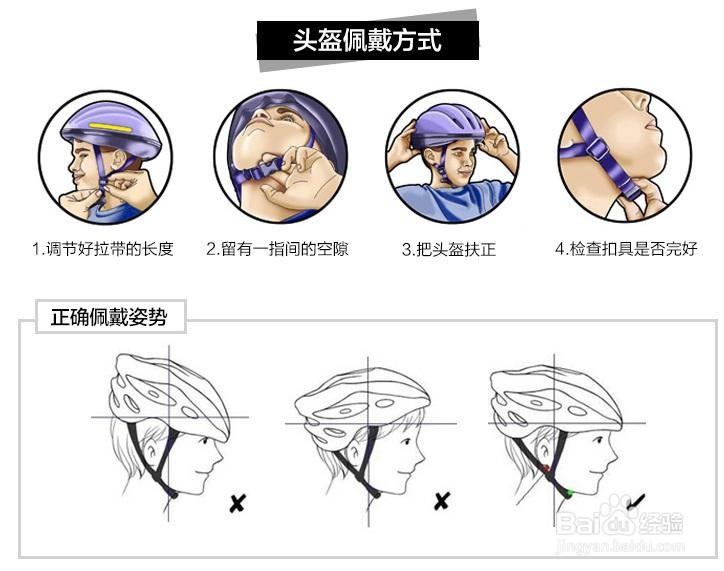 头盔佩戴方式

1.调节好拉带的长度

2.留有一指间的空隙

3.把头盔扶正

4.检查扣具是否完好

正确佩戴姿势

✗

✗

✓

Baidu经验
jingyan.baidu.com