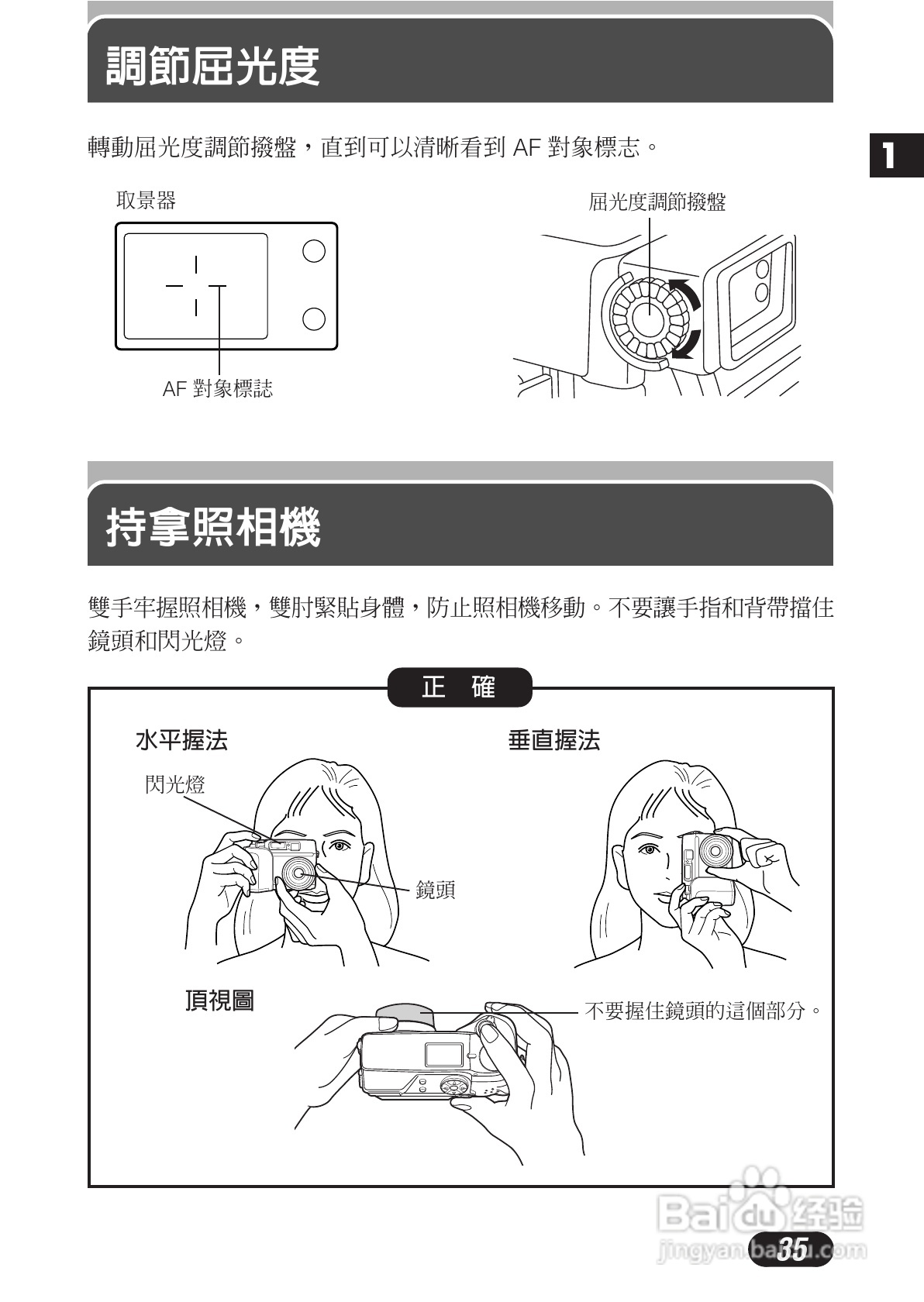 調節屈光度

轉動屈光度調節撥盤，直到可以清晰看到 AF 對象標志。

1

取景器

AF 對象標誌

屈光度調節撥盤

持拿照相機

雙手牢握照相機，雙肘緊貼身體，防止照相機移動。不要讓手指和背帶擋住鏡頭和閃光燈。

正　確

水平握法

閃光燈

鏡頭

垂直握法

頂視圖

不要握住鏡頭的這個部分。

Baidu 经验
jingyan.baidu.com

35