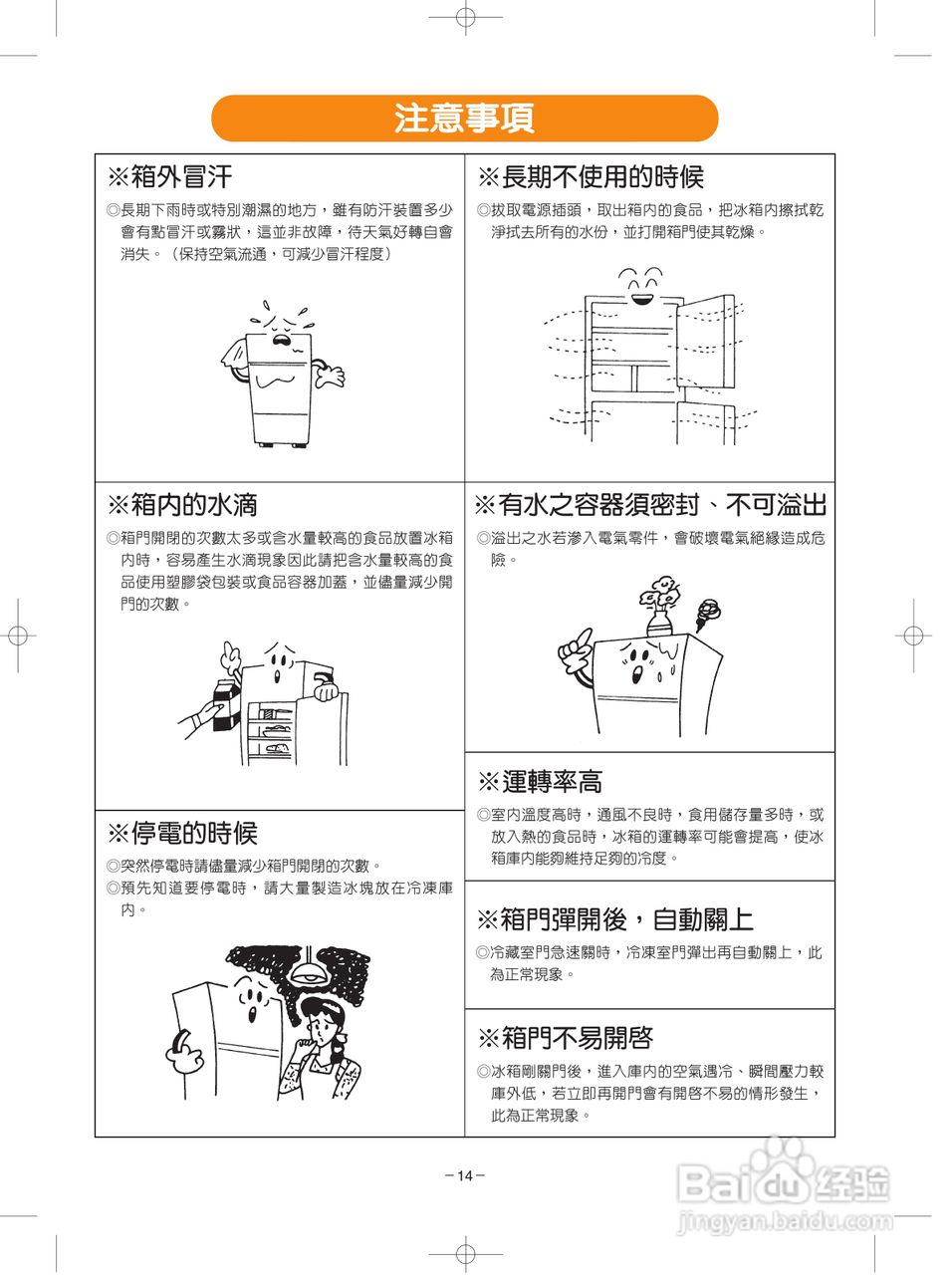 注意事項

※箱外冒汗

◎長期下雨時或特別潮濕的地方，雖有防汗裝置多少會有點冒汗或霧狀，這並非故障，待天氣好轉自會消失。（保持空氣流通，可減少冒汗程度）

※箱內的水滴

◎箱門開閉的次數太多或含水量較高的食品放置冰箱內時，容易產生水滴現象因此請把含水量較高的食品使用塑膠袋包裝或食品容器加蓋，並儘量減少開門的次數。

※停電的時候

◎突然停電時請儘量減少箱門開閉的次數。

◎預先知道要停電時，請大量製造冰塊放在冷凍庫內。

※長期不使用的時候

◎拔取電源插頭，取出箱內的食品，把冰箱內擦拭乾淨拭去所有的水份，並打開箱門使其乾燥。

※有水之容器須密封、不可溢出

◎溢出之水若滲入電氣零件，會破壞電氣絕緣造成危險。

※運轉率高

◎室內溫度高時，通風不良時，食用儲存量多時，或放入熱的食品時，冰箱的運轉率可能會提高，使冰箱庫內能夠維持足夠的冷度。

※箱門彈開後，自動關上

◎冷藏室門急速關時，冷凍室門彈出再自動關上，此為正常現象。

※箱門不易開啓

◎冰箱剛關門後，進入庫內的空氣遇冷、瞬間壓力較庫外低，若立即再開門會有開啓不易的情形發生，此為正常現象。

－14－

Baidu经验
jingyan.baidu.com