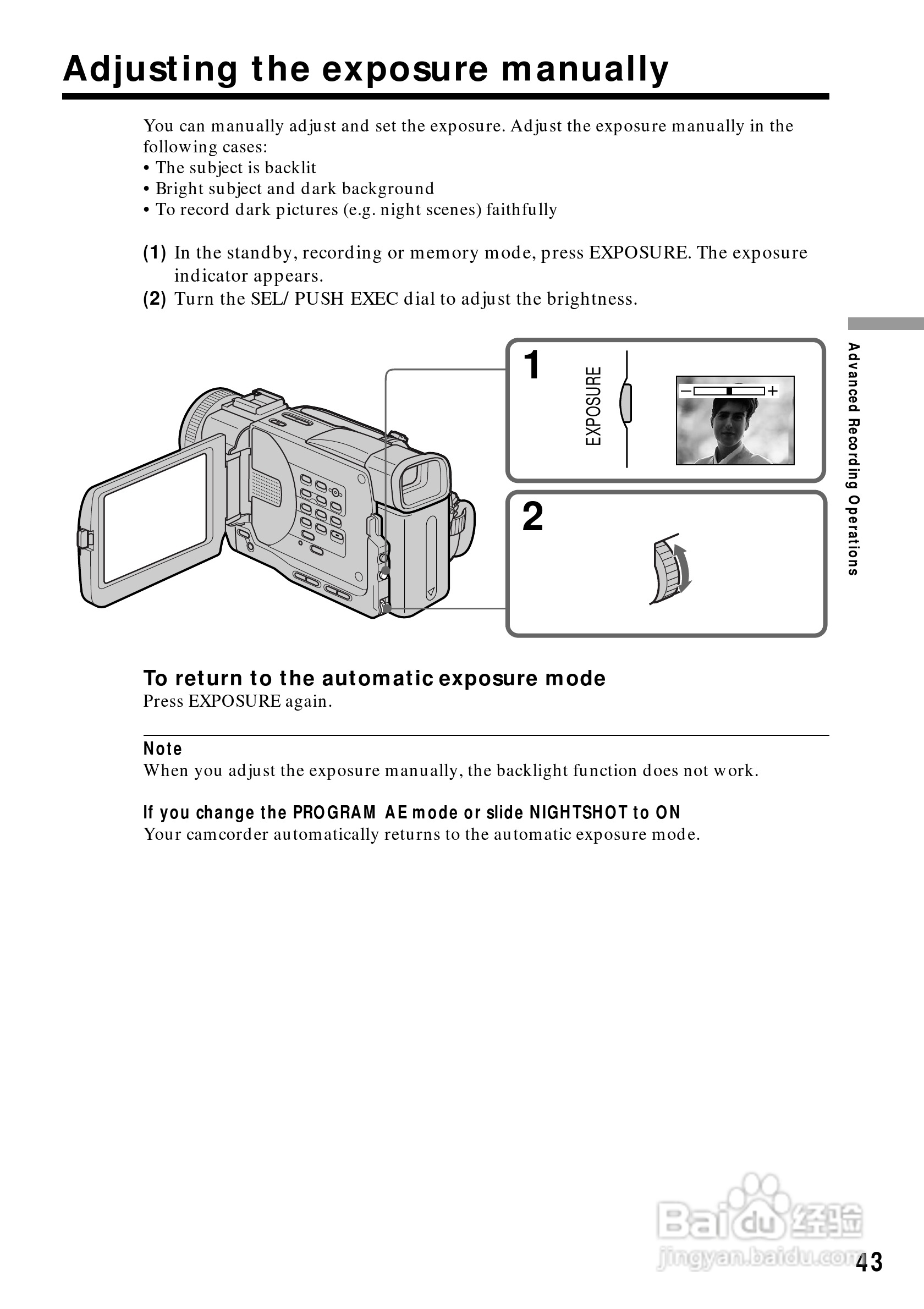 Adjusting the exposure manually

You can manually adjust and set the exposure. Adjust the exposure manually in the following cases:
• The subject is backlit
• Bright subject and dark background
• To record dark pictures (e.g. night scenes) faithfully

(1) In the standby, recording or memory mode, press EXPOSURE. The exposure indicator appears.
(2) Turn the SEL/PUSH EXEC dial to adjust the brightness.

1

EXPOSURE

− +

2

Advanced Recording Operations

To return to the automatic exposure mode
Press EXPOSURE again.

Note
When you adjust the exposure manually, the backlight function does not work.

If you change the PROGRAM AE mode or slide NIGHTSHOT to ON
Your camcorder automatically returns to the automatic exposure mode.

Baidu 经验
jingyan.baidu.com

43