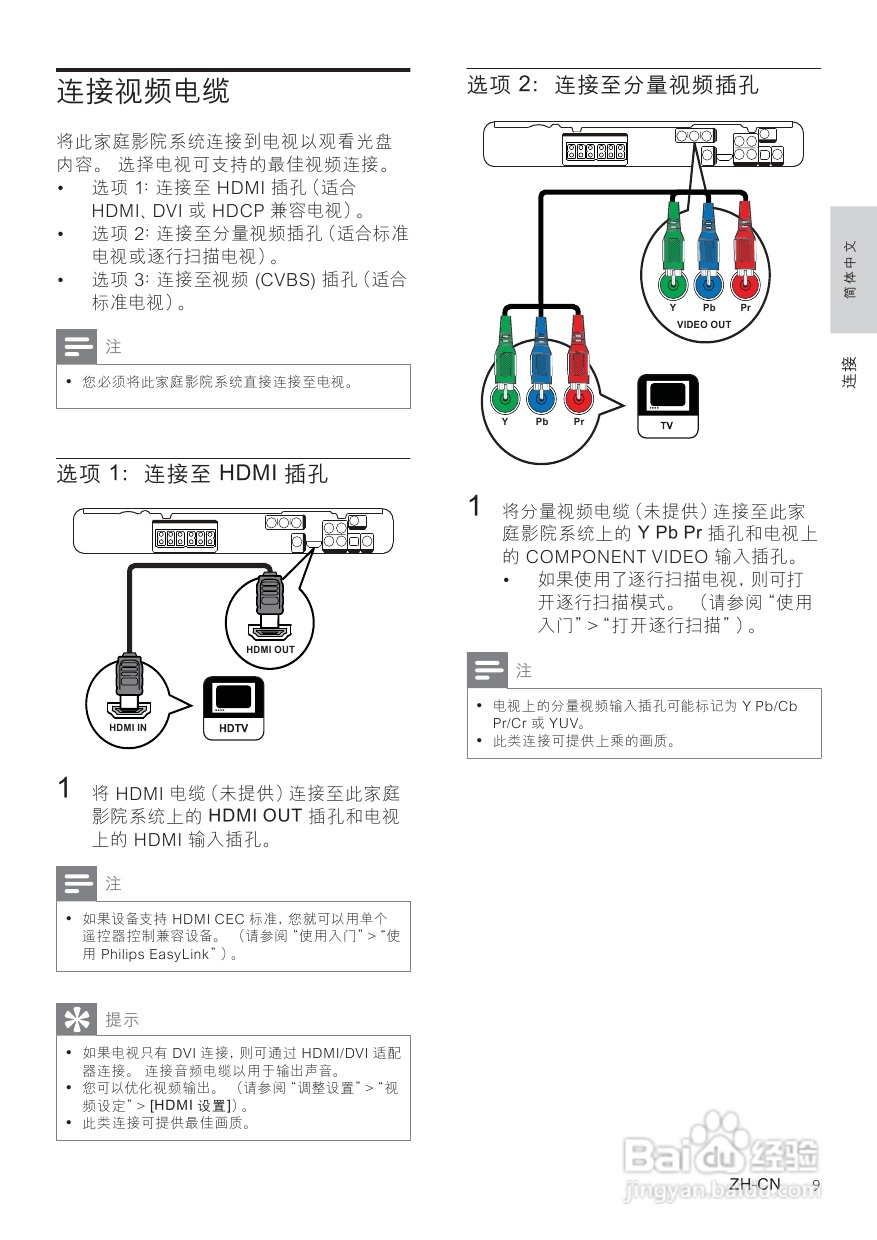 连接视频电缆

将此家庭影院系统连接到电视以观看光盘内容。 选择电视可支持的最佳视频连接。
• 选项 1: 连接至 HDMI 插孔（适合 HDMI、DVI 或 HDCP 兼容电视）。
• 选项 2: 连接至分量视频插孔（适合标准电视或逐行扫描电视）。
• 选项 3: 连接至视频 (CVBS) 插孔（适合标准电视）。

注
• 您必须将此家庭影院系统直接连接至电视。

选项 1: 连接至 HDMI 插孔

HDMI OUT
HDMI IN
HDTV

1 将 HDMI 电缆（未提供）连接至此家庭影院系统上的 HDMI OUT 插孔和电视上的 HDMI 输入插孔。

注
• 如果设备支持 HDMI CEC 标准，您就可以用单个遥控器控制兼容设备。 （请参阅“使用入门”>“使用 Philips EasyLink”）。

提示
• 如果电视只有 DVI 连接，则可通过 HDMI/DVI 适配器连接。 连接音频电缆以用于输出声音。
• 您可以优化视频输出。 （请参阅“调整设置”>“视频设定”> [HDMI 设置]）。
• 此类连接可提供最佳画质。

选项 2: 连接至分量视频插孔

Y Pb Pr
VIDEO OUT
Y Pb Pr
TV

1 将分量视频电缆（未提供）连接至此家庭影院系统上的 Y Pb Pr 插孔和电视上的 COMPONENT VIDEO 输入插孔。
• 如果使用了逐行扫描电视，则可打开逐行扫描模式。 （请参阅“使用入门”>“打开逐行扫描”）。

注
• 电视上的分量视频输入插孔可能标记为 Y Pb/Cb Pr/Cr 或 YUV。
• 此类连接可提供上乘的画质。

简体中文

连接

Baidu 经验
jingyan.baidu.com

ZH-CN 9