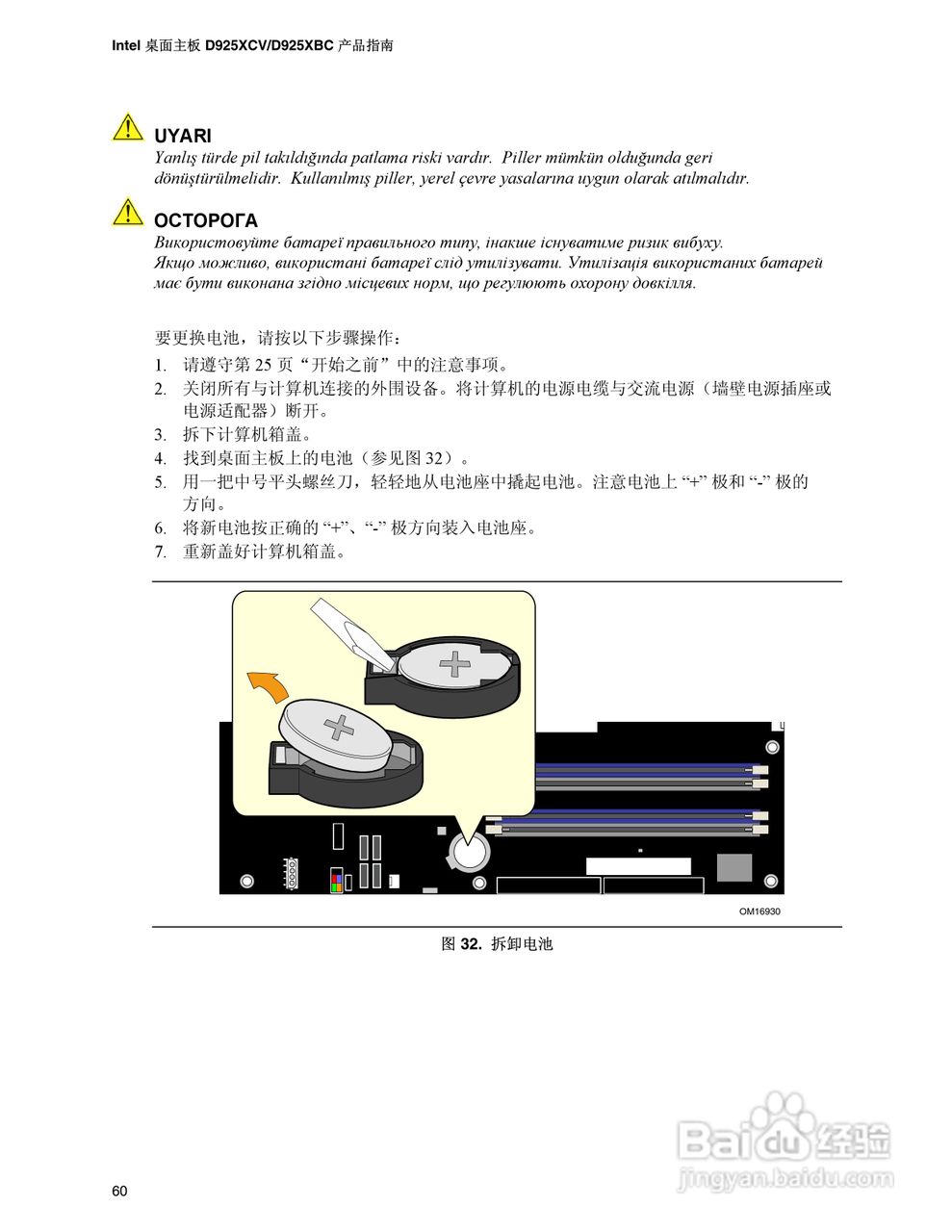 Intel 桌面主板 D925XCV/D925XBC 产品指南

UYARI
Yanlış türde pil takıldığında patlama riski vardır. Piller mümkün olduğunda geri dönüştürülmelidir. Kullanılmış piller, yerel çevre yasalarına uygun olarak atılmalıdır.

ОСТОРОГА
Використовуйте батареї правильного типу, інакше існуватиме ризик вибуху. Якщо можливо, використані батареї слід утилізувати. Утилізація використаних батарей має бути виконана згідно місцевих норм, що регулюють охорону довкілля.

要更换电池，请按以下步骤操作：
1. 请遵守第 25 页“开始之前”中的注意事项。
2. 关闭所有与计算机连接的外围设备。将计算机的电源电缆与交流电源（墙壁电源插座或电源适配器）断开。
3. 拆下计算机箱盖。
4. 找到桌面主板上的电池（参见图 32）。
5. 用一把中号平头螺丝刀，轻轻地从电池座中撬起电池。注意电池上 “+” 极和 “-” 极的方向。
6. 将新电池按正确的 “+”、“-” 极方向装入电池座。
7. 重新盖好计算机箱盖。

OM16930

图 32. 拆卸电池

Baidu 经验
jingyan.baidu.com

60