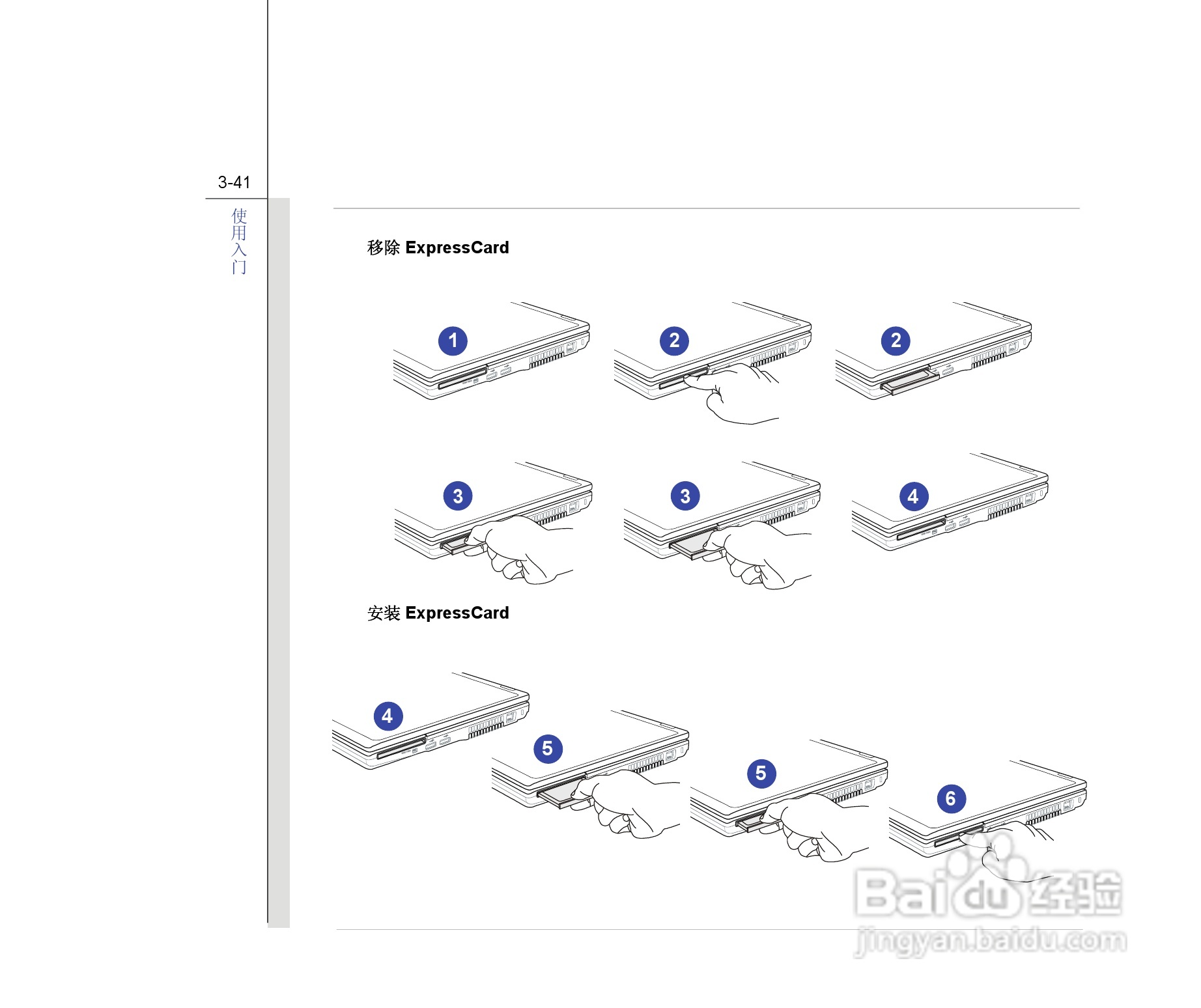 3-41

使用入门

移除 ExpressCard

1

2

2

3

3

4

安装 ExpressCard

4

5

5

6

Baidu经验
jingyan.baidu.com