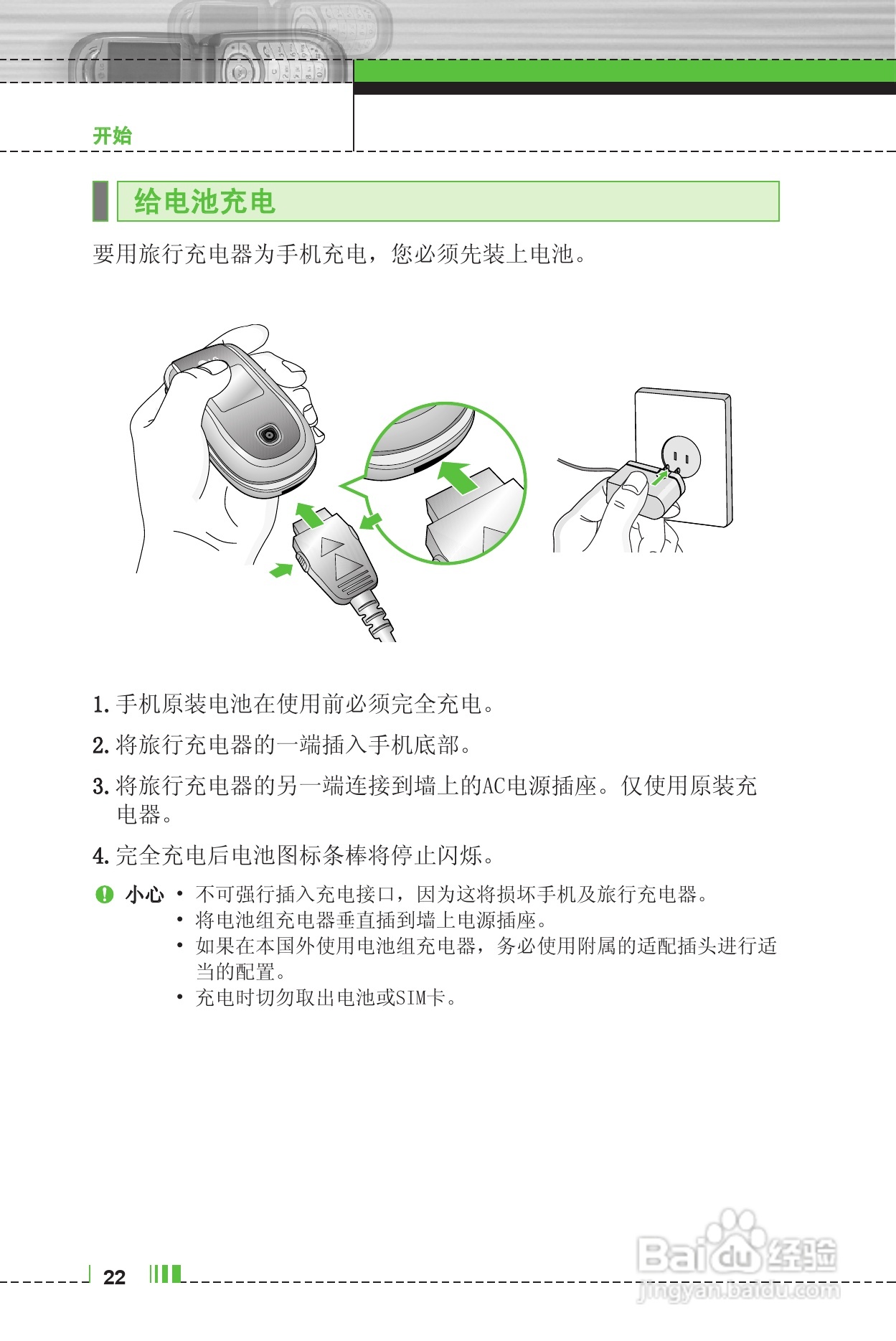 开始

给电池充电

要用旅行充电器为手机充电，您必须先装上电池。

1. 手机原装电池在使用前必须完全充电。

2. 将旅行充电器的一端插入手机底部。

3. 将旅行充电器的另一端连接到墙上的AC电源插座。仅使用原装充电器。

4. 完全充电后电池图标条棒将停止闪烁。

小心 • 不可强行插入充电接口，因为这将损坏手机及旅行充电器。
• 将电池组充电器垂直插到墙上电源插座。
• 如果在本国外使用电池组充电器，务必使用附属的适配插头进行适当的配置。
• 充电时切勿取出电池或SIM卡。

22

Baidu经验
jingyan.baidu.com