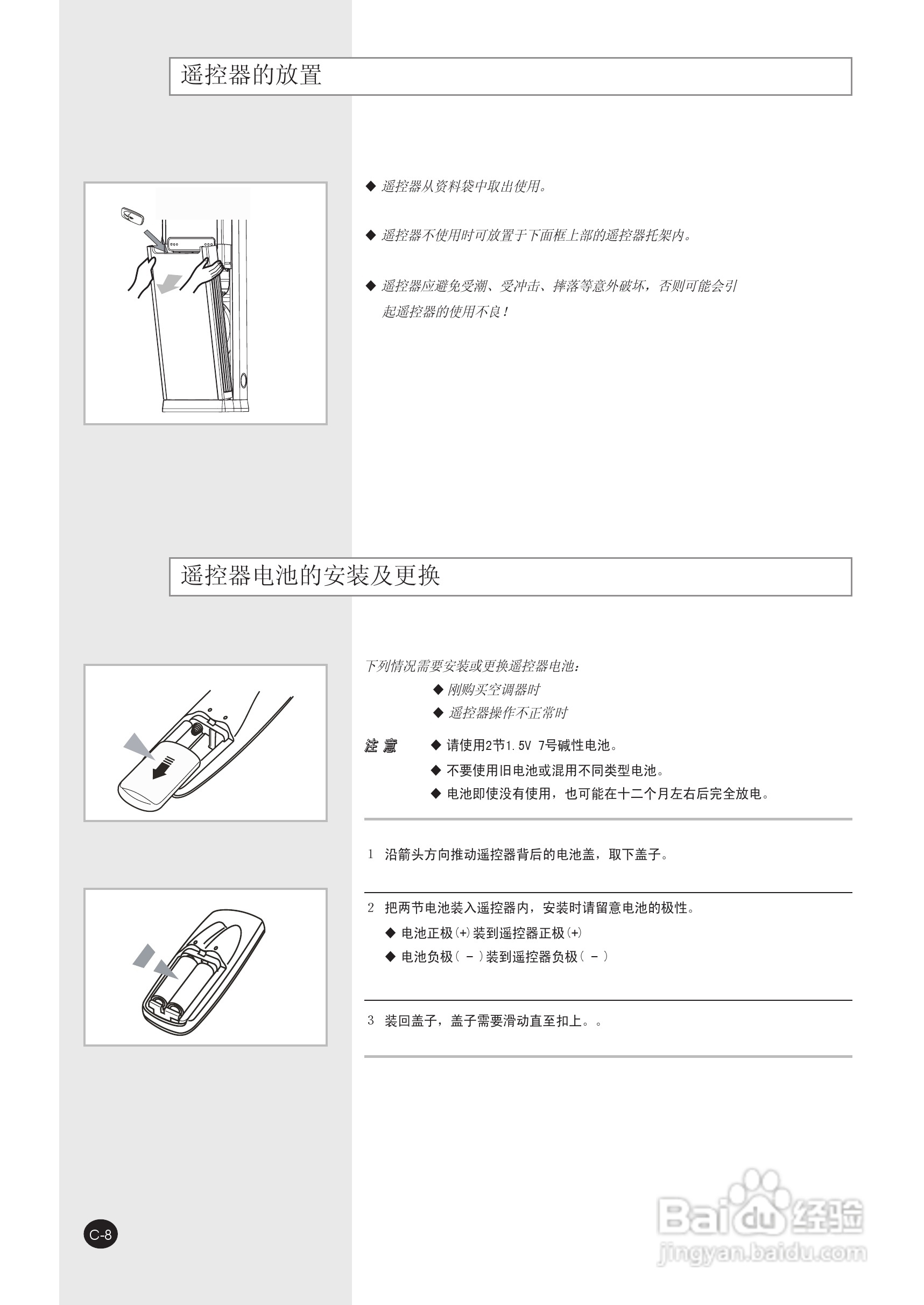 遥控器的放置

◆ 遥控器从资料袋中取出使用。

◆ 遥控器不使用时可放置于下面框上部的遥控器托架内。

◆ 遥控器应避免受潮、受冲击、摔落等意外破坏，否则可能会引起遥控器的使用不良！

遥控器电池的安装及更换

下列情况需要安装或更换遥控器电池：

◆ 刚购买空调器时

◆ 遥控器操作不正常时

注 意 ◆ 请使用2节1.5V 7号碱性电池。

◆ 不要使用旧电池或混用不同类型电池。

◆ 电池即使没有使用，也可能在十二个月左右后完全放电。

1 沿箭头方向推动遥控器背后的电池盖，取下盖子。

2 把两节电池装入遥控器内，安装时请留意电池的极性。

◆ 电池正极(+)装到遥控器正极(+)

◆ 电池负极( - )装到遥控器负极( - )

3 装回盖子，盖子需要滑动直至扣上。。

C-8

Baidu经验
jingyan.baidu.com