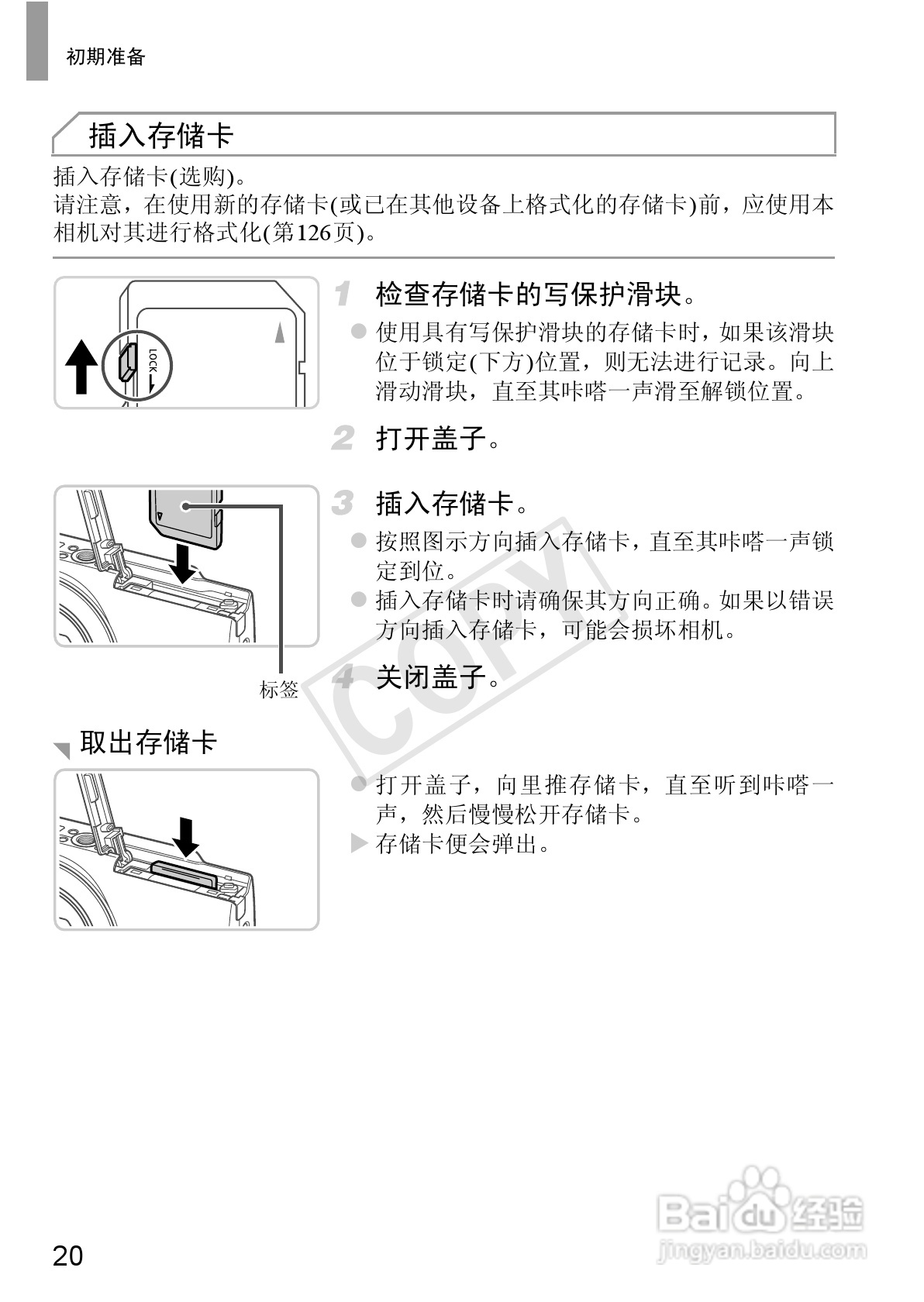 初期准备

插入存储卡

插入存储卡(选购)。
请注意，在使用新的存储卡(或已在其他设备上格式化的存储卡)前，应使用本相机对其进行格式化(第126页)。

LOCK

1 检查存储卡的写保护滑块。

● 使用具有写保护滑块的存储卡时，如果该滑块位于锁定(下方)位置，则无法进行记录。向上滑动滑块，直至其咔嗒一声滑至解锁位置。

2 打开盖子。

3 插入存储卡。

● 按照图示方向插入存储卡，直至其咔嗒一声锁定到位。
● 插入存储卡时请确保其方向正确。如果以错误方向插入存储卡，可能会损坏相机。

标签

4 关闭盖子。

COPY

取出存储卡

● 打开盖子，向里推存储卡，直至听到咔嗒一声，然后慢慢松开存储卡。
▶ 存储卡便会弹出。

20

Baidu经验
jingyan.baidu.com