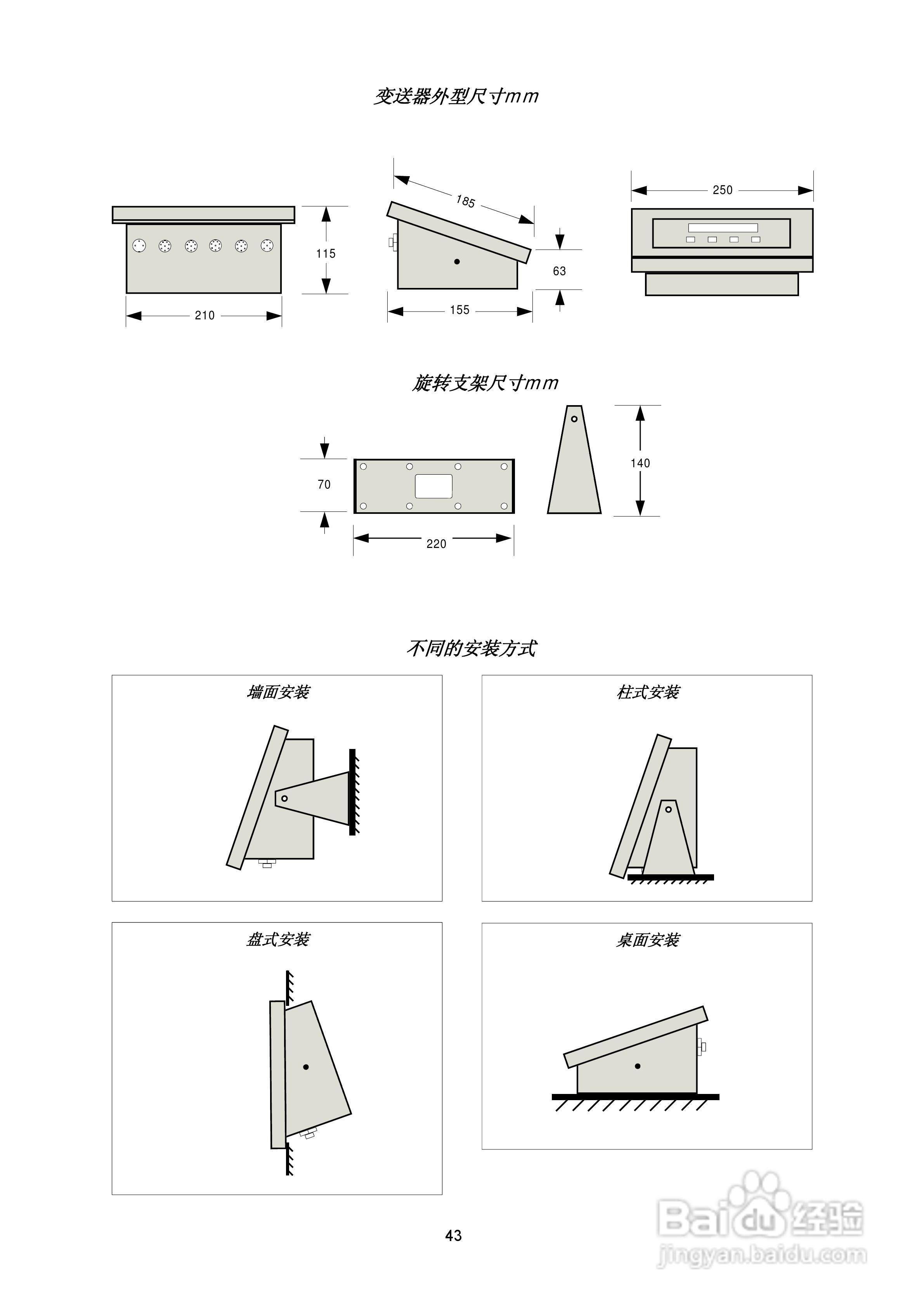 变送器外型尺寸mm

115

210

185

63

155

250

旋转支架尺寸mm

70

220

140

不同的安装方式

墙面安装

柱式安装

盘式安装

桌面安装

43

Baidu经验
jingyan.baidu.com