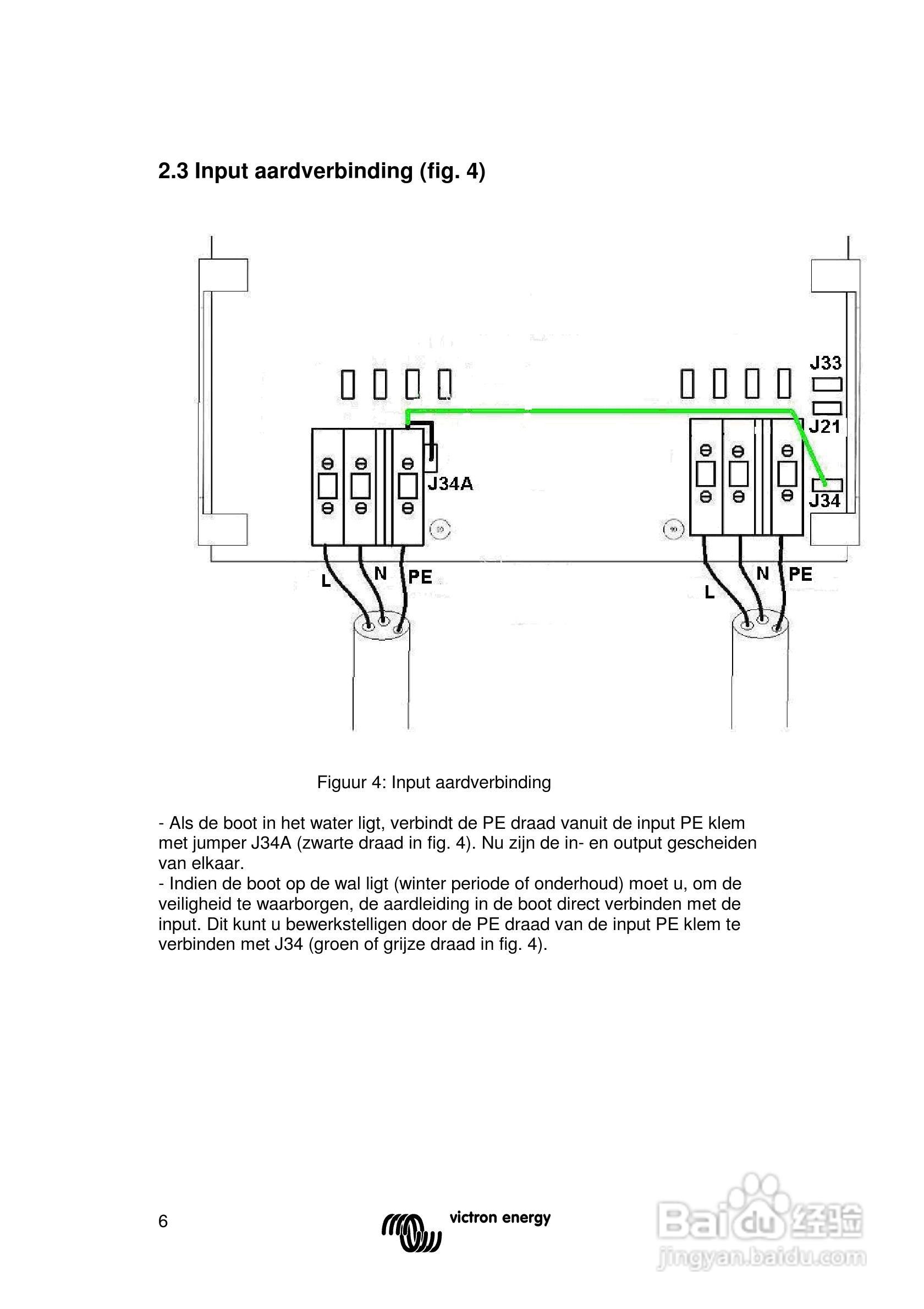 2.3 Input aardverbinding (fig. 4)

J33

J21

J34A

J34

L N PE

L N PE

Figuur 4: Input aardverbinding

- Als de boot in het water ligt, verbindt de PE draad vanuit de input PE klem met jumper J34A (zwarte draad in fig. 4). Nu zijn de in- en output gescheiden van elkaar.
- Indien de boot op de wal ligt (winter periode of onderhoud) moet u, om de veiligheid te waarborgen, de aardleiding in de boot direct verbinden met de input. Dit kunt u bewerkstelligen door de PE draad van de input PE klem te verbinden met J34 (groen of grijze draad in fig. 4).

6

victron energy

Baidu 经验
jingyan.baidu.com