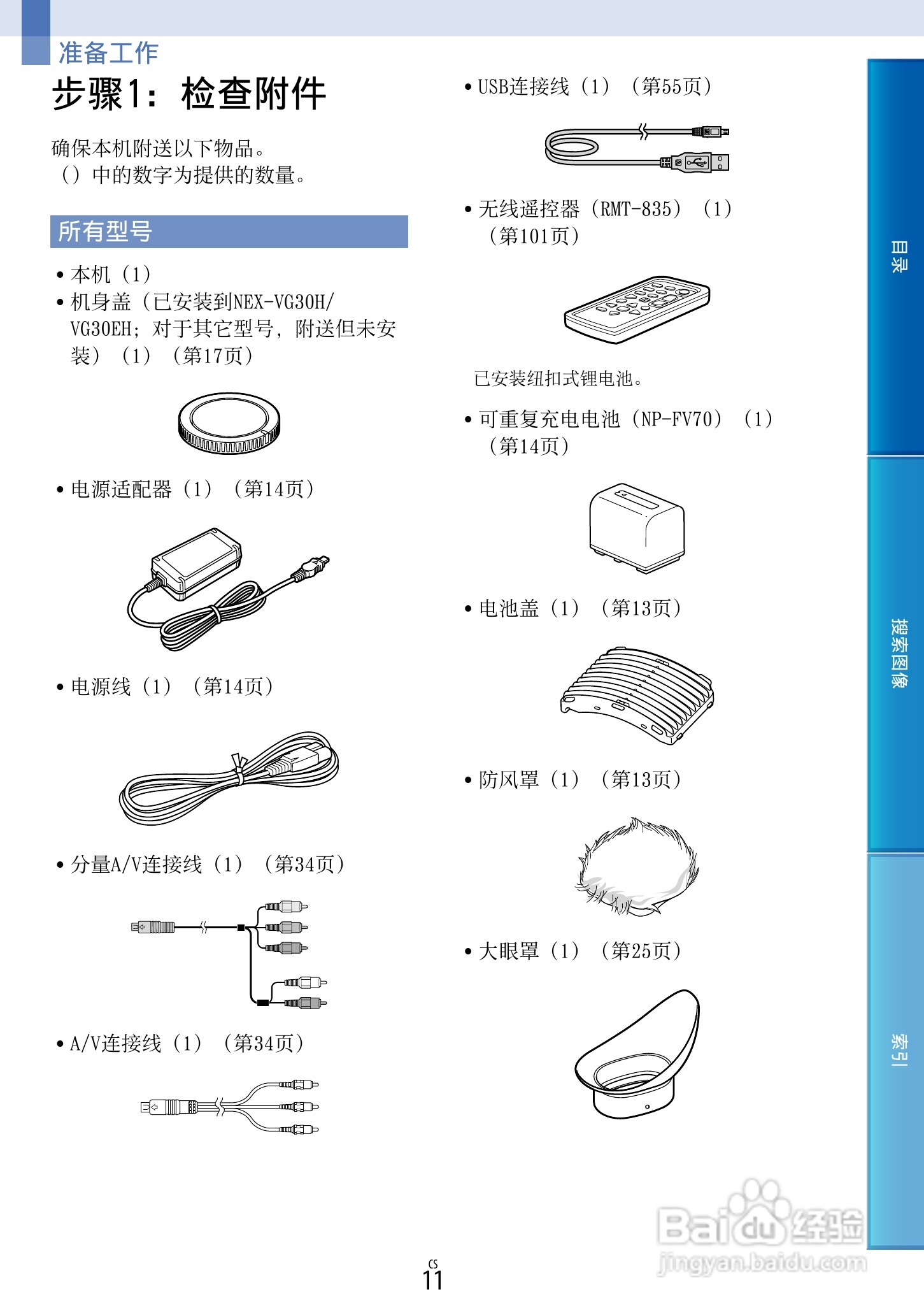 准备工作

步骤1：检查附件

确保本机附送以下物品。
（）中的数字为提供的数量。

所有型号

• 本机（1）
• 机身盖（已安装到NEX-VG30H/VG30EH；对于其它型号，附送但未安装）（1）（第17页）

• 电源适配器（1）（第14页）

• 电源线（1）（第14页）

• 分量A/V连接线（1）（第34页）

• A/V连接线（1）（第34页）

• USB连接线（1）（第55页）

• 无线遥控器（RMT-835）（1）（第101页）

已安装纽扣式锂电池。

• 可重复充电电池（NP-FV70）（1）（第14页）

• 电池盖（1）（第13页）

• 防风罩（1）（第13页）

• 大眼罩（1）（第25页）

目录

搜索图像

索引

CS
11

Baidu经验
jingyan.baidu.com