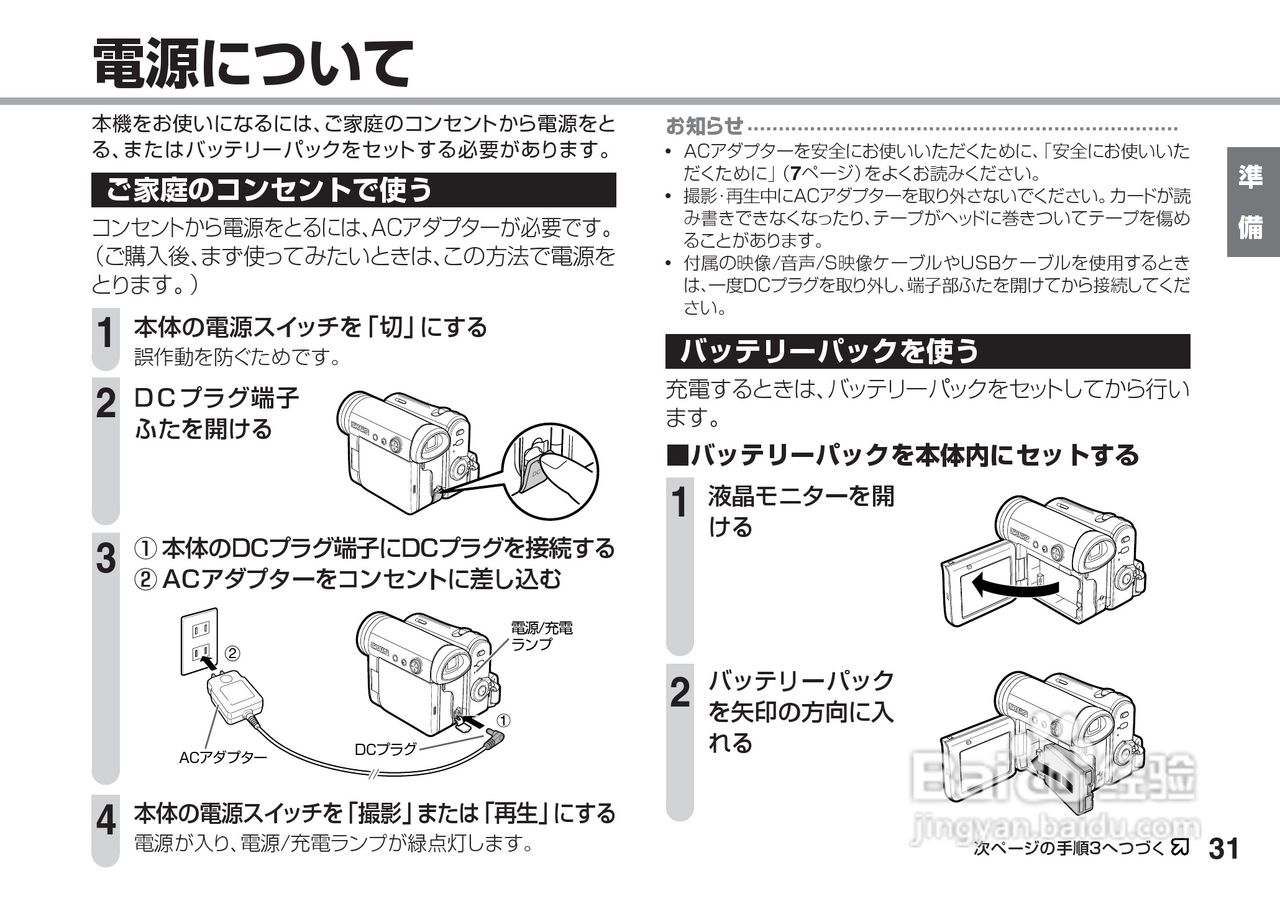 電源について

本機をお使いになるには、ご家庭のコンセントから電源をとる、またはバッテリーパックをセットする必要があります。

ご家庭のコンセントで使う

コンセントから電源をとるには、ACアダプターが必要です。(ご購入後、まず使ってみたいときは、この方法で電源をとります。)

1 本体の電源スイッチを「切」にする
誤作動を防ぐためです。

2 DCプラグ端子ふたを開ける

3 ① 本体のDCプラグ端子にDCプラグを接続する
② ACアダプターをコンセントに差し込む

②
電源/充電ランプ
①
ACアダプター
DCプラグ

4 本体の電源スイッチを「撮影」または「再生」にする
電源が入り、電源/充電ランプが緑点灯します。

お知らせ
• ACアダプターを安全にお使いいただくために、「安全にお使いいただくために」(7ページ)をよくお読みください。
• 撮影・再生中にACアダプターを取り外さないでください。カードが読み書きできなくなったり、テープがヘッドに巻きついてテープを傷めることがあります。
• 付属の映像/音声/S映像ケーブルやUSBケーブルを使用するときは、一度DCプラグを取り外し、端子部ふたを開けてから接続してください。

バッテリーパックを使う

充電するときは、バッテリーパックをセットしてから行います。

■バッテリーパックを本体内にセットする

1 液晶モニターを開ける

2 バッテリーパックを矢印の方向に入れる

準備

Baidu经验
jingyan.baidu.com

次ページの手順3へつづく 31