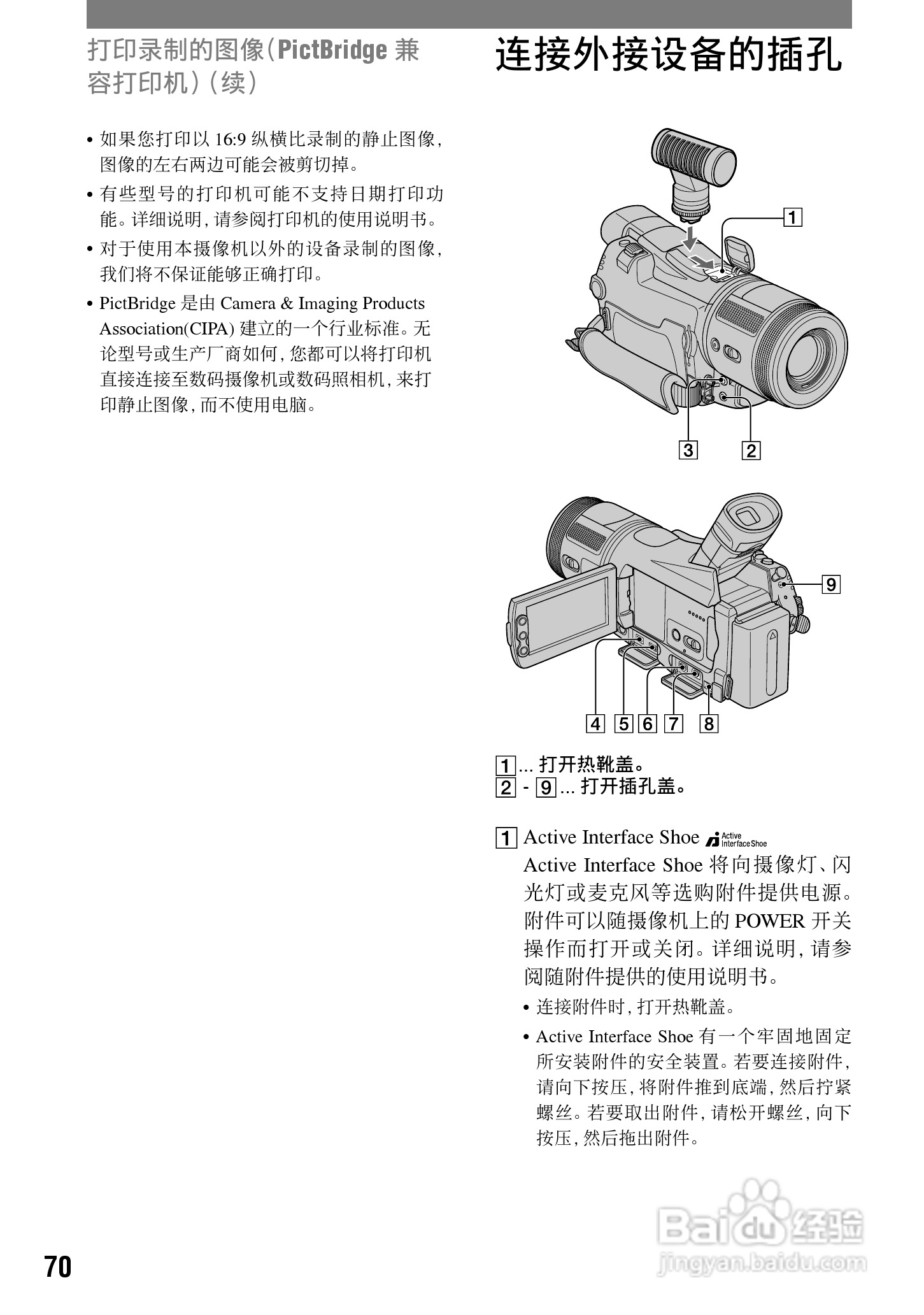 打印录制的图像（PictBridge 兼容打印机）（续）

• 如果您打印以 16:9 纵横比录制的静止图像，图像的左右两边可能会被剪切掉。

• 有些型号的打印机可能不支持日期打印功能。详细说明，请参阅打印机的使用说明书。

• 对于使用本摄像机以外的设备录制的图像，我们将不保证能够正确打印。

• PictBridge 是由 Camera & Imaging Products Association(CIPA) 建立的一个行业标准。无论型号或生产厂商如何，您都可以将打印机直接连接至数码摄像机或数码照相机，来打印静止图像，而不使用电脑。

连接外接设备的插孔

1

3 2

9

4 5 6 7 8

1 ... 打开热靴盖。
2 - 9 ... 打开插孔盖。

1 Active Interface Shoe Active Interface Shoe
Active Interface Shoe 将向摄像灯、闪光灯或麦克风等选购附件提供电源。附件可以随摄像机上的 POWER 开关操作而打开或关闭。详细说明，请参阅随附件提供的使用说明书。

• 连接附件时，打开热靴盖。

• Active Interface Shoe 有一个牢固地固定所安装附件的安全装置。若要连接附件，请向下按压，将附件推到底端，然后拧紧螺丝。若要取出附件，请松开螺丝，向下按压，然后拖出附件。

70

Baidu 经验
jingyan.baidu.com