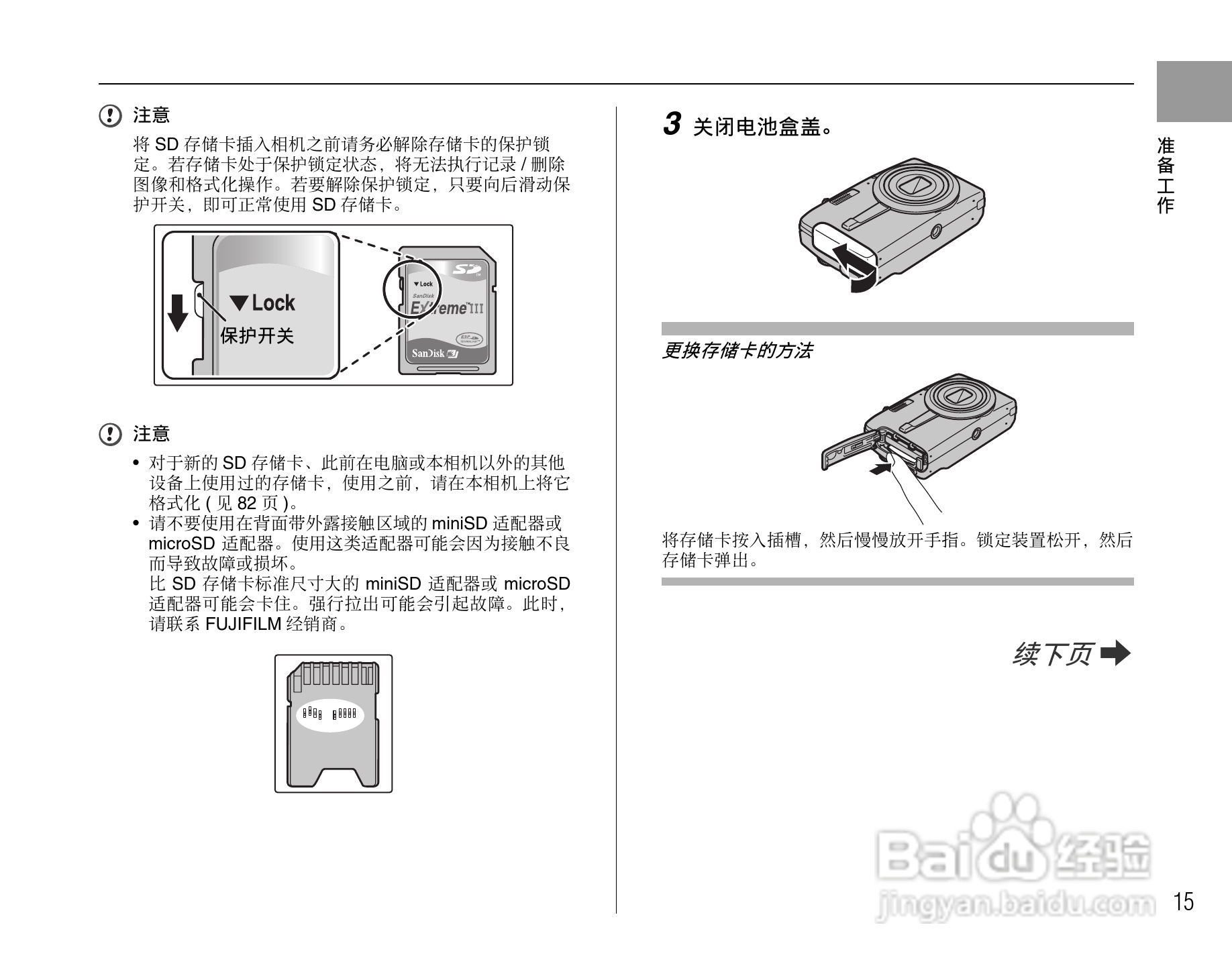 注意

将 SD 存储卡插入相机之前请务必解除存储卡的保护锁定。若存储卡处于保护锁定状态，将无法执行记录 / 删除图像和格式化操作。若要解除保护锁定，只要向后滑动保护开关，即可正常使用 SD 存储卡。

▼Lock
保护开关

▼Lock
SanDisk
Extreme III
SanDisk

注意

• 对于新的 SD 存储卡、此前在电脑或本相机以外的其他设备上使用过的存储卡，使用之前，请在本相机上将它格式化 ( 见 82 页 )。
• 请不要使用在背面带外露接触区域的 miniSD 适配器或 microSD 适配器。使用这类适配器可能会因为接触不良而导致故障或损坏。
比 SD 存储卡标准尺寸大的 miniSD 适配器或 microSD 适配器可能会卡住。强行拉出可能会引起故障。此时，请联系 FUJIFILM 经销商。

3 关闭电池盒盖。

更换存储卡的方法

将存储卡按入插槽，然后慢慢放开手指。锁定装置松开，然后存储卡弹出。

续下页

准备工作

Baidu 经验
jingyan.baidu.com

15