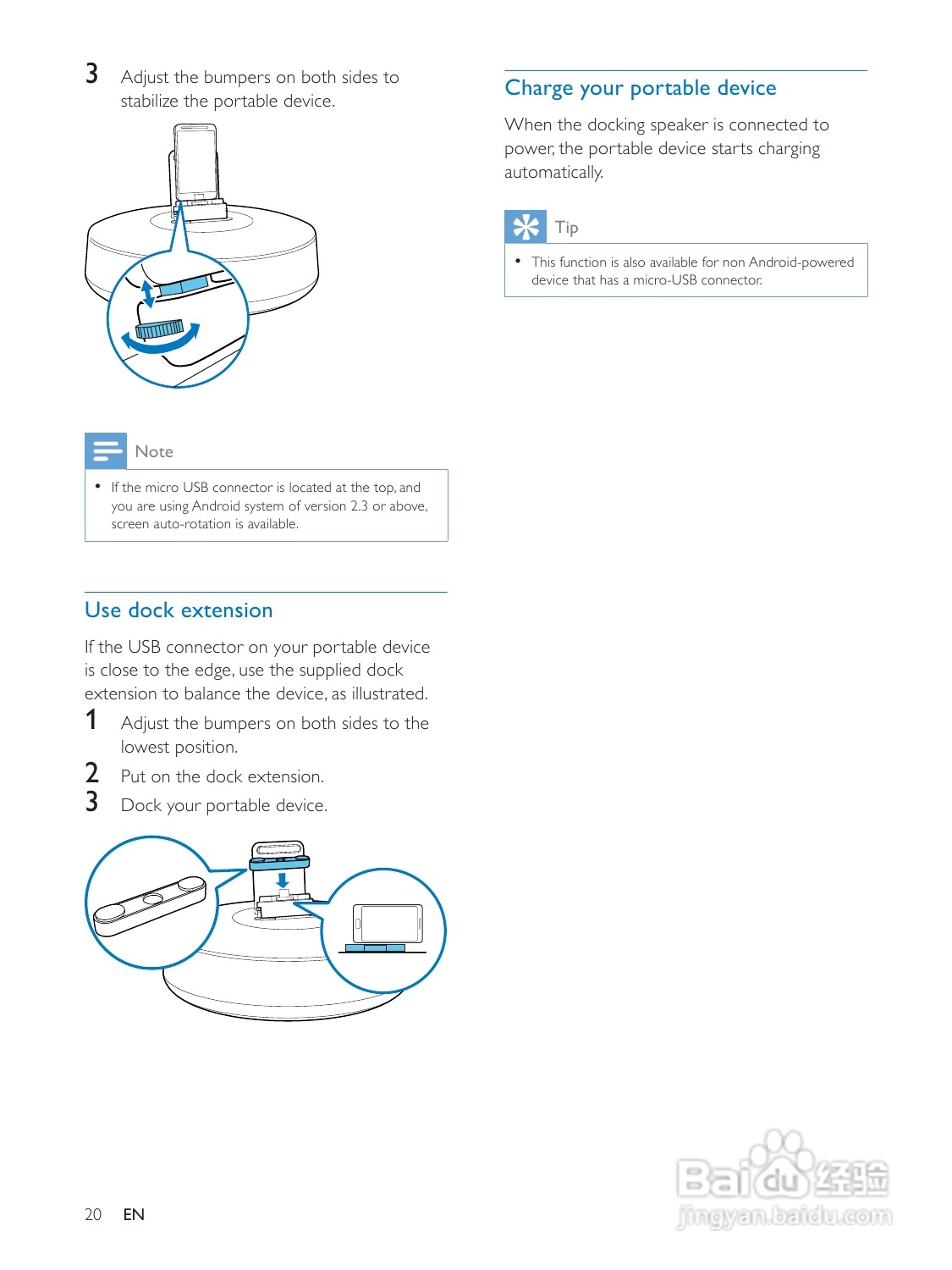 3 Adjust the bumpers on both sides to stabilize the portable device.

Note

• If the micro USB connector is located at the top, and you are using Android system of version 2.3 or above, screen auto-rotation is available.

Use dock extension

If the USB connector on your portable device is close to the edge, use the supplied dock extension to balance the device, as illustrated.

1 Adjust the bumpers on both sides to the lowest position.

2 Put on the dock extension.

3 Dock your portable device.

Charge your portable device

When the docking speaker is connected to power, the portable device starts charging automatically.

Tip

• This function is also available for non Android-powered device that has a micro-USB connector.

20 EN

Baidu 经验
jingyan.baidu.com