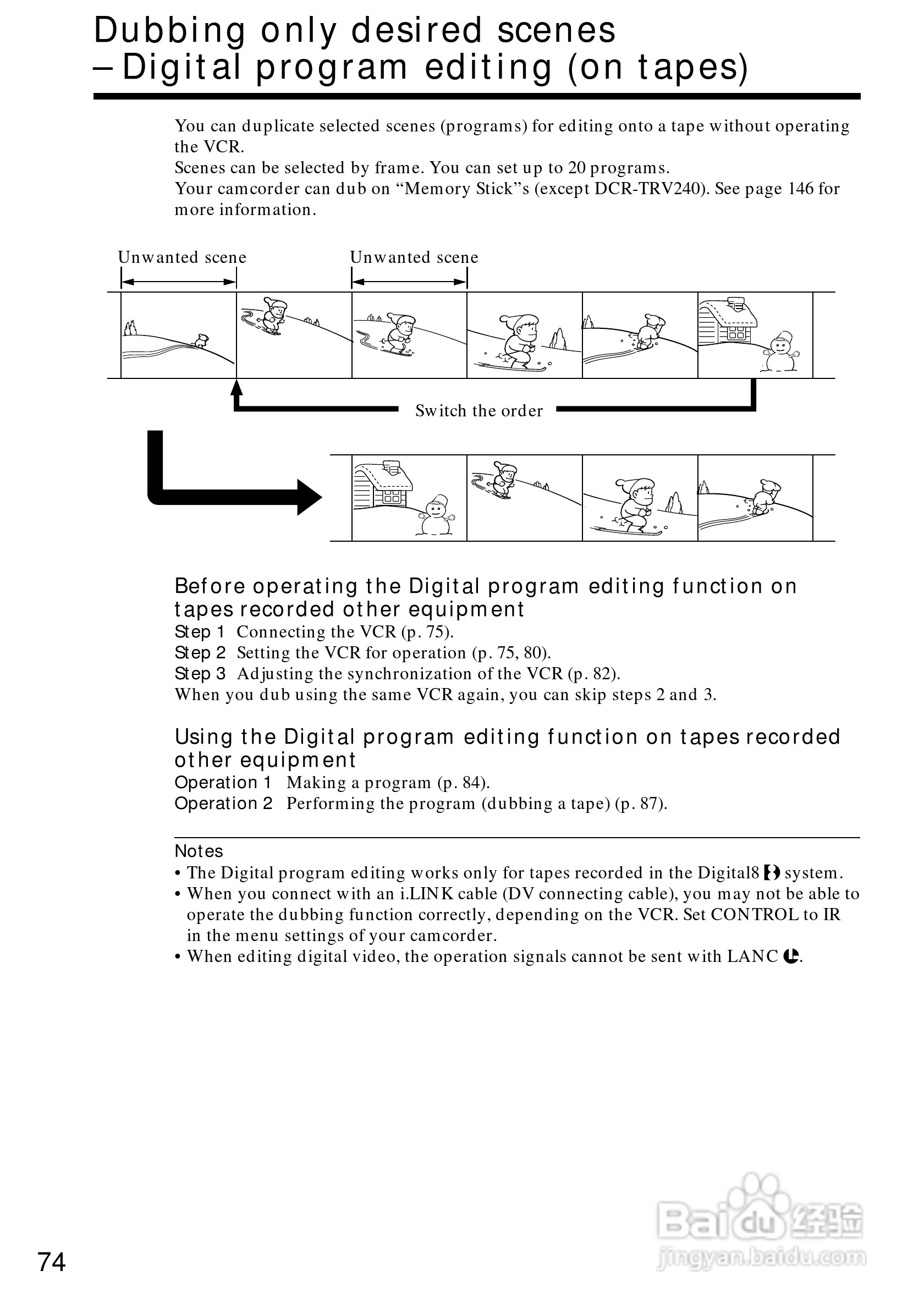 Dubbing only desired scenes
– Digital program editing (on tapes)

You can duplicate selected scenes (programs) for editing onto a tape without operating the VCR.
Scenes can be selected by frame. You can set up to 20 programs.
Your camcorder can dub on “Memory Stick”s (except DCR-TRV240). See page 146 for more information.

Unwanted scene

Unwanted scene

Switch the order

Before operating the Digital program editing function on tapes recorded other equipment
Step 1 Connecting the VCR (p. 75).
Step 2 Setting the VCR for operation (p. 75, 80).
Step 3 Adjusting the synchronization of the VCR (p. 82).
When you dub using the same VCR again, you can skip steps 2 and 3.

Using the Digital program editing function on tapes recorded other equipment
Operation 1 Making a program (p. 84).
Operation 2 Performing the program (dubbing a tape) (p. 87).

Notes
• The Digital program editing works only for tapes recorded in the Digital8 system.
• When you connect with an i.LINK cable (DV connecting cable), you may not be able to operate the dubbing function correctly, depending on the VCR. Set CONTROL to IR in the menu settings of your camcorder.
• When editing digital video, the operation signals cannot be sent with LANC.

74

Baidu 经验
jingyan.baidu.com