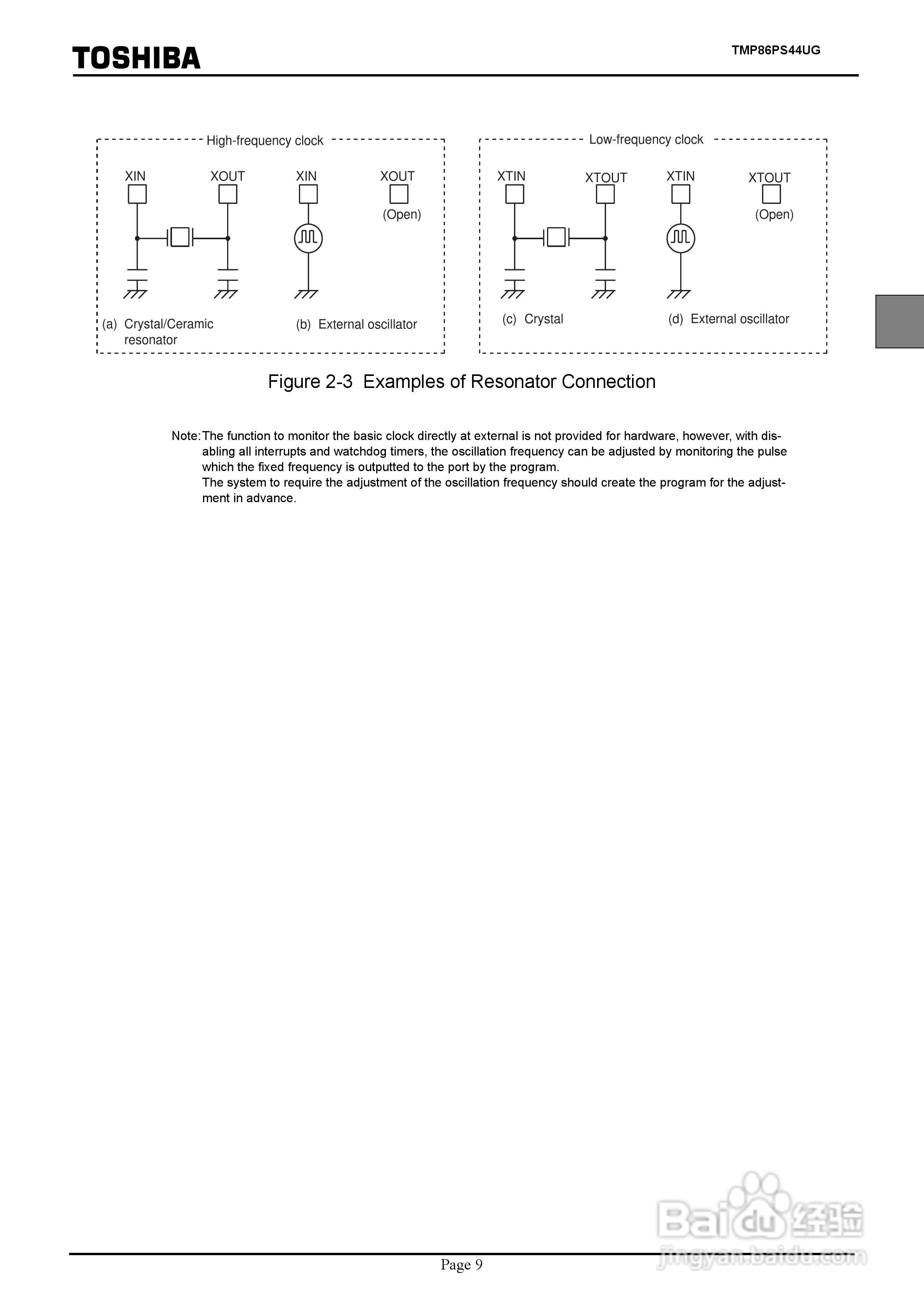 TOSHIBA

TMP86PS44UG

High-frequency clock

XIN XOUT XIN XOUT

(Open)

(a) Crystal/Ceramic resonator

(b) External oscillator

Low-frequency clock

XTIN XTOUT XTIN XTOUT

(Open)

(c) Crystal

(d) External oscillator

Figure 2-3 Examples of Resonator Connection

Note: The function to monitor the basic clock directly at external is not provided for hardware, however, with disabling all interrupts and watchdog timers, the oscillation frequency can be adjusted by monitoring the pulse which the fixed frequency is outputted to the port by the program.
The system to require the adjustment of the oscillation frequency should create the program for the adjustment in advance.

Page 9

Baidu 经验
jingyan.baidu.com