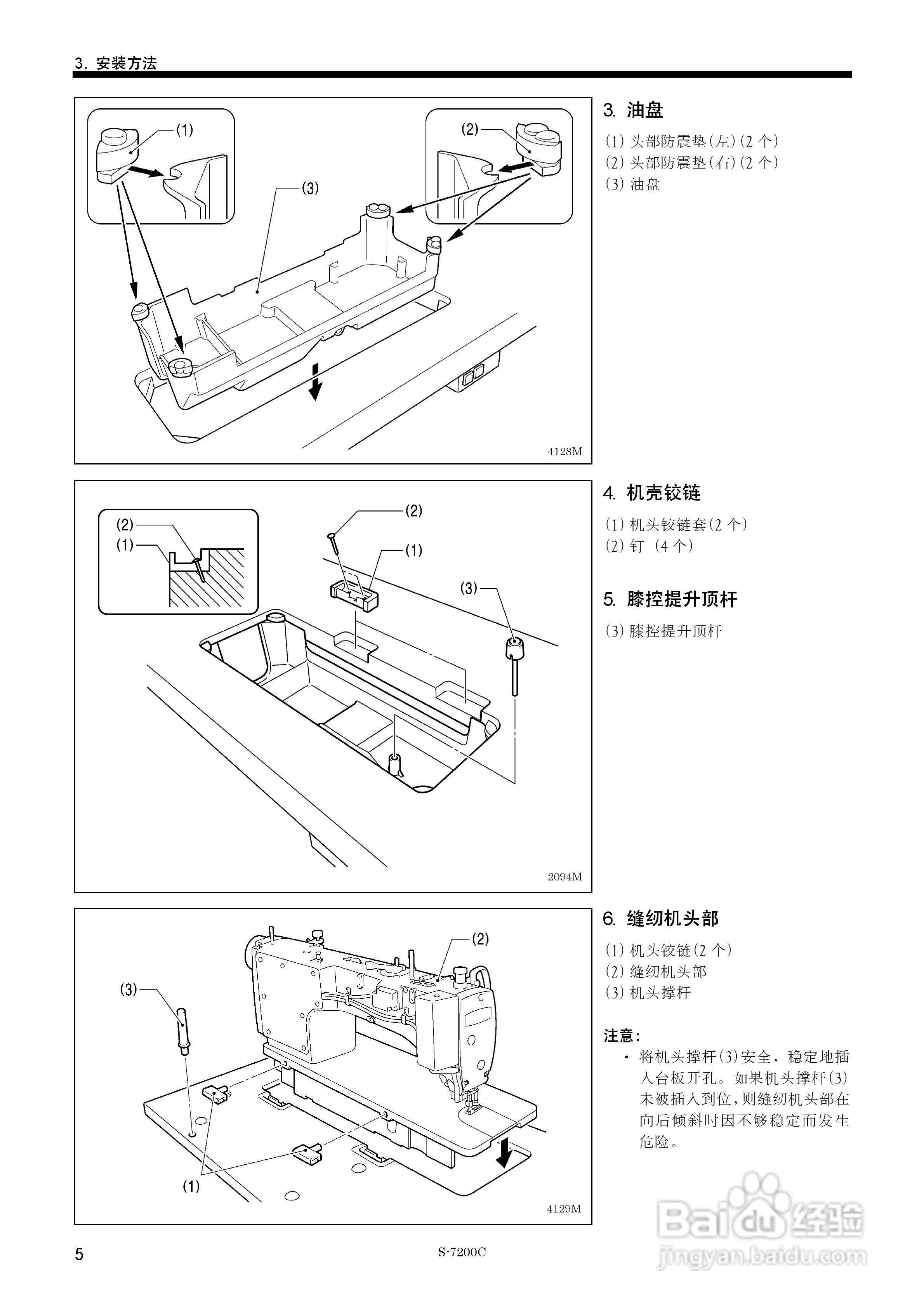 3. 安装方法

(1)

(2)

(3)

4128M

3. 油盘

(1) 头部防震垫(左)(2 个)
(2) 头部防震垫(右)(2 个)
(3) 油盘

(2)
(1)

(2)

(1)

(3)

2094M

4. 机壳铰链

(1) 机头铰链套(2 个)
(2) 钉 (4 个)

5. 膝控提升顶杆

(3) 膝控提升顶杆

(2)

(3)

(1)

4129M

6. 缝纫机头部

(1) 机头铰链(2 个)
(2) 缝纫机头部
(3) 机头撑杆

注意:

· 将机头撑杆(3)安全,稳定地插入台板开孔。如果机头撑杆(3)未被插入到位,则缝纫机头部在向后倾斜时因不够稳定而发生危险。

5

S-7200C

Baidu 经验
jingyan.baidu.com