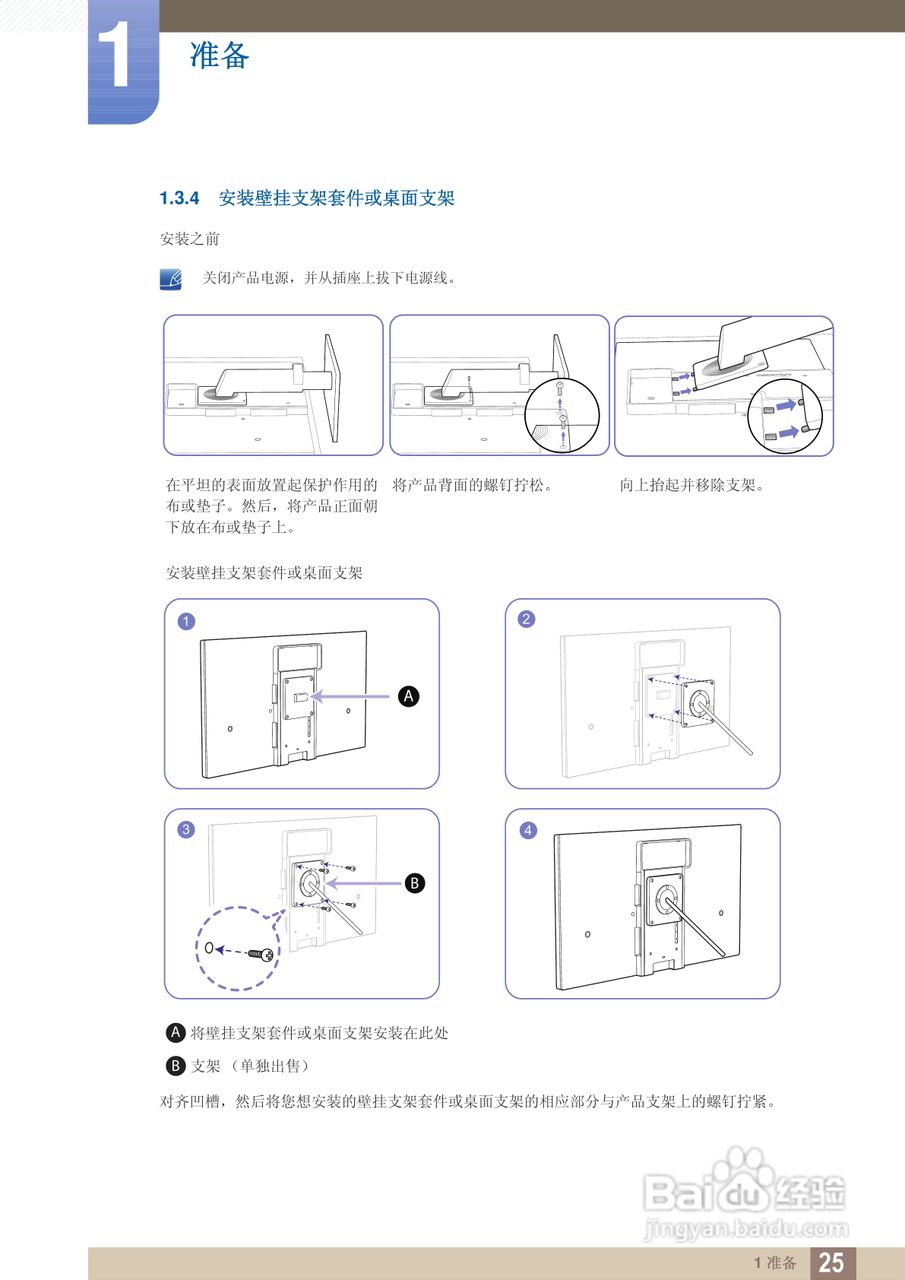 1

准备

1.3.4 安装壁挂支架套件或桌面支架

安装之前

关闭产品电源，并从插座上拔下电源线。

在平坦的表面放置起保护作用的布或垫子。然后，将产品正面朝下放在布或垫子上。

将产品背面的螺钉拧松。

向上抬起并移除支架。

安装壁挂支架套件或桌面支架

1

A

2

3

B

4

A 将壁挂支架套件或桌面支架安装在此处

B 支架 （单独出售）

对齐凹槽，然后将您想安装的壁挂支架套件或桌面支架的相应部分与产品支架上的螺钉拧紧。

Baidu 经验
jingyan.baidu.com

1 准备 25