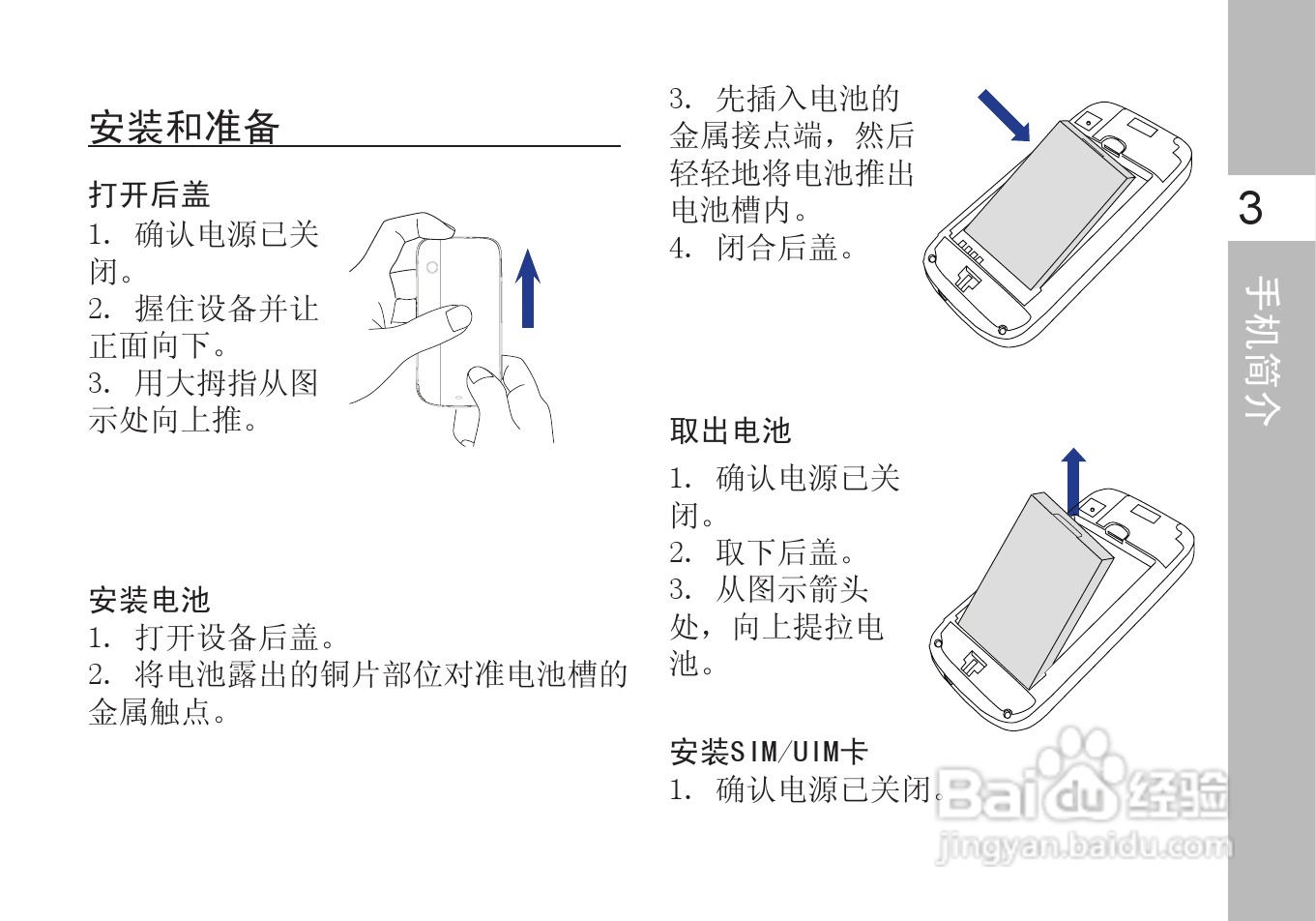 安装和准备

打开后盖

1. 确认电源已关闭。

2. 握住设备并让正面向下。

3. 用大拇指从图示处向上推。

安装电池

1. 打开设备后盖。

2. 将电池露出的铜片部位对准电池槽的金属触点。

3. 先插入电池的金属接点端，然后轻轻地将电池推出电池槽内。

4. 闭合后盖。

取出电池

1. 确认电源已关闭。

2. 取下后盖。

3. 从图示箭头处，向上提拉电池。

安装SIM/UIM卡

1. 确认电源已关闭。

3

手机简介

Baidu 经验
jingyan.baidu.com