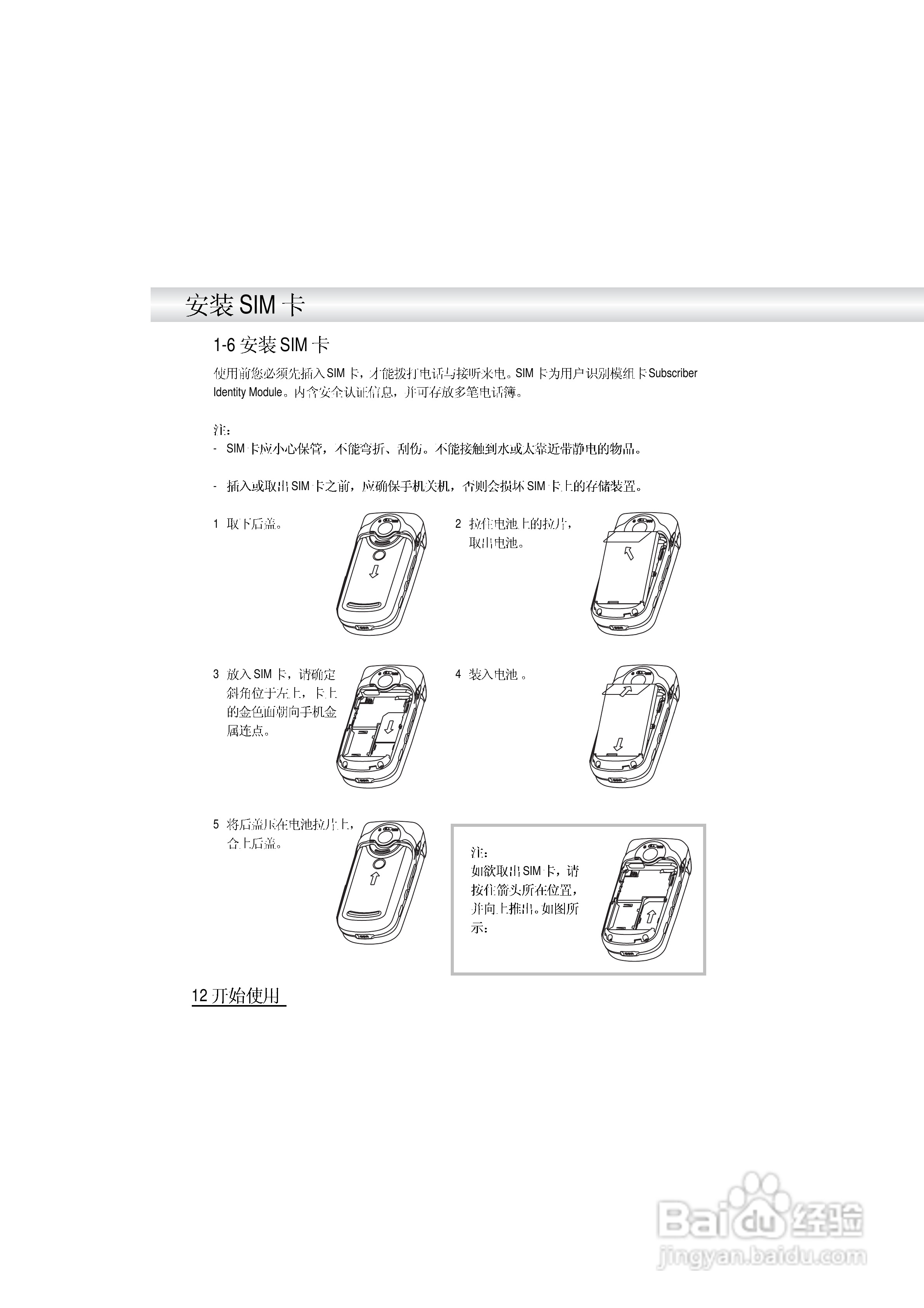 安装 SIM 卡

1-6 安装 SIM 卡

使用前您必须先插入 SIM 卡，才能拨打电话与接听来电。SIM 卡为用户识别模组卡 Subscriber Identity Module。内含安全认证信息，并可存放多笔电话簿。

注：
- SIM 卡应小心保管，不能弯折、刮伤。不能接触到水或太靠近带静电的物品。

- 插入或取出 SIM 卡之前，应确保手机关机，否则会损坏 SIM 卡上的存储装置。

1 取下后盖。

2 拉住电池上的拉片，取出电池。

3 放入 SIM 卡，请确定斜角位于左上，卡上的金色面朝向手机金属连点。

4 装入电池 。

5 将后盖压在电池拉片上，合上后盖。

注：
如欲取出 SIM 卡，请按住箭头所在位置，并向上推出。如图所示：

12 开始使用

Baidu 经验
jingyan.baidu.com