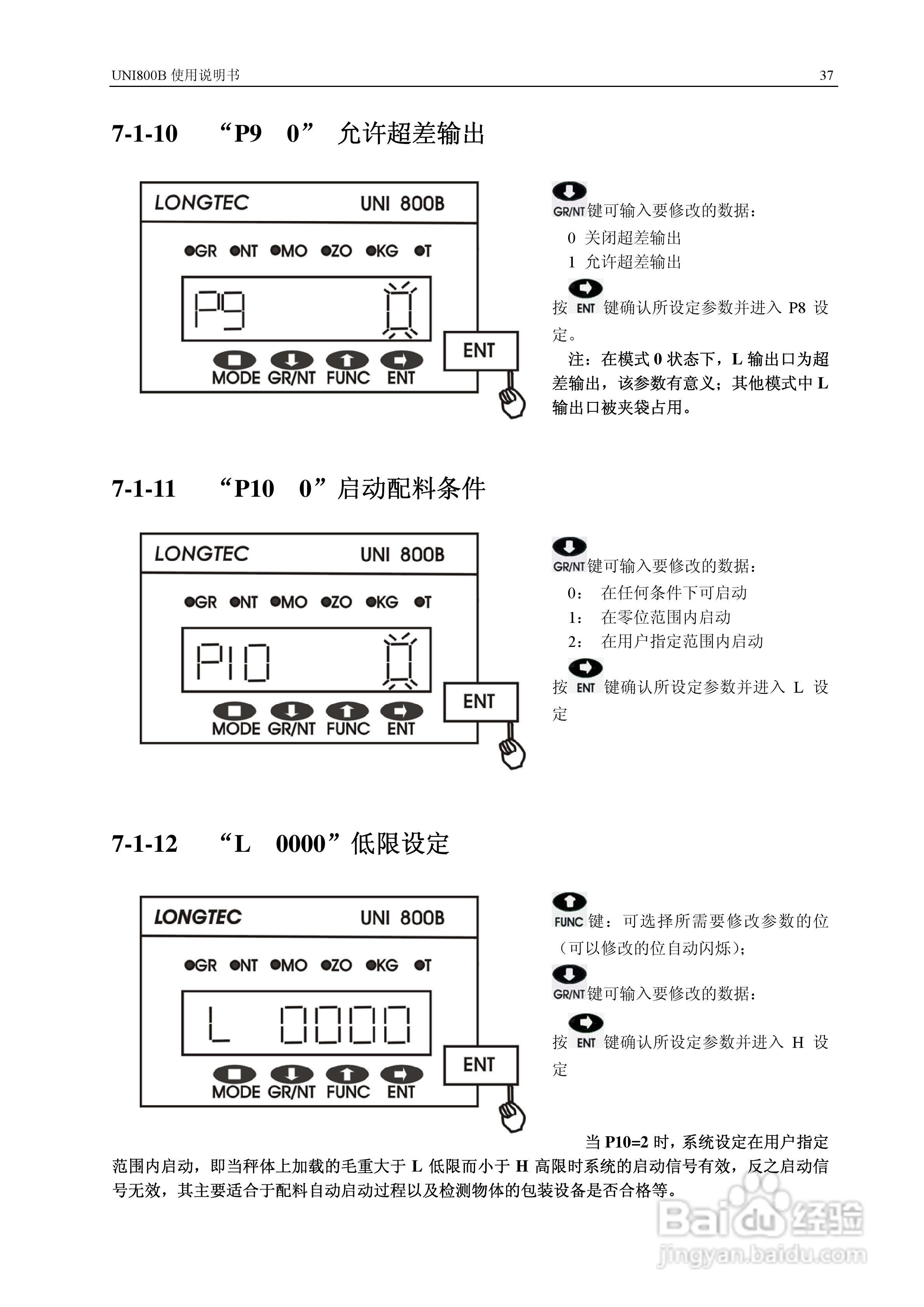 UNI800B 使用说明书 37

7-1-10 “P9 0” 允许超差输出

LONGTEC UNI 800B

●GR ●NT ●MO ●ZO ●KG ●T

P9 0

MODE GR/NT FUNC ENT

ENT

GR/NT 键可输入要修改的数据：

0 关闭超差输出

1 允许超差输出

按 ENT 键确认所设定参数并进入 P8 设定。

注：在模式 0 状态下，L 输出口为超差输出，该参数有意义；其他模式中 L 输出口被夹袋占用。

7-1-11 “P10 0”启动配料条件

LONGTEC UNI 800B

●GR ●NT ●MO ●ZO ●KG ●T

P10 0

MODE GR/NT FUNC ENT

ENT

GR/NT 键可输入要修改的数据：

0： 在任何条件下可启动

1： 在零位范围内启动

2： 在用户指定范围内启动

按 ENT 键确认所设定参数并进入 L 设定

7-1-12 “L 0000”低限设定

LONGTEC UNI 800B

●GR ●NT ●MO ●ZO ●KG ●T

L 0000

MODE GR/NT FUNC ENT

ENT

FUNC 键：可选择所需要修改参数的位（可以修改的位自动闪烁）；

GR/NT 键可输入要修改的数据：

按 ENT 键确认所设定参数并进入 H 设定

当 P10=2 时，系统设定在用户指定范围内启动，即当秤体上加载的毛重大于 L 低限而小于 H 高限时系统的启动信号有效，反之启动信号无效，其主要适合于配料自动启动过程以及检测物体的包装设备是否合格等。

Baidu 经验
jingyan.baidu.com