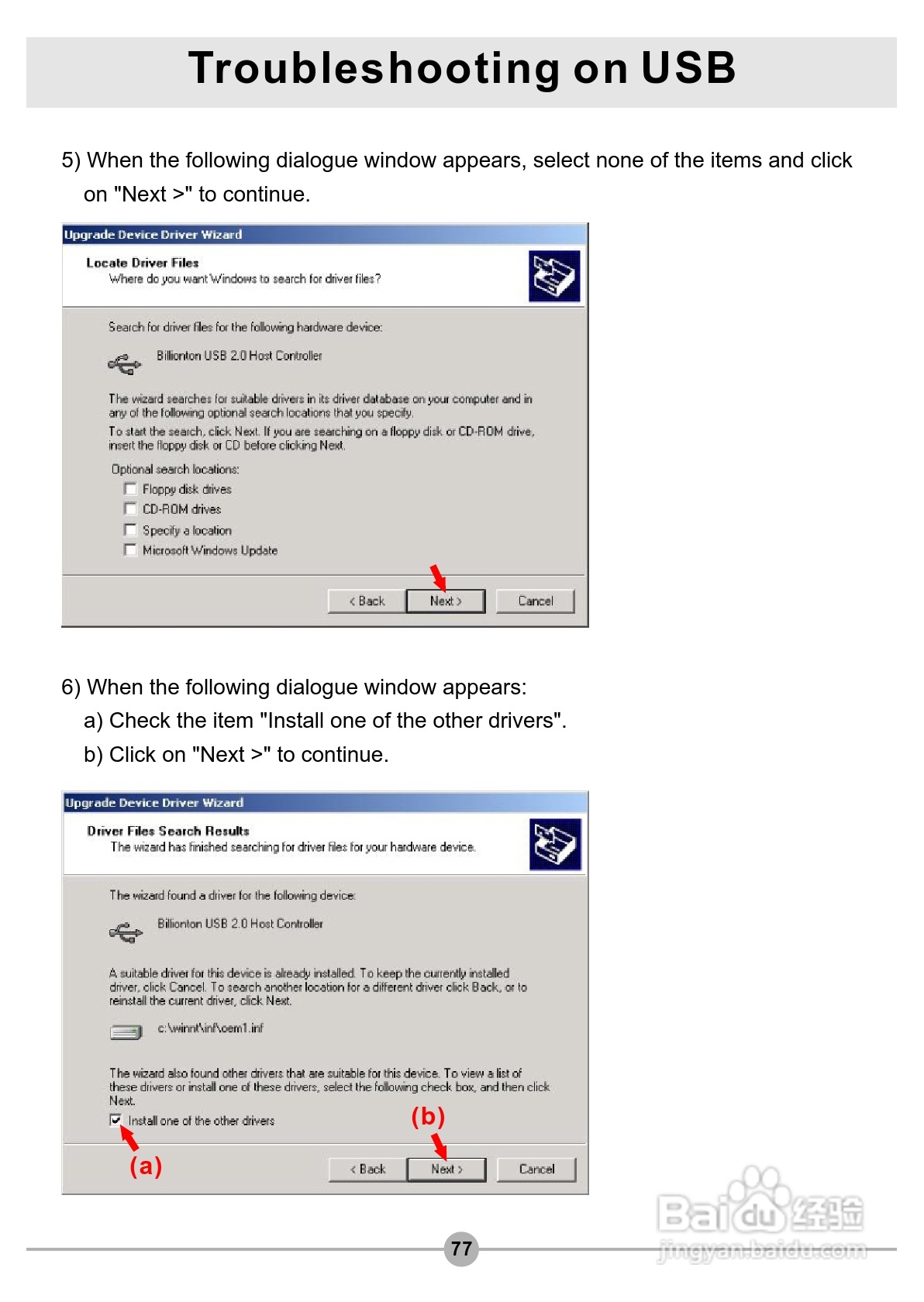 Troubleshooting on USB

5) When the following dialogue window appears, select none of the items and click on "Next >" to continue.

Upgrade Device Driver Wizard

Locate Driver Files
Where do you want Windows to search for driver files?

Search for driver files for the following hardware device:

Billionton USB 2.0 Host Controller

The wizard searches for suitable drivers in its driver database on your computer and in any of the following optional search locations that you specify.

To start the search, click Next. If you are searching on a floppy disk or CD-ROM drive, insert the floppy disk or CD before clicking Next.

Optional search locations:
Floppy disk drives
CD-ROM drives
Specify a location
Microsoft Windows Update

< Back
Next >
Cancel

6) When the following dialogue window appears:
a) Check the item "Install one of the other drivers".
b) Click on "Next >" to continue.

Upgrade Device Driver Wizard

Driver Files Search Results
The wizard has finished searching for driver files for your hardware device.

The wizard found a driver for the following device:

Billionton USB 2.0 Host Controller

A suitable driver for this device is already installed. To keep the currently installed driver, click Cancel. To search another location for a different driver click Back, or to reinstall the current driver, click Next.

c:\winnt\inf\oem1.inf

The wizard also found other drivers that are suitable for this device. To view a list of these drivers or install one of these drivers, select the following check box, and then click Next.

Install one of the other drivers

(b)

(a)

< Back
Next >
Cancel

77

Baidu经验
jingyan.baidu.com