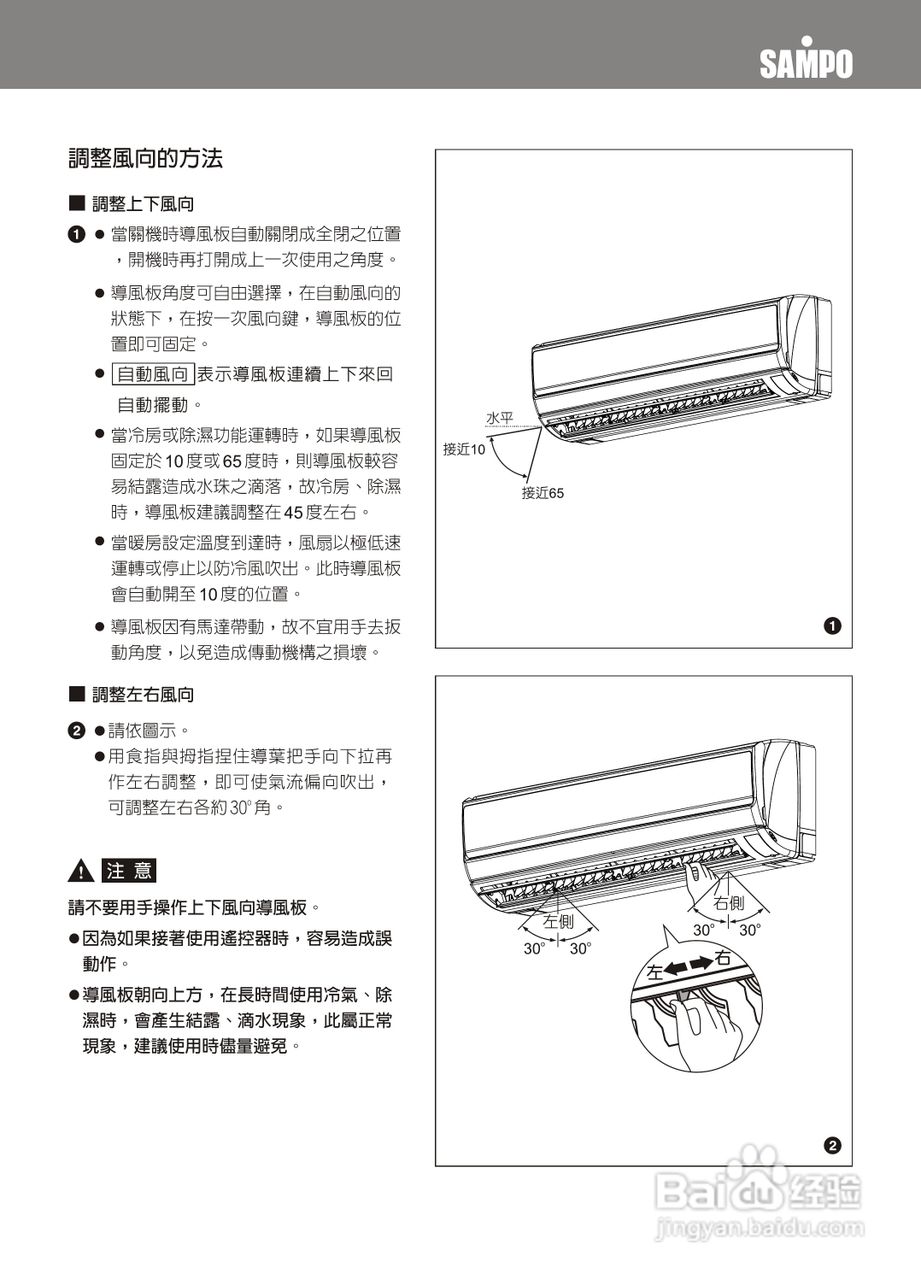 SAMPO

調整風向的方法

■ 調整上下風向

❶ ● 當關機時導風板自動關閉成全閉之位置，開機時再打開成上一次使用之角度。

● 導風板角度可自由選擇，在自動風向的狀態下，在按一次風向鍵，導風板的位置即可固定。

● 自動風向 表示導風板連續上下來回自動擺動。

● 當冷房或除濕功能運轉時，如果導風板固定於10度或65度時，則導風板較容易結露造成水珠之滴落，故冷房、除濕時，導風板建議調整在45度左右。

● 當暖房設定溫度到達時，風扇以極低速運轉或停止以防冷風吹出。此時導風板會自動開至10度的位置。

● 導風板因有馬達帶動，故不宜用手去扳動角度，以免造成傳動機構之損壞。

■ 調整左右風向

❷ ●請依圖示。
●用食指與拇指捏住導葉把手向下拉再作左右調整，即可使氣流偏向吹出，可調整左右各約30°角。

⚠ 注 意

請不要用手操作上下風向導風板。

●因為如果接著使用遙控器時，容易造成誤動作。

●導風板朝向上方，在長時間使用冷氣、除濕時，會產生結露、滴水現象，此屬正常現象，建議使用時儘量避免。

水平
接近10
接近65
❶

左側
30° 30°
右側
30° 30°
左 右
❷

Baidu 经验
jingyan.baidu.com