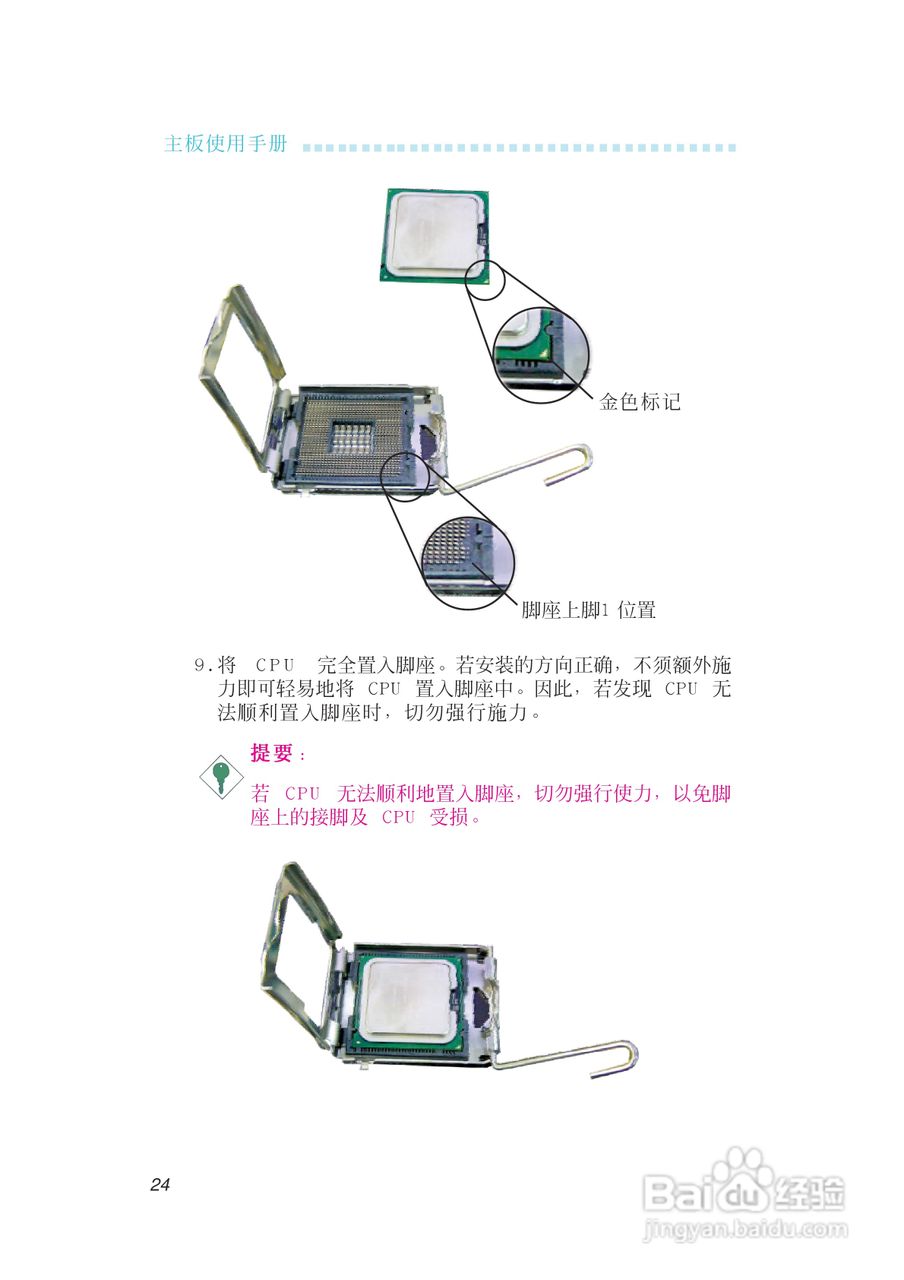 主板使用手册

金色标记

脚座上脚1 位置

9.将 CPU 完全置入脚座。若安装的方向正确，不须额外施力即可轻易地将 CPU 置入脚座中。因此，若发现 CPU 无法顺利置入脚座时，切勿强行施力。

提要：

若 CPU 无法顺利地置入脚座，切勿强行使力，以免脚座上的接脚及 CPU 受损。

24

Baidu经验
jingyan.baidu.com