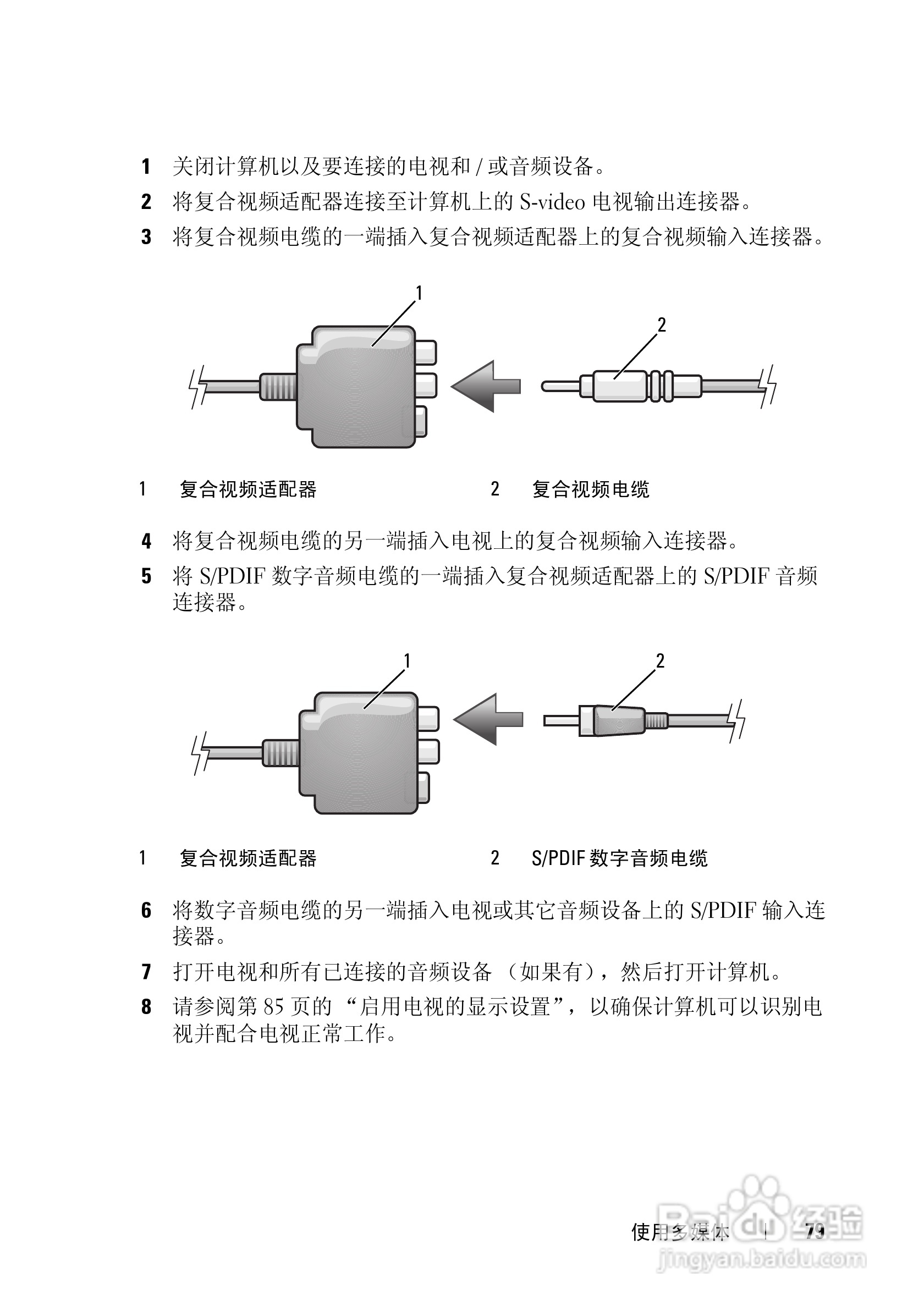 1 关闭计算机以及要连接的电视和 / 或音频设备。

2 将复合视频适配器连接至计算机上的 S-video 电视输出连接器。

3 将复合视频电缆的一端插入复合视频适配器上的复合视频输入连接器。

1

2

1 复合视频适配器

2 复合视频电缆

4 将复合视频电缆的另一端插入电视上的复合视频输入连接器。

5 将 S/PDIF 数字音频电缆的一端插入复合视频适配器上的 S/PDIF 音频连接器。

1

2

1 复合视频适配器

2 S/PDIF 数字音频电缆

6 将数字音频电缆的另一端插入电视或其它音频设备上的 S/PDIF 输入连接器。

7 打开电视和所有已连接的音频设备 （如果有），然后打开计算机。

8 请参阅第 85 页的 “启用电视的显示设置”，以确保计算机可以识别电视并配合电视正常工作。

使用多媒体 | 79

Baidu 经验
jingyan.baidu.com