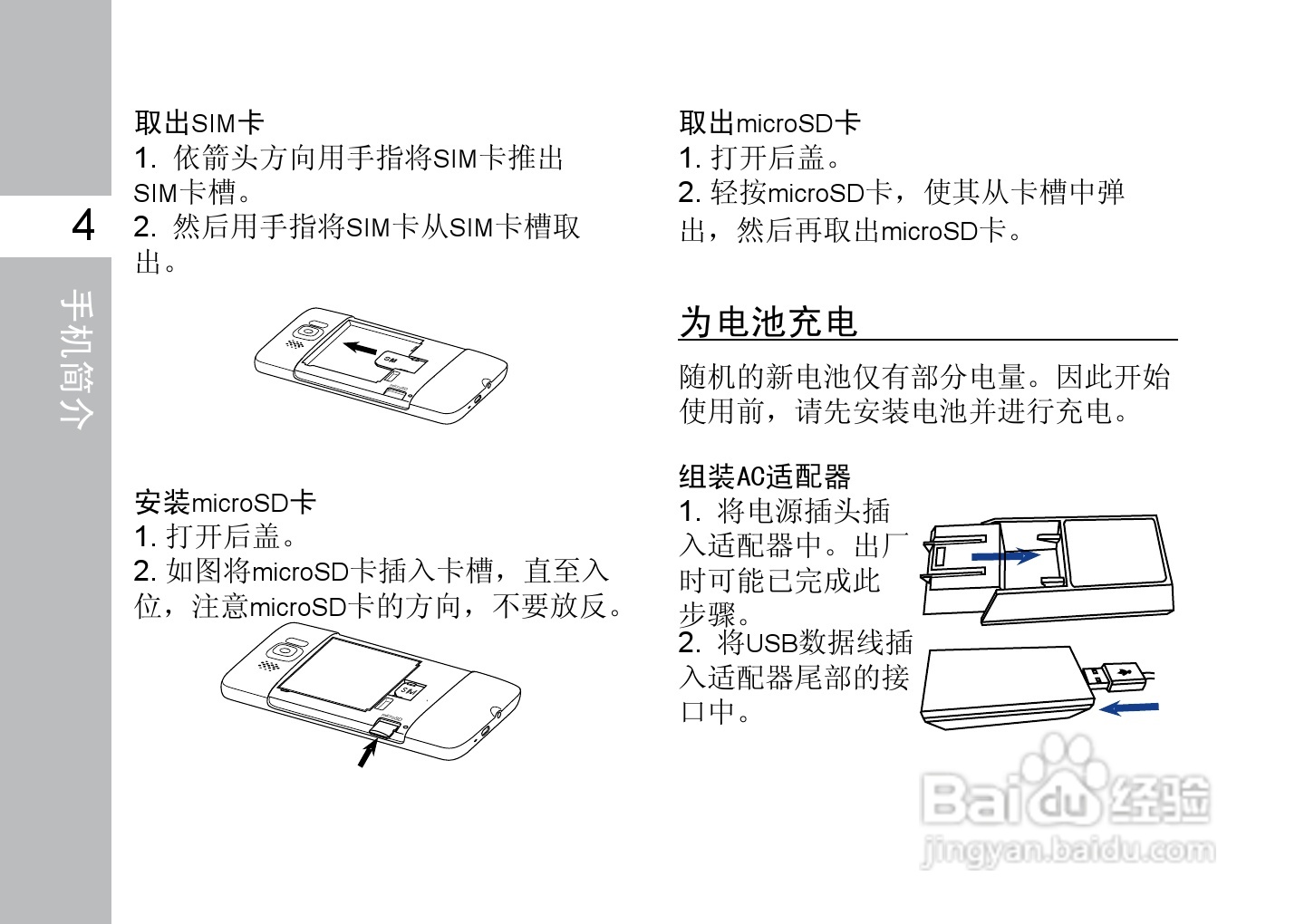 4

手机简介

取出SIM卡
1. 依箭头方向用手指将SIM卡推出SIM卡槽。
2. 然后用手指将SIM卡从SIM卡槽取出。

SIM

安装microSD卡
1. 打开后盖。
2. 如图将microSD卡插入卡槽，直至入位，注意microSD卡的方向，不要放反。

SIM

取出microSD卡
1. 打开后盖。
2. 轻按microSD卡，使其从卡槽中弹出，然后再取出microSD卡。

为电池充电

随机的新电池仅有部分电量。因此开始使用前，请先安装电池并进行充电。

组装AC适配器
1. 将电源插头插入适配器中。出厂时可能已完成此步骤。
2. 将USB数据线插入适配器尾部的接口中。

Baidu经验
jingyan.baidu.com