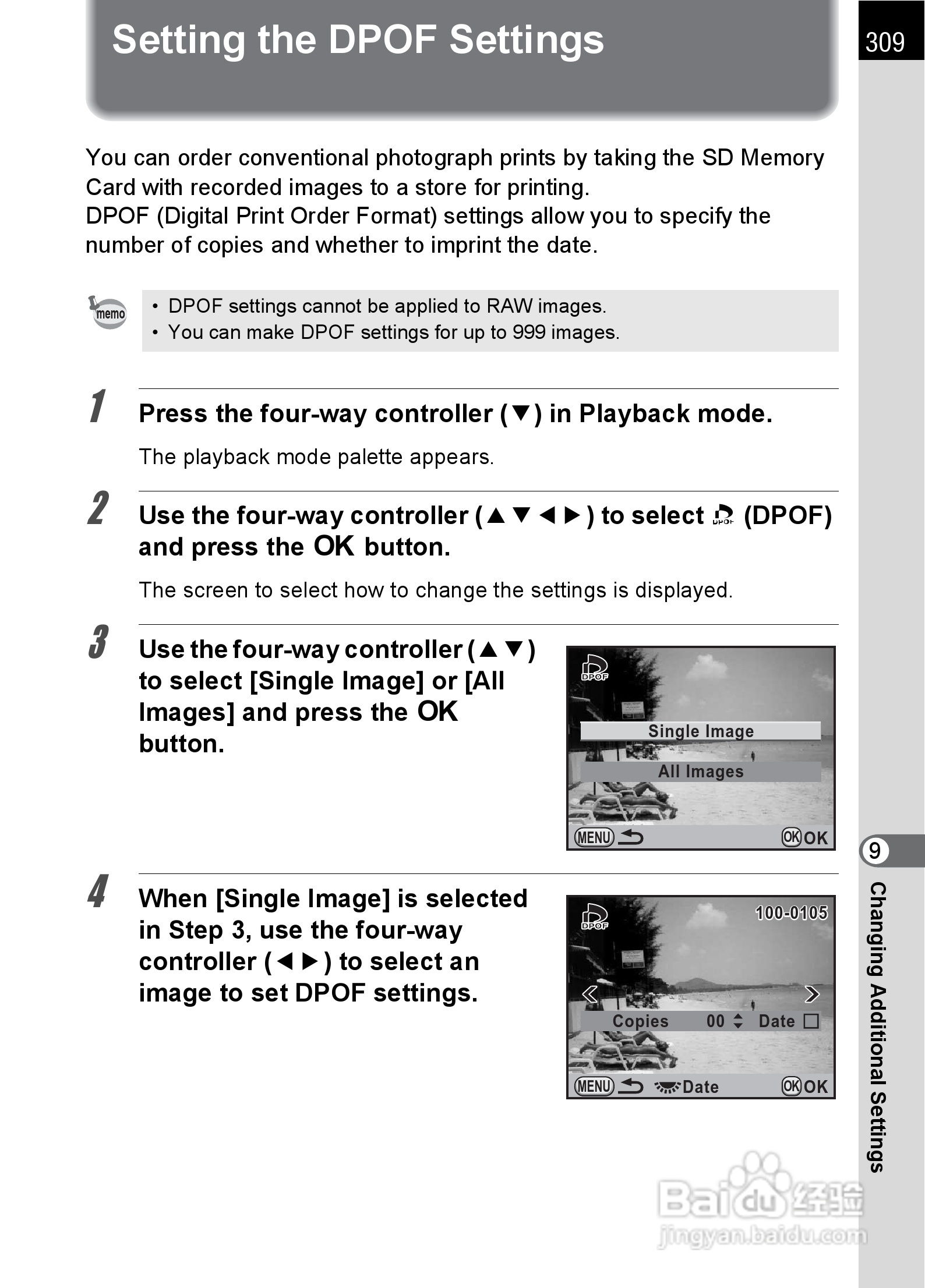 Setting the DPOF Settings

309

You can order conventional photograph prints by taking the SD Memory Card with recorded images to a store for printing.
DPOF (Digital Print Order Format) settings allow you to specify the number of copies and whether to imprint the date.

memo

• DPOF settings cannot be applied to RAW images.
• You can make DPOF settings for up to 999 images.

1 Press the four-way controller (▼) in Playback mode.

The playback mode palette appears.

2 Use the four-way controller (▲▼◀▶) to select (DPOF) and press the OK button.

The screen to select how to change the settings is displayed.

3 Use the four-way controller (▲▼) to select [Single Image] or [All Images] and press the OK button.

DPOF
Single Image
All Images
MENU OK OK

4 When [Single Image] is selected in Step 3, use the four-way controller (◀▶) to select an image to set DPOF settings.

DPOF
100-0105
Copies 00 Date
MENU Date OK OK

9
Changing Additional Settings

Baidu 经验
jingyan.baidu.com