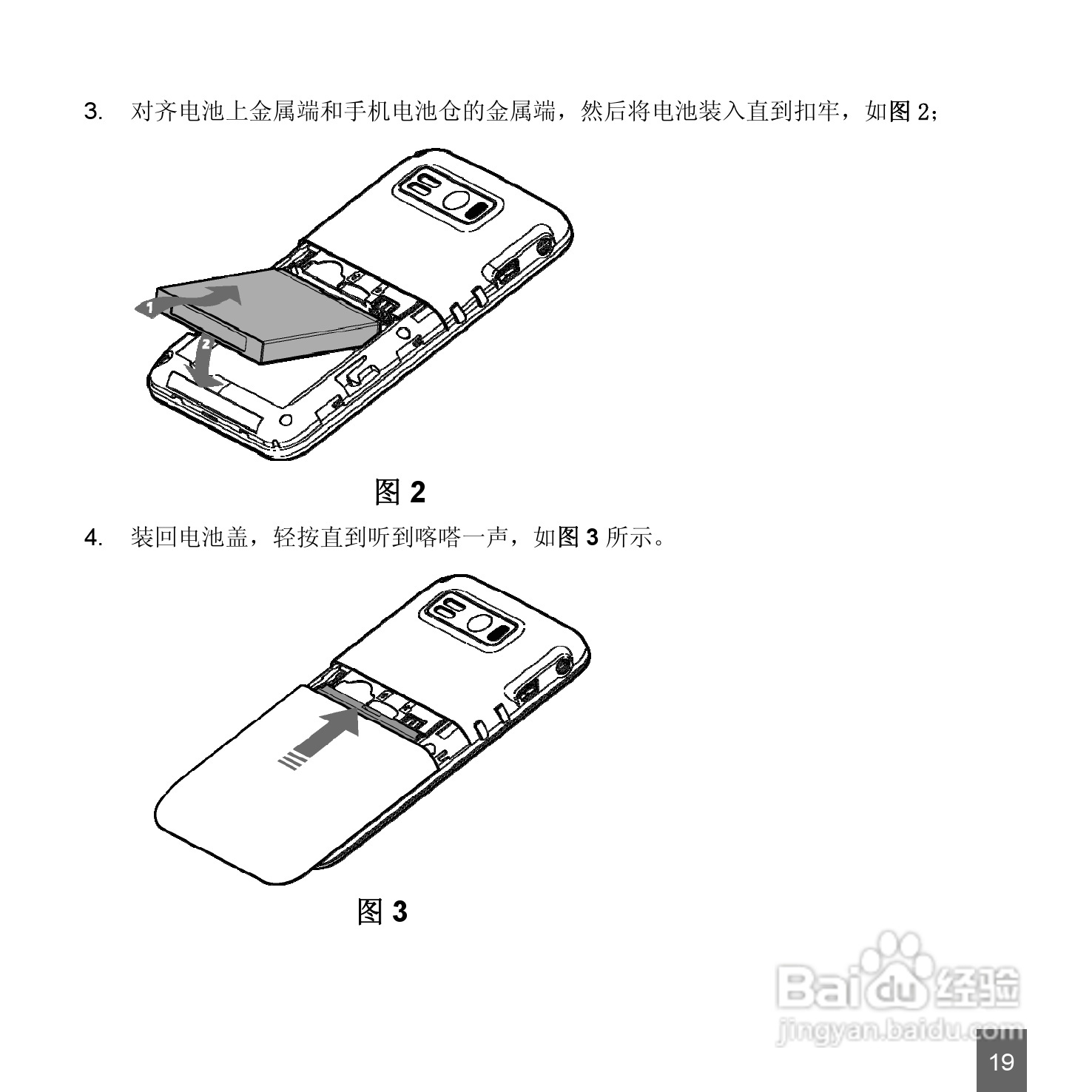 3. 对齐电池上金属端和手机电池仓的金属端，然后将电池装入直到扣牢，如图 2；

1

2

图 2

4. 装回电池盖，轻按直到听到喀嗒一声，如图 3 所示。

图 3

Baidu 经验
jingyan.baidu.com

19