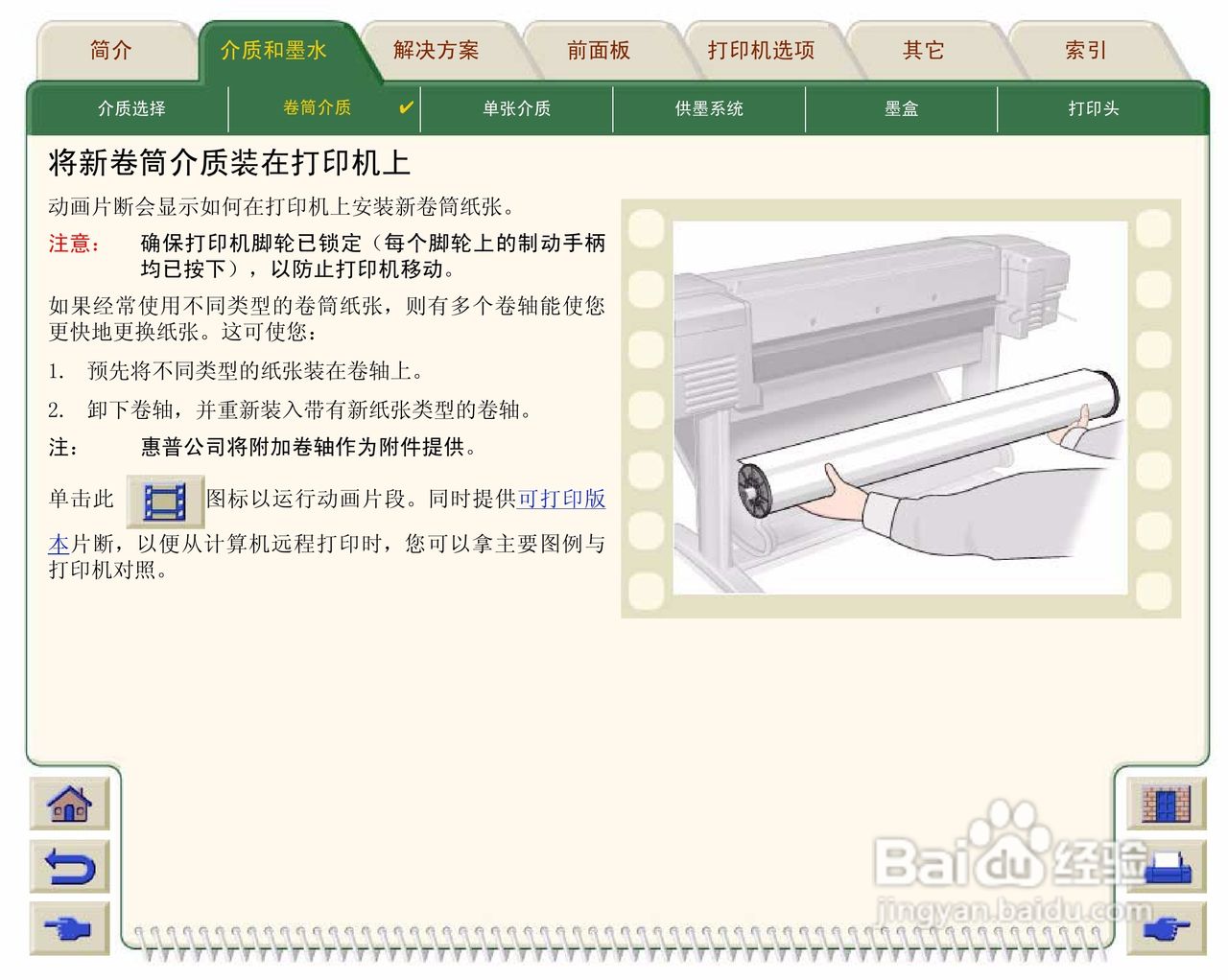 简介 介质和墨水 解决方案 前面板 打印机选项 其它 索引

介质选择 卷筒介质 ✔ 单张介质 供墨系统 墨盒 打印头

将新卷筒介质装在打印机上

动画片断会显示如何在打印机上安装新卷筒纸张。

注意： 确保打印机脚轮已锁定（每个脚轮上的制动手柄均已按下），以防止打印机移动。

如果经常使用不同类型的卷筒纸张，则有多个卷轴能使您更快地更换纸张。这可使您：

1. 预先将不同类型的纸张装在卷轴上。

2. 卸下卷轴，并重新装入带有新纸张类型的卷轴。

注： 惠普公司将附加卷轴作为附件提供。

单击此 图标以运行动画片段。同时提供可打印版本片断，以便从计算机远程打印时，您可以拿主要图例与打印机对照。

Baidu经验
jingyan.baidu.com