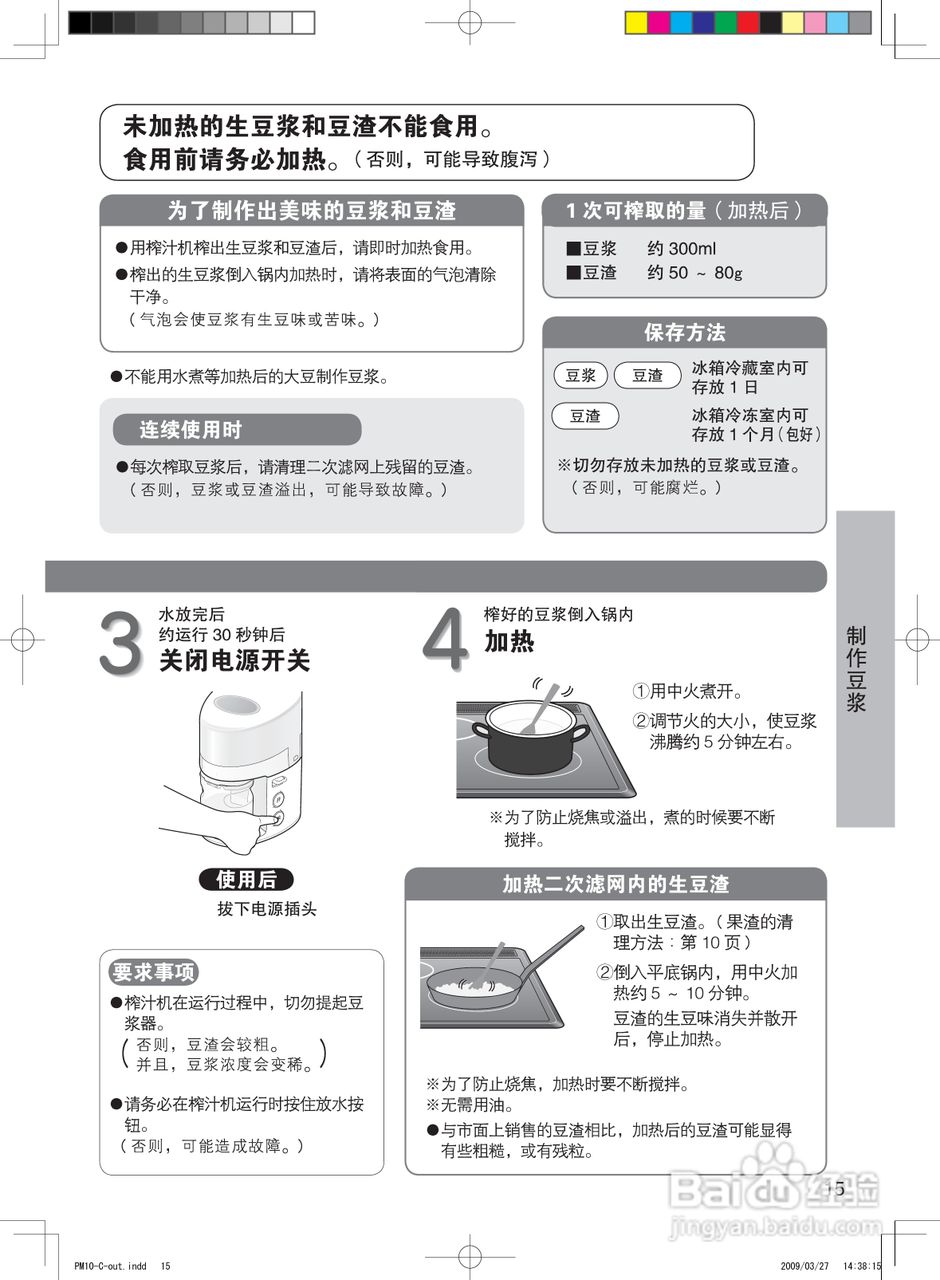 未加热的生豆浆和豆渣不能食用。
食用前请务必加热。（否则，可能导致腹泻）

为了制作出美味的豆浆和豆渣

●用榨汁机榨出生豆浆和豆渣后，请即时加热食用。
●榨出的生豆浆倒入锅内加热时，请将表面的气泡清除干净。
（气泡会使豆浆有生豆味或苦味。）

●不能用水煮等加热后的大豆制作豆浆。

连续使用时

●每次榨取豆浆后，请清理二次滤网上残留的豆渣。
（否则，豆浆或豆渣溢出，可能导致故障。）

1 次可榨取的量（加热后）

■豆浆　约 300ml
■豆渣　约 50 ～ 80g

保存方法

豆浆　豆渣　冰箱冷藏室内可存放 1 日
豆渣　冰箱冷冻室内可存放 1 个月（包好）

※切勿存放未加热的豆浆或豆渣。
（否则，可能腐烂。）

制作豆浆

3
水放完后
约运行 30 秒钟后
关闭电源开关

使用后
拔下电源插头

要求事项
●榨汁机在运行过程中，切勿提起豆浆器。
（否则，豆渣会较粗。并且，豆浆浓度会变稀。）
●请务必在榨汁机运行时按住放水按钮。
（否则，可能造成故障。）

4
榨好的豆浆倒入锅内
加热

①用中火煮开。
②调节火的大小，使豆浆沸腾约 5 分钟左右。

※为了防止烧焦或溢出，煮的时候要不断搅拌。

加热二次滤网内的生豆渣

①取出生豆渣。（果渣的清理方法：第 10 页）
②倒入平底锅内，用中火加热约 5 ～ 10 分钟。
豆渣的生豆味消失并散开后，停止加热。

※为了防止烧焦，加热时要不断搅拌。
※无需用油。
●与市面上销售的豆渣相比，加热后的豆渣可能显得有些粗糙，或有残粒。

15

Baidu 经验
jingyan.baidu.com

PM10-C-out.indd 15　　2009/03/27 14:38:15