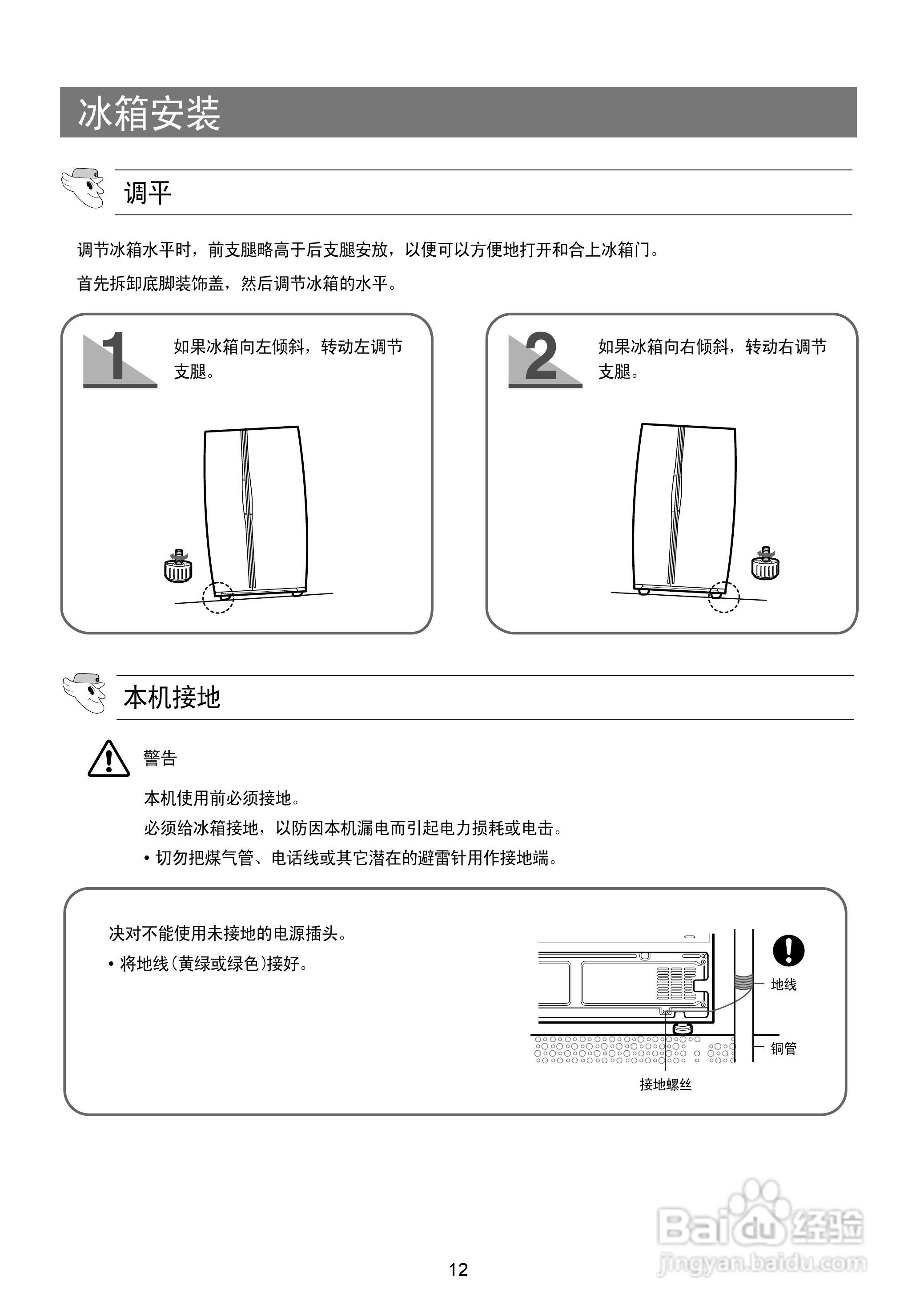 冰箱安装

调平

调节冰箱水平时，前支腿略高于后支腿安放，以便可以方便地打开和合上冰箱门。

首先拆卸底脚装饰盖，然后调节冰箱的水平。

1

如果冰箱向左倾斜，转动左调节支腿。

2

如果冰箱向右倾斜，转动右调节支腿。

本机接地

警告

本机使用前必须接地。

必须给冰箱接地，以防因本机漏电而引起电力损耗或电击。

• 切勿把煤气管、电话线或其它潜在的避雷针用作接地端。

决对不能使用未接地的电源插头。

• 将地线(黄绿或绿色)接好。

地线

铜管

接地螺丝

Baidu经验
jingyan.baidu.com

12