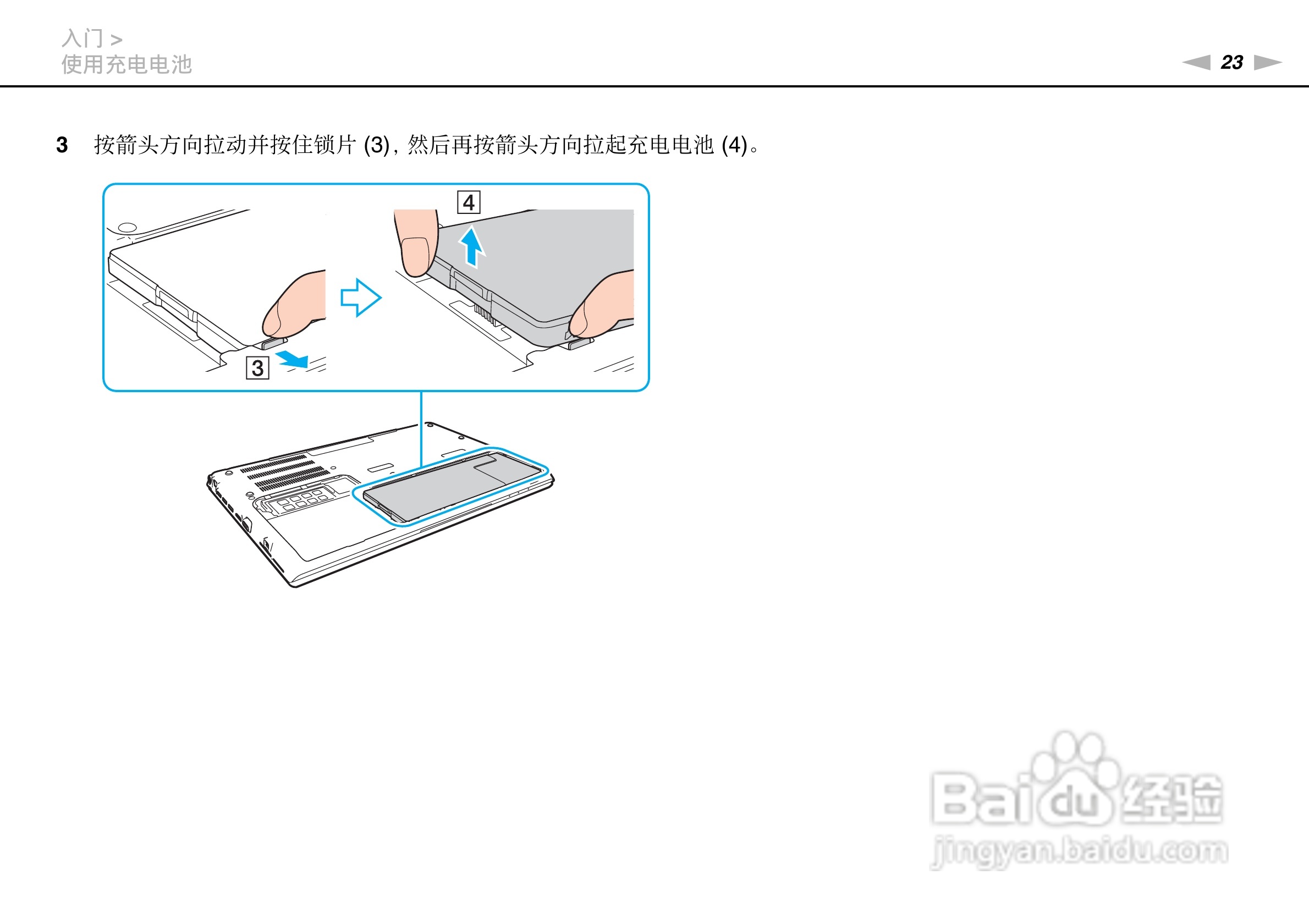 入门 >
使用充电电池

23

3 按箭头方向拉动并按住锁片 (3)，然后再按箭头方向拉起充电电池 (4)。

4

3

Baidu经验
jingyan.baidu.com