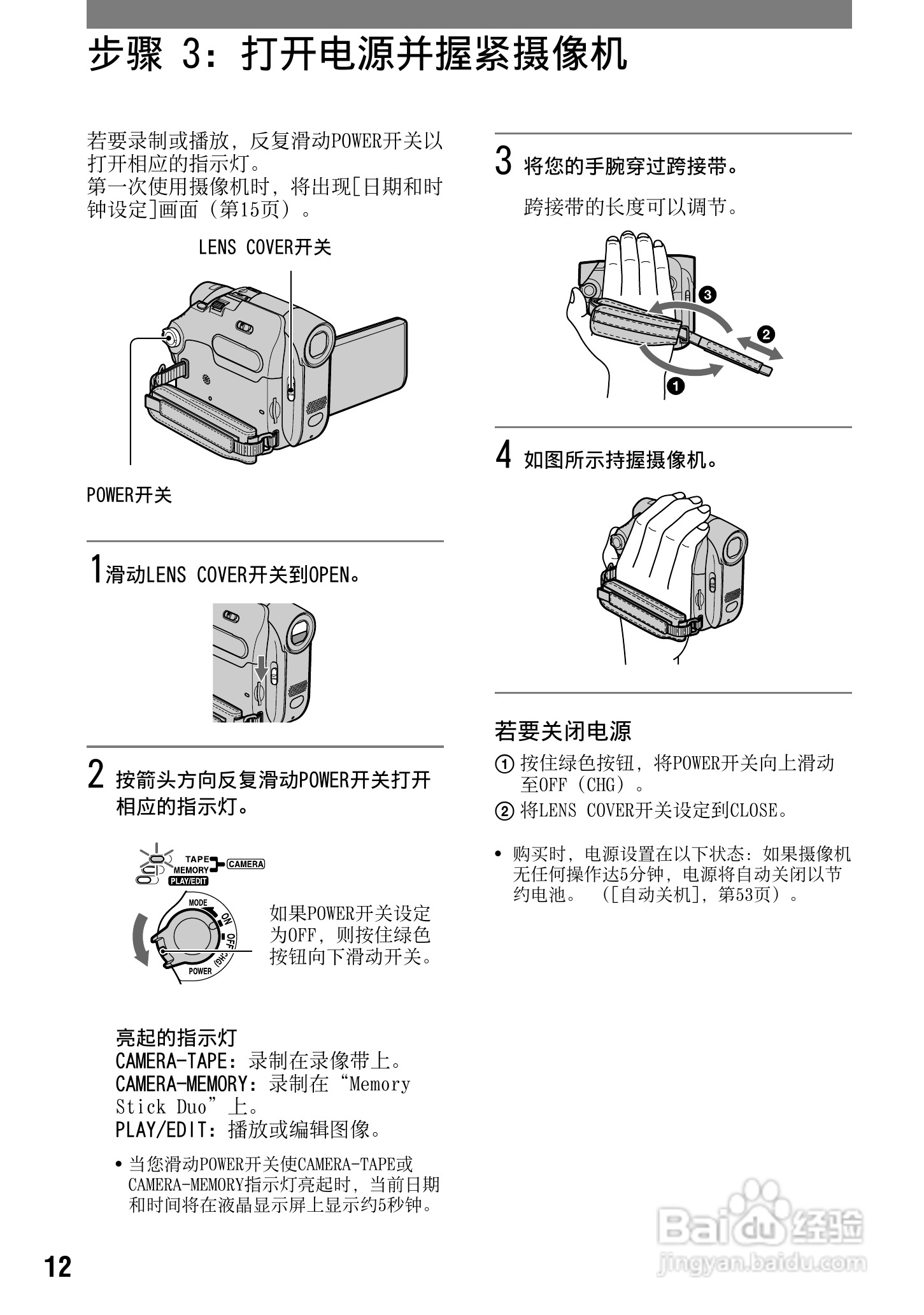 步骤 3：打开电源并握紧摄像机

若要录制或播放，反复滑动POWER开关以打开相应的指示灯。
第一次使用摄像机时，将出现[日期和时钟设定]画面（第15页）。

LENS COVER开关

POWER开关

1 滑动LENS COVER开关到OPEN。

2 按箭头方向反复滑动POWER开关打开相应的指示灯。

TAPE
MEMORY
CAMERA
PLAY/EDIT
MODE
ON
OFF
(CHG)
POWER

如果POWER开关设定为OFF，则按住绿色按钮向下滑动开关。

亮起的指示灯
CAMERA-TAPE：录制在录像带上。
CAMERA-MEMORY：录制在“Memory Stick Duo”上。
PLAY/EDIT：播放或编辑图像。

• 当您滑动POWER开关使CAMERA-TAPE或CAMERA-MEMORY指示灯亮起时，当前日期和时间将在液晶显示屏上显示约5秒钟。

3 将您的手腕穿过跨接带。

跨接带的长度可以调节。

❸
❷
❶

4 如图所示持握摄像机。

若要关闭电源
① 按住绿色按钮，将POWER开关向上滑动至OFF（CHG）。
② 将LENS COVER开关设定到CLOSE。

• 购买时，电源设置在以下状态：如果摄像机无任何操作达5分钟，电源将自动关闭以节约电池。（[自动关机]，第53页）。

12

Baidu经验
jingyan.baidu.com