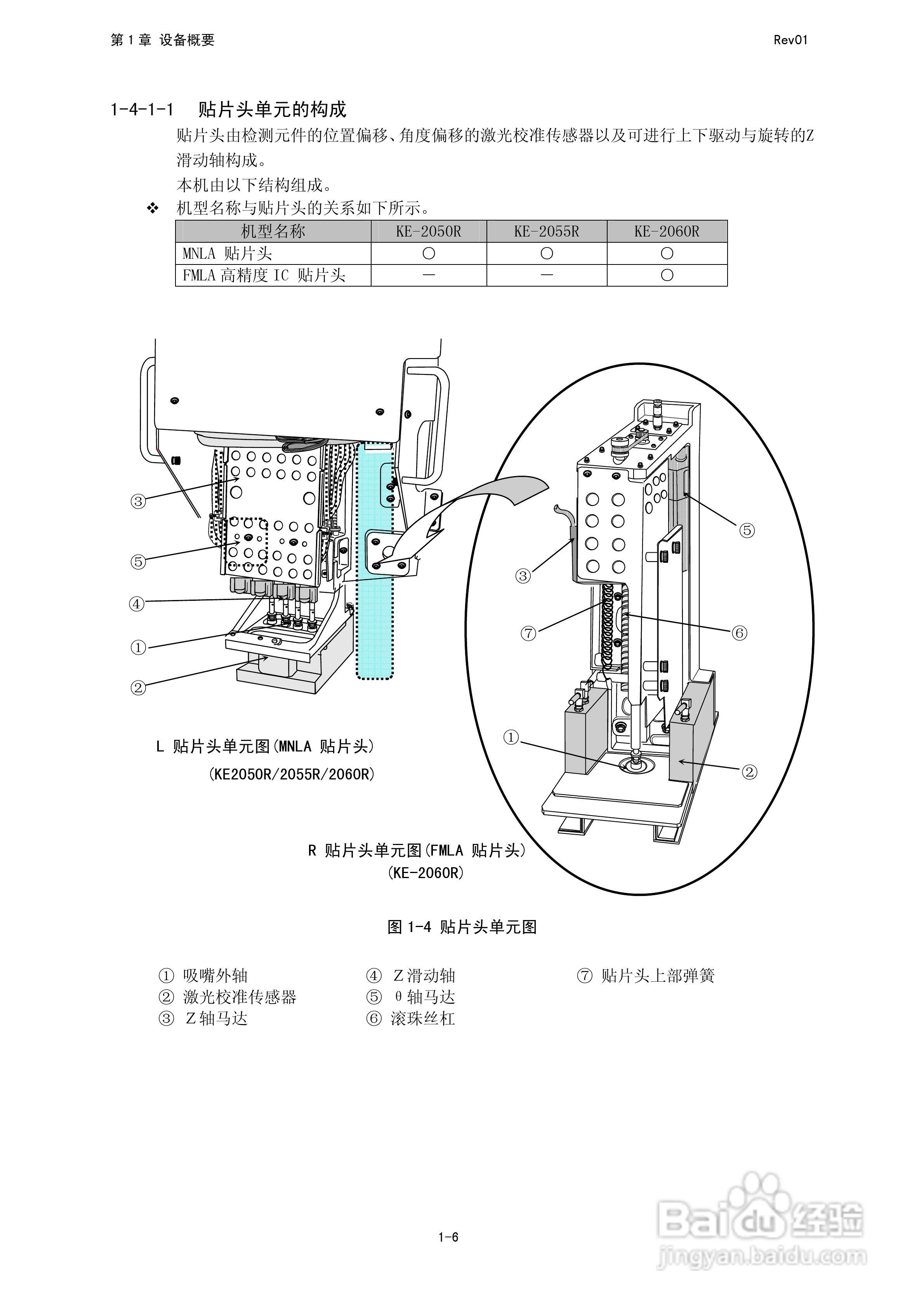 第 1 章 设备概要

Rev01

1-4-1-1 贴片头单元的构成

贴片头由检测元件的位置偏移、角度偏移的激光校准传感器以及可进行上下驱动与旋转的Z滑动轴构成。

本机由以下结构组成。

❖ 机型名称与贴片头的关系如下所示。

| 机型名称 | KE-2050R | KE-2055R | KE-2060R |
|---|---|---|---|
| MNLA 贴片头 | ○ | ○ | ○ |
| FMLA 高精度 IC 贴片头 | — | — | ○ |

③
⑤
④
①
②

L 贴片头单元图(MNLA 贴片头)
(KE2050R/2055R/2060R)

⑤
③
⑦
⑥
①
②

R 贴片头单元图(FMLA 贴片头)
(KE-2060R)

图 1-4 贴片头单元图

① 吸嘴外轴
② 激光校准传感器
③ Z 轴马达
④ Z 滑动轴
⑤ θ 轴马达
⑥ 滚珠丝杠
⑦ 贴片头上部弹簧

1-6

Baidu 经验
jingyan.baidu.com