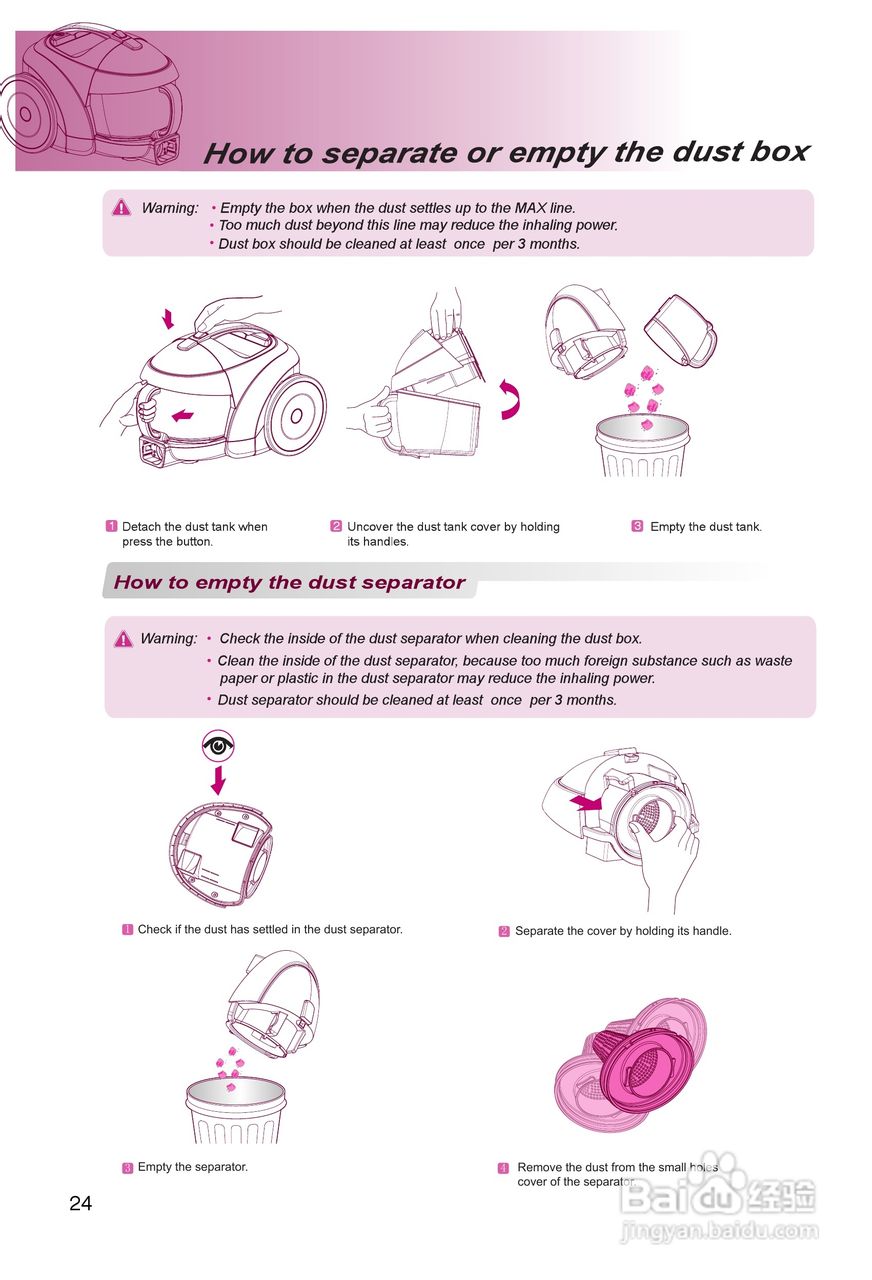 How to separate or empty the dust box

Warning: • Empty the box when the dust settles up to the MAX line.
• Too much dust beyond this line may reduce the inhaling power.
• Dust box should be cleaned at least once per 3 months.

1 Detach the dust tank when press the button.

2 Uncover the dust tank cover by holding its handles.

3 Empty the dust tank.

How to empty the dust separator

Warning: • Check the inside of the dust separator when cleaning the dust box.
• Clean the inside of the dust separator, because too much foreign substance such as waste paper or plastic in the dust separator may reduce the inhaling power.
• Dust separator should be cleaned at least once per 3 months.

1 Check if the dust has settled in the dust separator.

2 Separate the cover by holding its handle.

3 Empty the separator.

4 Remove the dust from the small holes cover of the separator.

24

Baidu 经验
jingyan.baidu.com