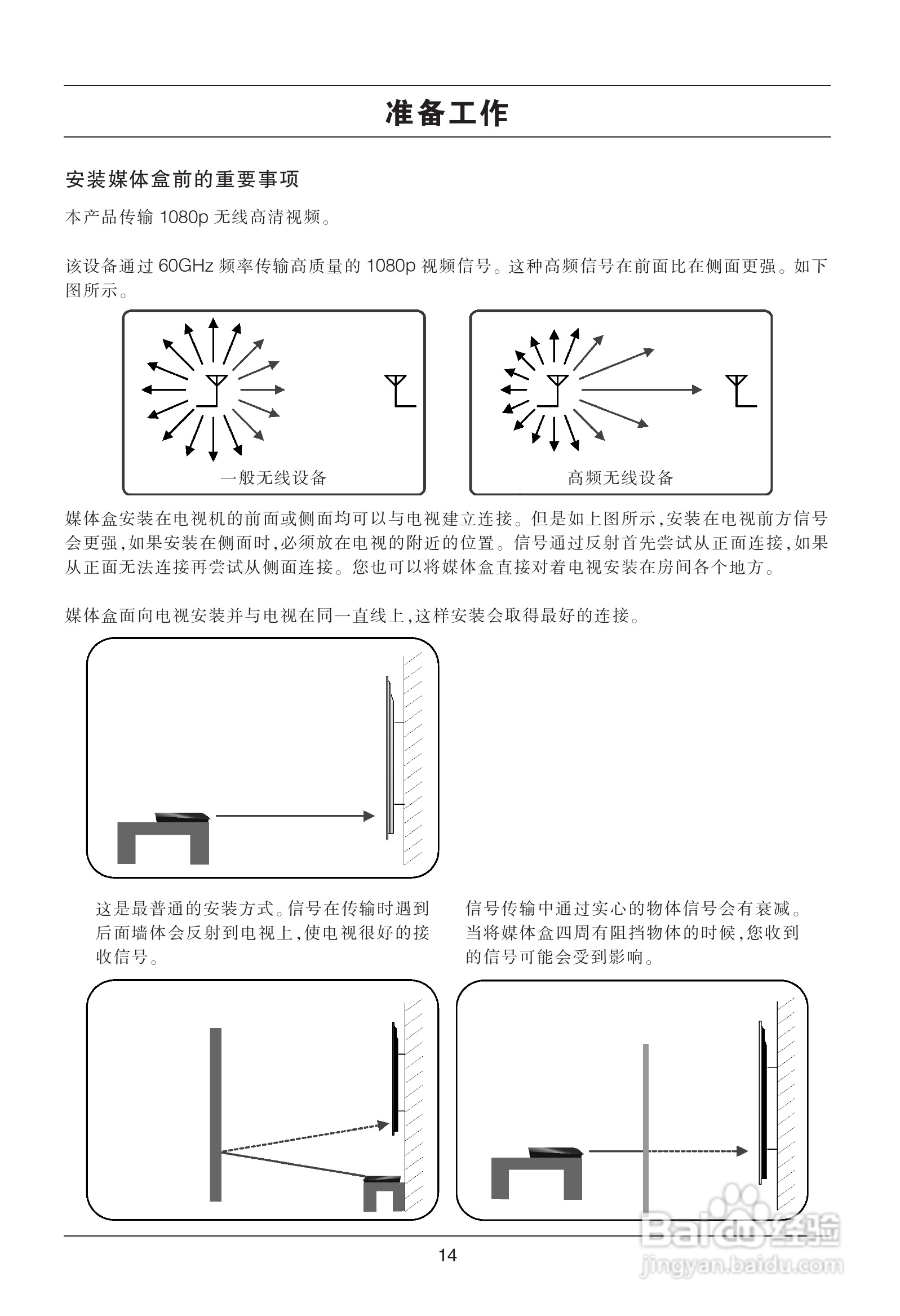 准备工作

安装媒体盒前的重要事项

本产品传输 1080p 无线高清视频。

该设备通过 60GHz 频率传输高质量的 1080p 视频信号。这种高频信号在前面比在侧面更强。如下图所示。

一般无线设备

高频无线设备

媒体盒安装在电视机的前面或侧面均可以与电视建立连接。但是如上图所示,安装在电视前方信号会更强,如果安装在侧面时,必须放在电视的附近的位置。信号通过反射首先尝试从正面连接,如果从正面无法连接再尝试从侧面连接。您也可以将媒体盒直接对着电视安装在房间各个地方。

媒体盒面向电视安装并与电视在同一直线上,这样安装会取得最好的连接。

这是最普通的安装方式。信号在传输时遇到后面墙体会反射到电视上,使电视很好的接收信号。

信号传输中通过实心的物体信号会有衰减。当将媒体盒四周有阻挡物体的时候,您收到的信号可能会受到影响。

14

Baidu经验
jingyan.baidu.com