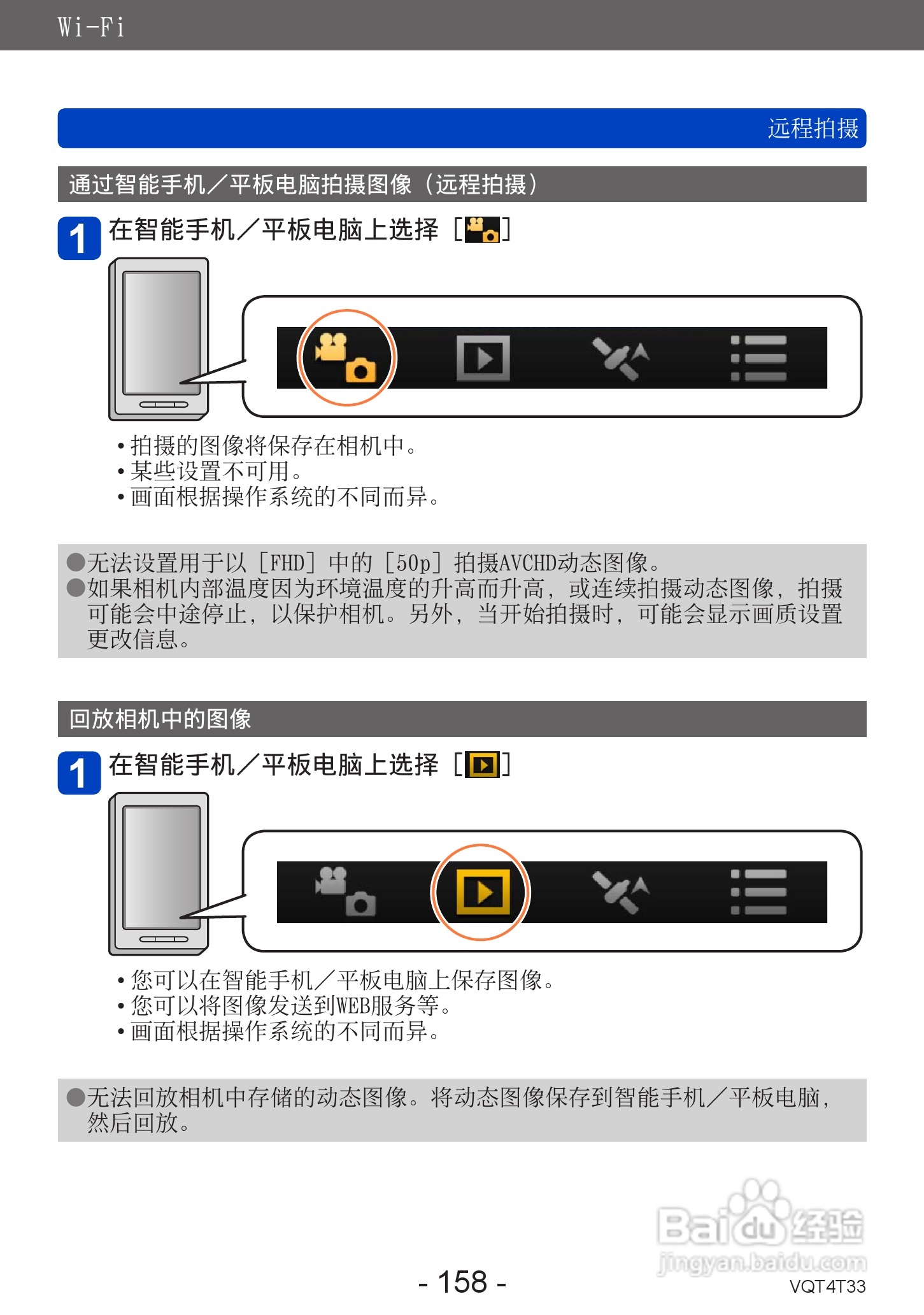 Wi-Fi

远程拍摄

通过智能手机／平板电脑拍摄图像（远程拍摄）

1 在智能手机／平板电脑上选择［ ］

• 拍摄的图像将保存在相机中。
• 某些设置不可用。
• 画面根据操作系统的不同而异。

●无法设置用于以［FHD］中的［50p］拍摄AVCHD动态图像。
●如果相机内部温度因为环境温度的升高而升高，或连续拍摄动态图像，拍摄可能会中途停止，以保护相机。另外，当开始拍摄时，可能会显示画质设置更改信息。

回放相机中的图像

1 在智能手机／平板电脑上选择［ ］

• 您可以在智能手机／平板电脑上保存图像。
• 您可以将图像发送到WEB服务等。
• 画面根据操作系统的不同而异。

●无法回放相机中存储的动态图像。将动态图像保存到智能手机／平板电脑，然后回放。

Baidu经验
jingyan.baidu.com

- 158 -

VQT4T33