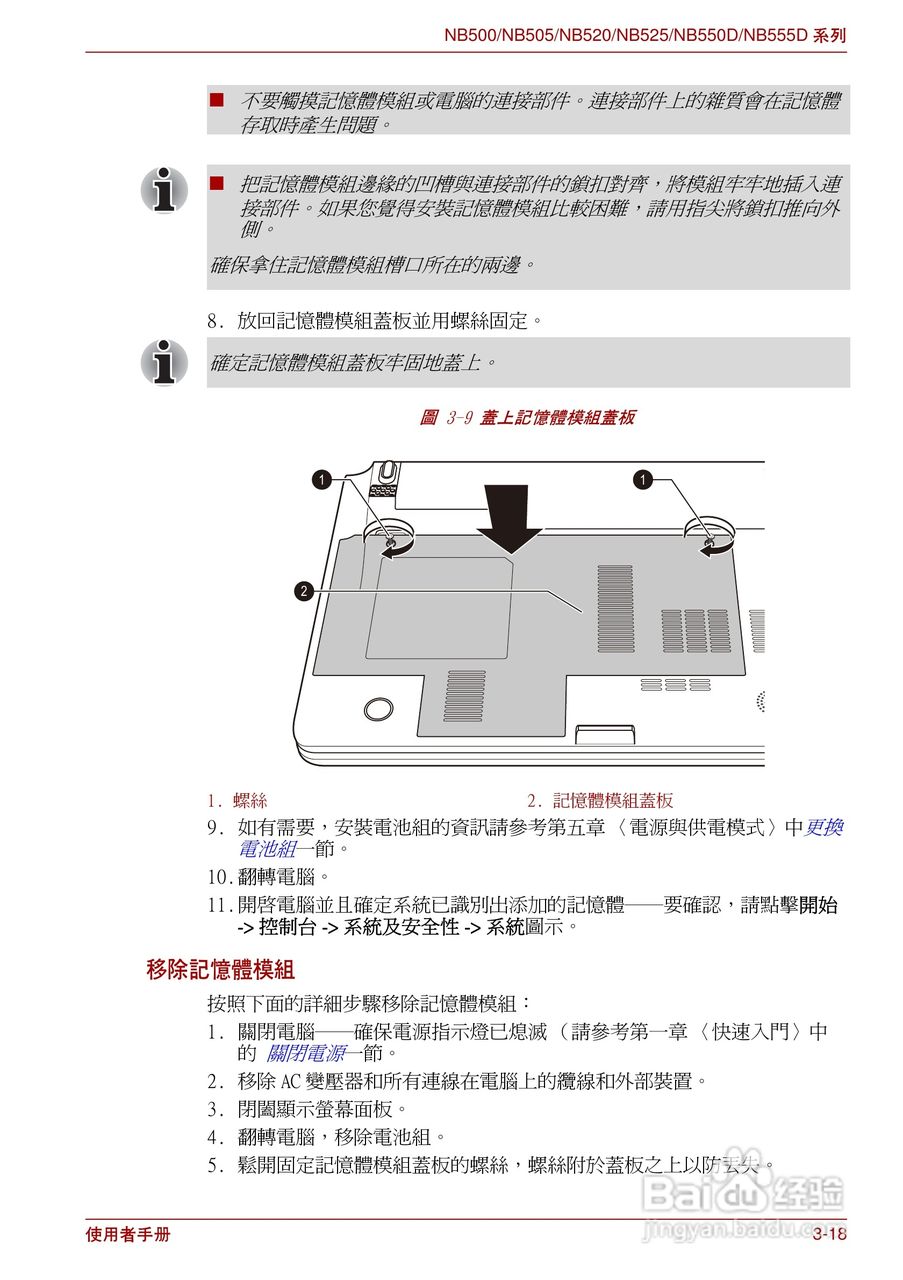 NB500/NB505/NB520/NB525/NB550D/NB555D 系列

■ 不要觸摸記憶體模組或電腦的連接部件。連接部件上的雜質會在記憶體存取時產生問題。

■ 把記憶體模組邊緣的凹槽與連接部件的鎖扣對齊，將模組牢牢地插入連接部件。如果您覺得安裝記憶體模組比較困難，請用指尖將鎖扣推向外側。

確保拿住記憶體模組槽口所在的兩邊。

8. 放回記憶體模組蓋板並用螺絲固定。

確定記憶體模組蓋板牢固地蓋上。

圖 3-9 蓋上記憶體模組蓋板

1
1
2

1. 螺絲
2. 記憶體模組蓋板

9. 如有需要，安裝電池組的資訊請參考第五章〈電源與供電模式〉中更換電池組一節。

10. 翻轉電腦。

11. 開啓電腦並且確定系統已識別出添加的記憶體——要確認，請點擊開始 -> 控制台 -> 系統及安全性 -> 系統圖示。

移除記憶體模組

按照下面的詳細步驟移除記憶體模組：

1. 關閉電腦——確保電源指示燈已熄滅（請參考第一章〈快速入門〉中的 關閉電源一節。

2. 移除 AC 變壓器和所有連線在電腦上的纜線和外部裝置。

3. 閉闔顯示螢幕面板。

4. 翻轉電腦，移除電池組。

5. 鬆開固定記憶體模組蓋板的螺絲，螺絲附於蓋板之上以防丟失。

Baidu 经验
jingyan.baidu.com

使用者手册
3-18