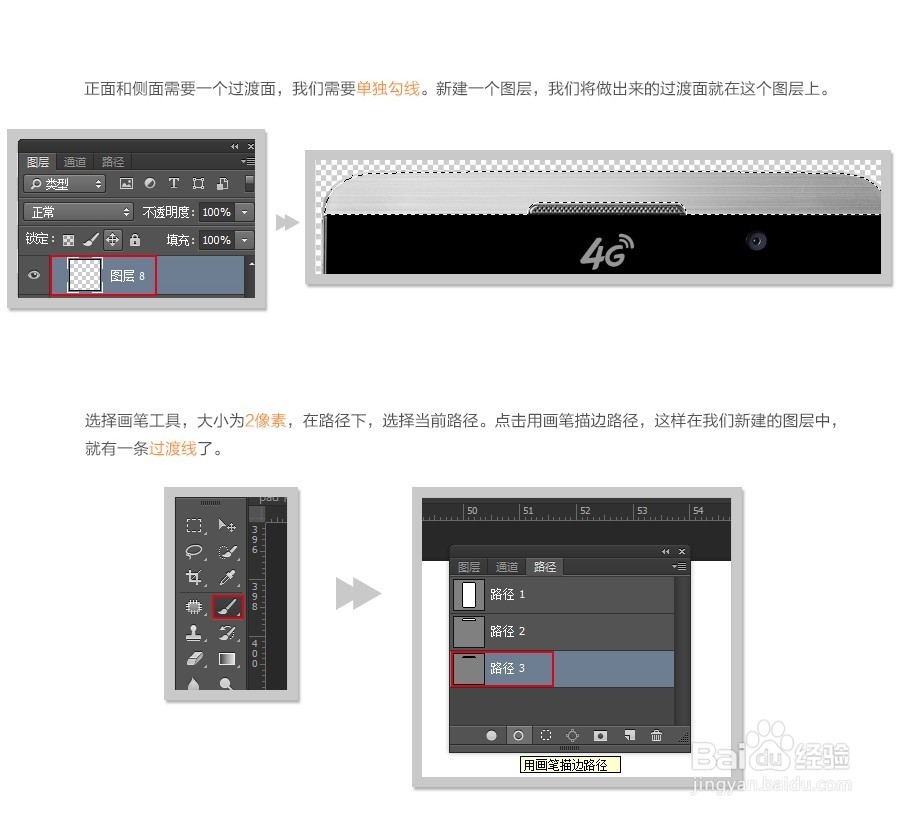 正面和侧面需要一个过渡面，我们需要单独勾线。新建一个图层，我们将做出来的过渡面就在这个图层上。

图层 通道 路径

类型

正常 不透明度: 100%

锁定: 填充: 100%

图层 8

4G

选择画笔工具，大小为2像素，在路径下，选择当前路径。点击用画笔描边路径，这样在我们新建的图层中，就有一条过渡线了。

50 51 52 53 54

图层 通道 路径

路径 1

路径 2

路径 3

用画笔描边路径

Baidu经验
jingyan.baidu.com