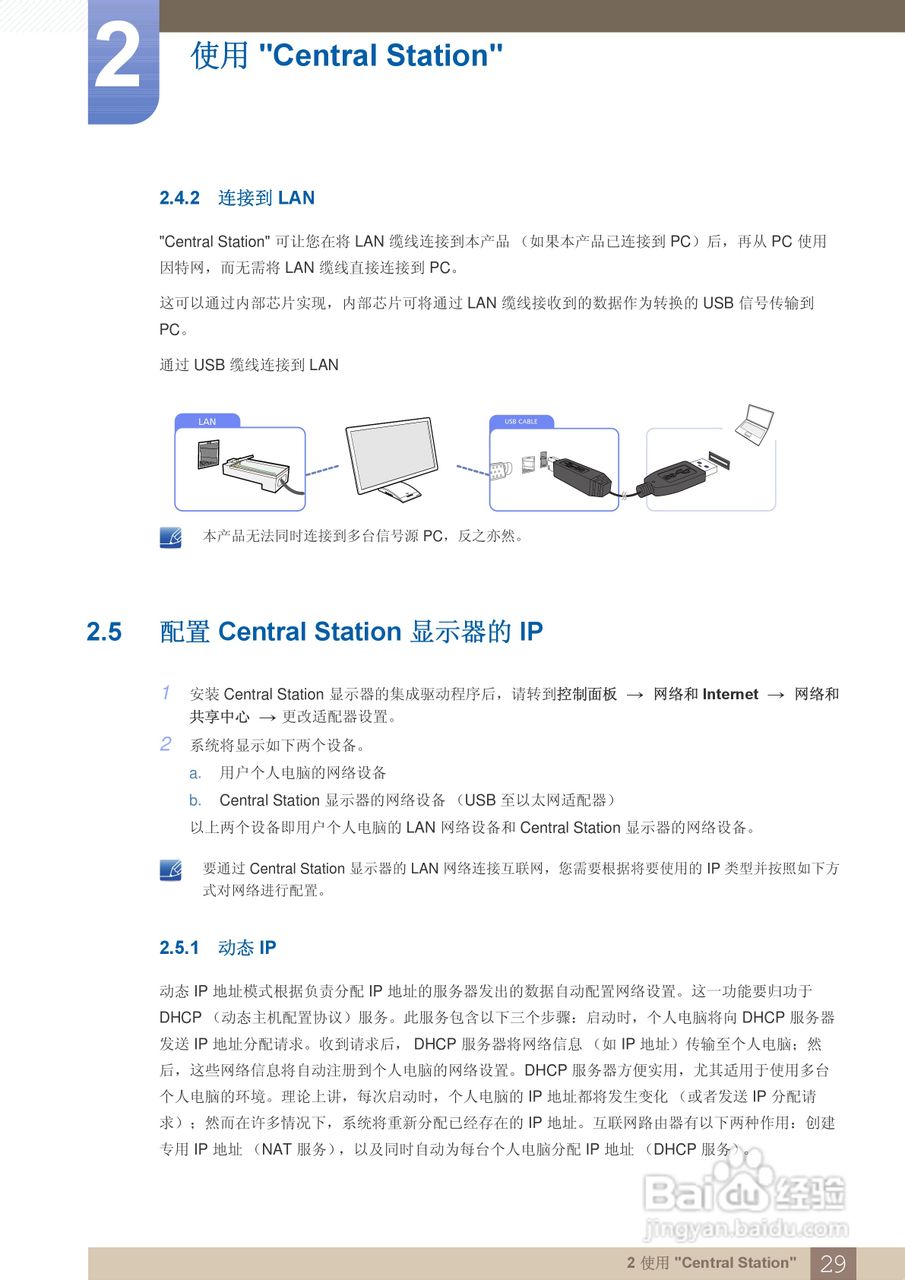 2

使用 "Central Station"

2.4.2 连接到 LAN

"Central Station" 可让您在将 LAN 缆线连接到本产品（如果本产品已连接到 PC）后，再从 PC 使用因特网，而无需将 LAN 缆线直接连接到 PC。

这可以通过内部芯片实现，内部芯片可将通过 LAN 缆线接收到的数据作为转换的 USB 信号传输到 PC。

通过 USB 缆线连接到 LAN

LAN

USB CABLE

本产品无法同时连接到多台信号源 PC，反之亦然。

2.5 配置 Central Station 显示器的 IP

1 安装 Central Station 显示器的集成驱动程序后，请转到控制面板 → 网络和 Internet → 网络和共享中心 → 更改适配器设置。

2 系统将显示如下两个设备。

a. 用户个人电脑的网络设备

b. Central Station 显示器的网络设备（USB 至以太网适配器）

以上两个设备即用户个人电脑的 LAN 网络设备和 Central Station 显示器的网络设备。

要通过 Central Station 显示器的 LAN 网络连接互联网，您需要根据将要使用的 IP 类型并按照如下方式对网络进行配置。

2.5.1 动态 IP

动态 IP 地址模式根据负责分配 IP 地址的服务器发出的数据自动配置网络设置。这一功能要归功于 DHCP（动态主机配置协议）服务。此服务包含以下三个步骤：启动时，个人电脑将向 DHCP 服务器发送 IP 地址分配请求。收到请求后，DHCP 服务器将网络信息（如 IP 地址）传输至个人电脑；然后，这些网络信息将自动注册到个人电脑的网络设置。DHCP 服务器方便实用，尤其适用于使用多台个人电脑的环境。理论上讲，每次启动时，个人电脑的 IP 地址都将发生变化（或者发送 IP 分配请求）；然而在许多情况下，系统将重新分配已经存在的 IP 地址。互联网路由器有以下两种作用：创建专用 IP 地址（NAT 服务），以及同时自动为每台个人电脑分配 IP 地址（DHCP 服务）。

Baidu 经验
jingyan.baidu.com

2 使用 "Central Station" 29