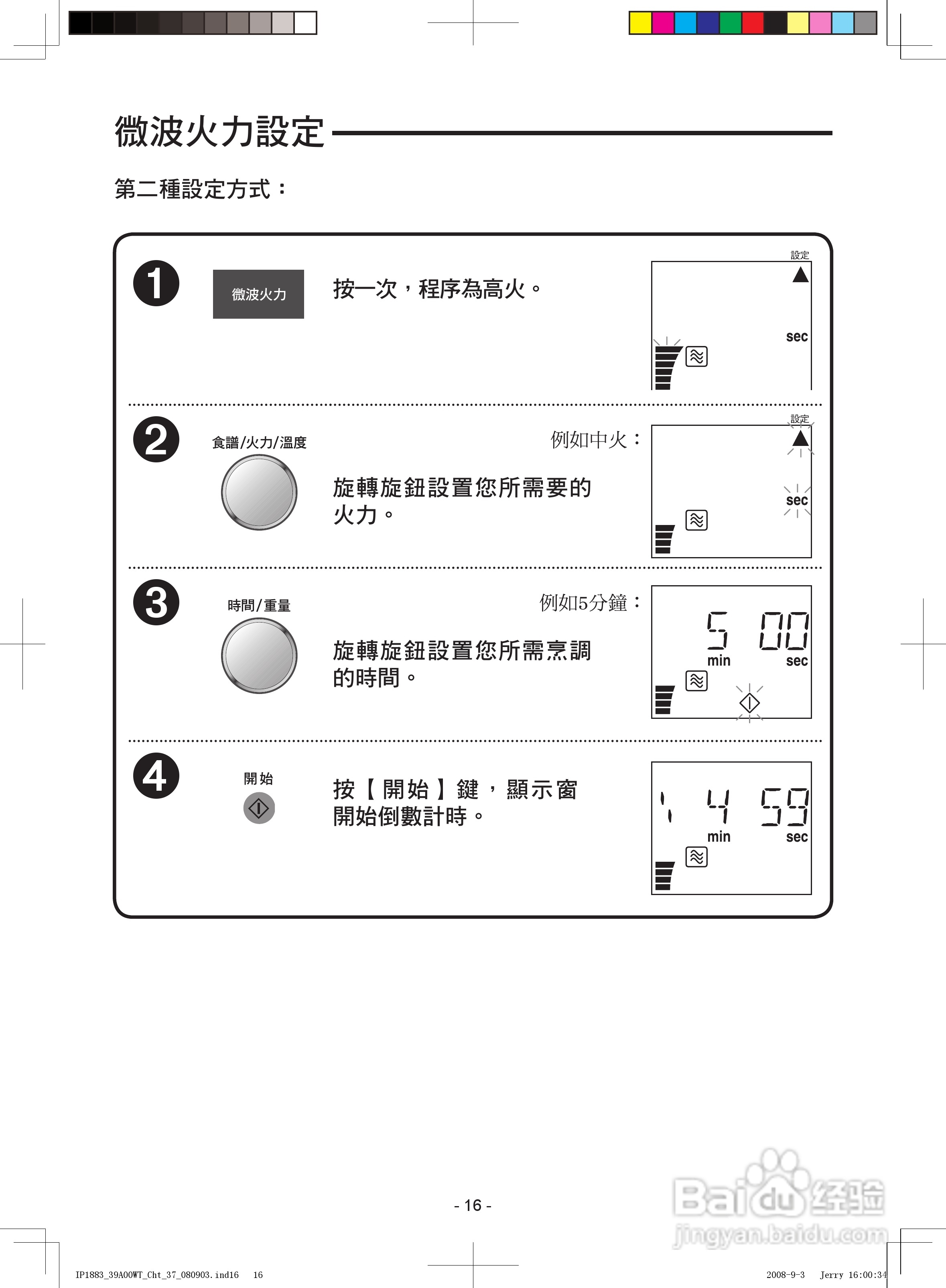 微波火力設定

第二種設定方式：

1

微波火力

按一次，程序為高火。

設定

sec

2

食譜/火力/溫度

例如中火：

旋轉旋鈕設置您所需要的火力。

設定

sec

3

時間/重量

例如5分鐘：

旋轉旋鈕設置您所需烹調的時間。

5 00

min sec

4

開始

按【開始】鍵，顯示窗開始倒數計時。

4 59

min sec

- 16 -

Baidu 经验
jingyan.baidu.com

IP1883_39A00WT_Cht_37_080903.ind16 16 2008-9-3 Jerry 16:00:34