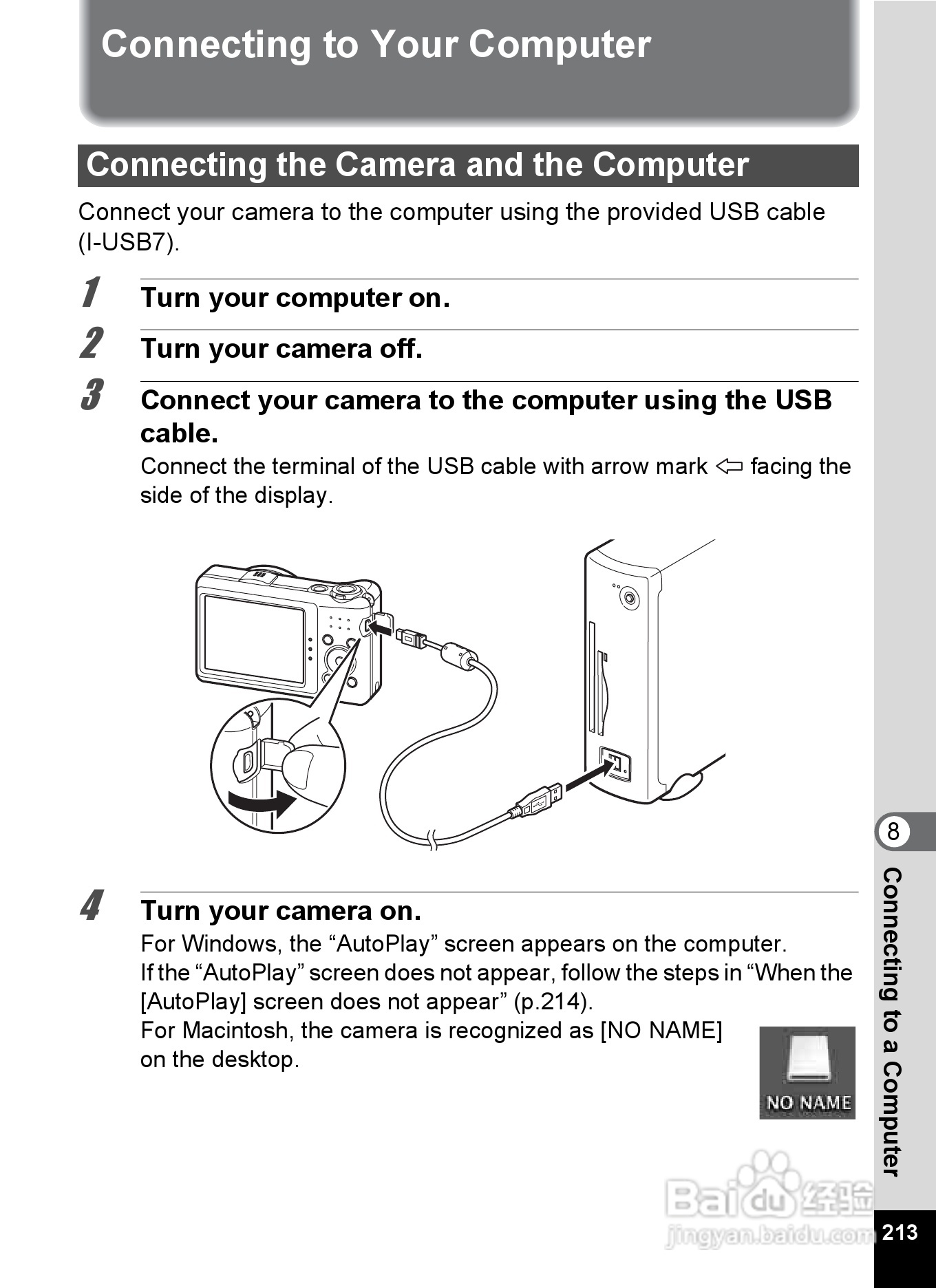 Connecting to Your Computer

Connecting the Camera and the Computer

Connect your camera to the computer using the provided USB cable (I-USB7).

1 Turn your computer on.

2 Turn your camera off.

3 Connect your camera to the computer using the USB cable.

Connect the terminal of the USB cable with arrow mark ⇦ facing the side of the display.

4 Turn your camera on.

For Windows, the “AutoPlay” screen appears on the computer.
If the “AutoPlay” screen does not appear, follow the steps in “When the [AutoPlay] screen does not appear” (p.214).
For Macintosh, the camera is recognized as [NO NAME] on the desktop.

NO NAME

8

Connecting to a Computer

Baidu 经验
jingyan.baidu.com

213